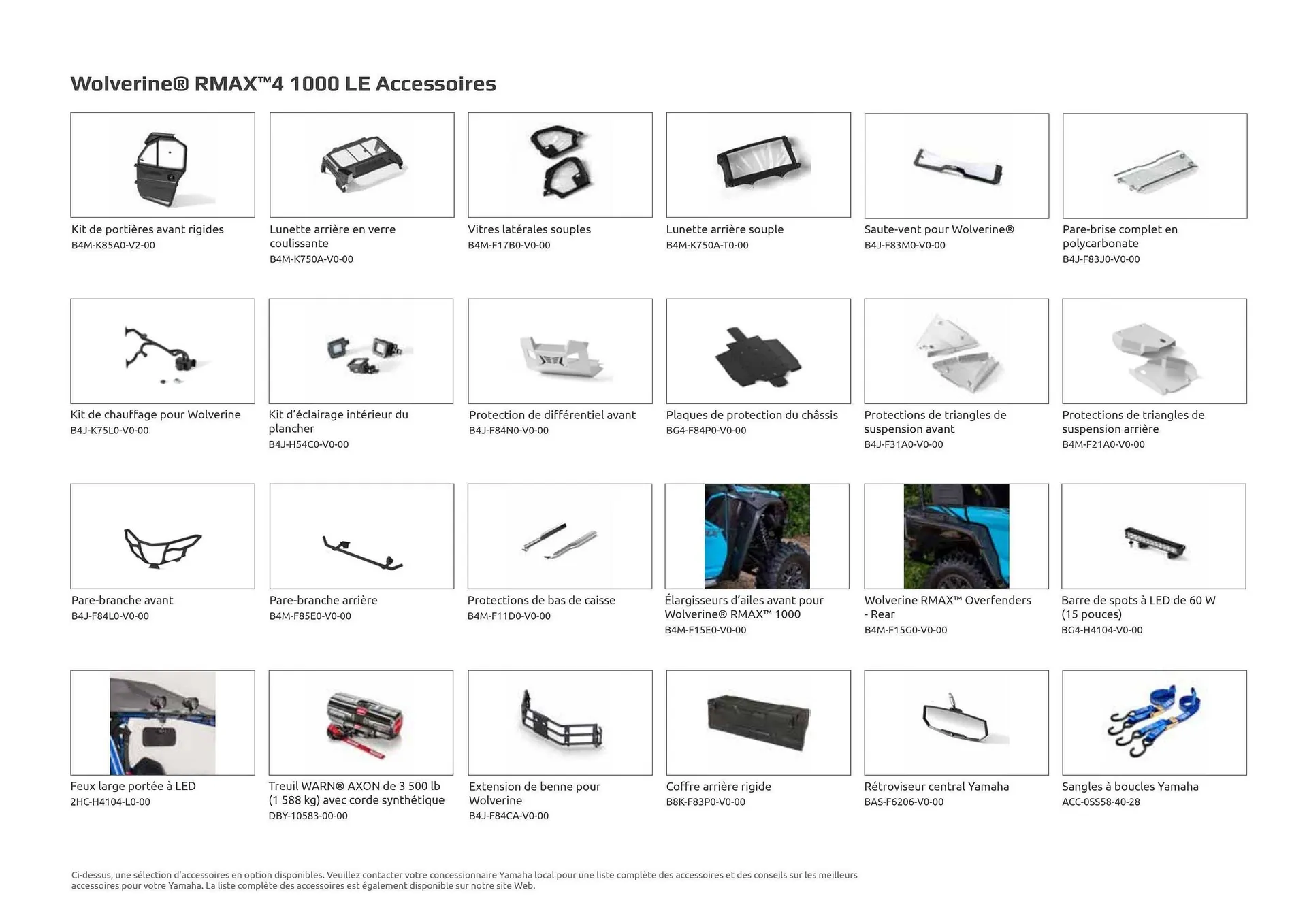 Wolverine® RMAX™4 1000 LE Accessoires

Kit de portières avant rigides
B4M-K85A0-V2-00

Lunette arrière en verre coulissante
B4M-K750A-V0-00

Vitres latérales souples
B4M-F17B0-V0-00

Lunette arrière souple
B4M-K750A-T0-00

Saute-vent pour Wolverine®
B4J-F83M0-V0-00

Pare-brise complet en polycarbonate
B4J-F83J0-V0-00

Kit de chauffage pour Wolverine
B4J-K75L0-V0-00

Kit d'éclairage intérieur du plancher
B4J-H54C0-V0-00

Protection de différentiel avant
B4J-F84N0-V0-00

Plaques de protection du châssis
BG4-F84P0-V0-00

Protections de triangles de suspension avant
B4J-F31A0-V0-00

Protections de triangles de suspension arrière
B4M-F21A0-V0-00

Pare-branche avant
B4J-F84L0-V0-00

Pare-branche arrière
B4M-F85E0-V0-00

Protections de bas de caisse
B4M-F11D0-V0-00

Élargisseurs d'ailes avant pour Wolverine® RMAX™ 1000
B4M-F15E0-V0-00

Wolverine RMAX™ Overfenders - Rear
B4M-F15G0-V0-00

Barre de spots à LED de 60 W (15 pouces)
BG4-H4104-V0-00

Feux large portée à LED
2HC-H4104-L0-00

Treuil WARN® AXON de 3 500 lb (1 588 kg) avec corde synthétique
DBY-10583-00-00

Extension de benne pour Wolverine
B4J-F84CA-V0-00

Coffre arrière rigide
B8K-F83P0-V0-00

Rétroviseur central Yamaha
BAS-F6206-V0-00

Sangles à boucles Yamaha
ACC-0SS58-40-28

Ci-dessus, une sélection d'accessoires en option disponibles. Veuillez contacter votre concessionnaire Yamaha local pour une liste complète des accessoires et des conseils sur les meilleurs accessoires pour votre Yamaha. La liste complète des accessoires est également disponible sur notre site Web.