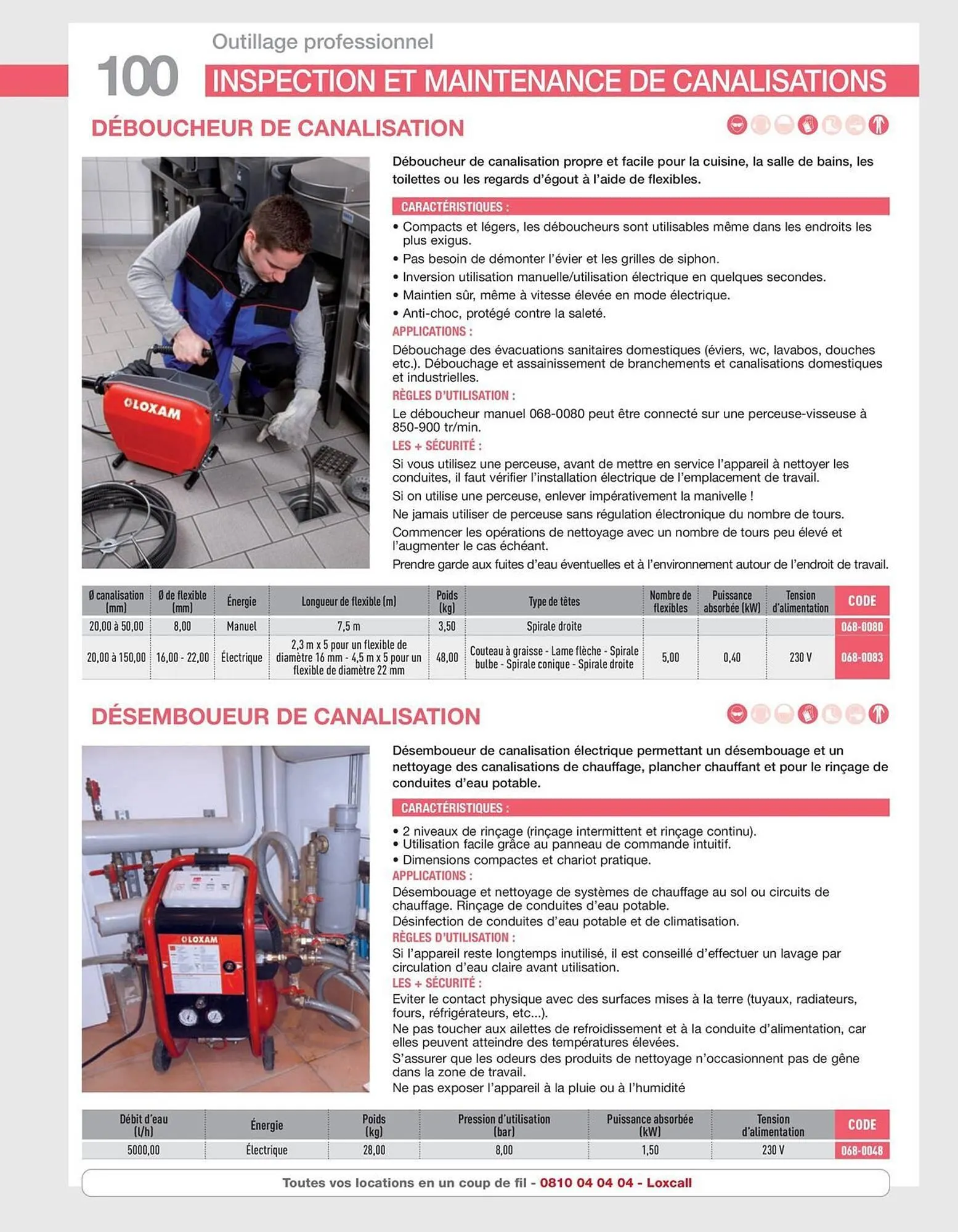 Outillage professionnel

100

INSPECTION ET MAINTENANCE DE CANALISATIONS

DÉBOUCHEUR DE CANALISATION

LOXAM

Déboucheur de canalisation propre et facile pour la cuisine, la salle de bains, les toilettes ou les regards d'égout à l'aide de flexibles.

CARACTÉRISTIQUES :

• Compacts et légers, les déboucheurs sont utilisables même dans les endroits les plus exigus.
• Pas besoin de démonter l'évier et les grilles de siphon.
• Inversion utilisation manuelle/utilisation électrique en quelques secondes.
• Maintien sûr, même à vitesse élevée en mode électrique.
• Anti-choc, protégé contre la saleté.

APPLICATIONS :

Débouchage des évacuations sanitaires domestiques (éviers, wc, lavabos, douches etc.). Débouchage et assainissement de branchements et canalisations domestiques et industrielles.

RÈGLES D'UTILISATION :

Le déboucheur manuel 068-0080 peut être connecté sur une perceuse-visseuse à 850-900 tr/min.

LES + SÉCURITÉ :

Si vous utilisez une perceuse, avant de mettre en service l'appareil à nettoyer les conduites, il faut vérifier l'installation électrique de l'emplacement de travail.

Si on utilise une perceuse, enlever impérativement la manivelle !

Ne jamais utiliser de perceuse sans régulation électronique du nombre de tours.

Commencer les opérations de nettoyage avec un nombre de tours peu élevé et l'augmenter le cas échéant.

Prendre garde aux fuites d'eau éventuelles et à l'environnement autour de l'endroit de travail.

| Ø canalisation (mm) | Ø de flexible (mm) | Énergie | Longueur de flexible (m) | Poids (kg) | Type de têtes | Nombre de flexibles | Puissance absorbée (kW) | Tension d'alimentation | CODE |
|---|---|---|---|---|---|---|---|---|---|
| 20,00 à 50,00 | 8,00 | Manuel | 7,5 m | 3,50 | Spirale droite | | | | 068-0080 |
| 20,00 à 150,00 | 16,00 - 22,00 | Électrique | 2,3 m x 5 pour un flexible de diamètre 16 mm - 4,5 m x 5 pour un flexible de diamètre 22 mm | 48,00 | Couteau à graisse - Lame flèche - Spirale bulbe - Spirale conique - Spirale droite | 5,00 | 0,40 | 230 V | 068-0083 |

DÉSEMBOUEUR DE CANALISATION

LOXAM

Désemboueur de canalisation électrique permettant un désembouage et un nettoyage des canalisations de chauffage, plancher chauffant et pour le rinçage de conduites d'eau potable.

CARACTÉRISTIQUES :

• 2 niveaux de rinçage (rinçage intermittent et rinçage continu).
• Utilisation facile grâce au panneau de commande intuitif.
• Dimensions compactes et chariot pratique.

APPLICATIONS :

Désembouage et nettoyage de systèmes de chauffage au sol ou circuits de chauffage. Rinçage de conduites d'eau potable.
Désinfection de conduites d'eau potable et de climatisation.

RÈGLES D'UTILISATION :

Si l'appareil reste longtemps inutilisé, il est conseillé d'effectuer un lavage par circulation d'eau claire avant utilisation.

LES + SÉCURITÉ :

Eviter le contact physique avec des surfaces mises à la terre (tuyaux, radiateurs, fours, réfrigérateurs, etc...).
Ne pas toucher aux ailettes de refroidissement et à la conduite d'alimentation, car elles peuvent atteindre des températures élevées.
S'assurer que les odeurs des produits de nettoyage n'occasionnent pas de gêne dans la zone de travail.
Ne pas exposer l'appareil à la pluie ou à l'humidité

| Débit d'eau (l/h) | Énergie | Poids (kg) | Pression d'utilisation (bar) | Puissance absorbée (kW) | Tension d'alimentation | CODE |
|---|---|---|---|---|---|---|
| 5000,00 | Électrique | 28,00 | 8,00 | 1,50 | 230 V | 068-0048 |

Toutes vos locations en un coup de fil - 0810 04 04 04 - Loxcall