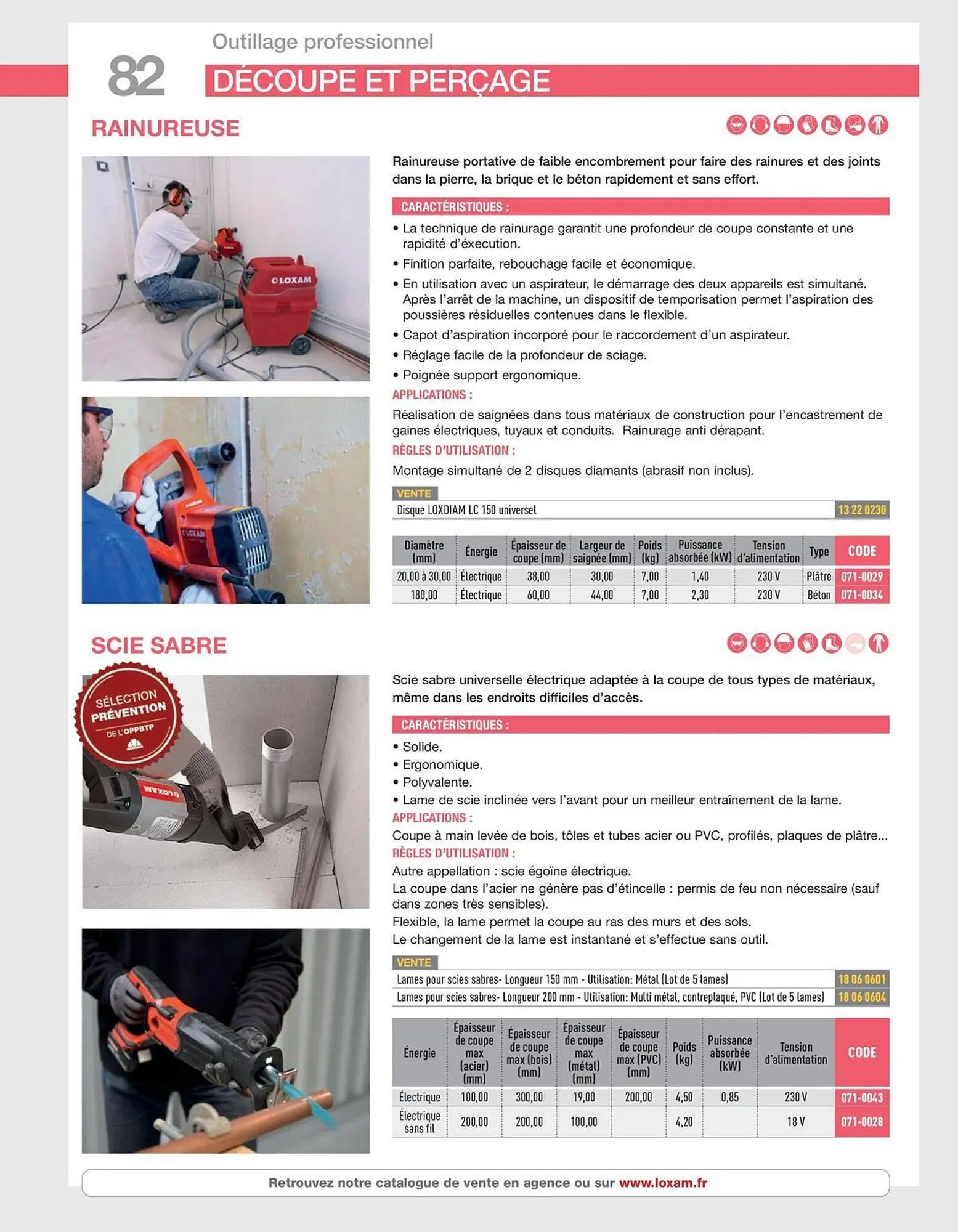 Outillage professionnel

82

DÉCOUPE ET PERÇAGE

RAINUREUSE

LOXAM

LOXAM

Rainureuse portative de faible encombrement pour faire des rainures et des joints dans la pierre, la brique et le béton rapidement et sans effort.

CARACTÉRISTIQUES :

• La technique de rainurage garantit une profondeur de coupe constante et une rapidité d'exécution.
• Finition parfaite, rebouchage facile et économique.
• En utilisation avec un aspirateur, le démarrage des deux appareils est simultané. Après l'arrêt de la machine, un dispositif de temporisation permet l'aspiration des poussières résiduelles contenues dans le flexible.
• Capot d'aspiration incorporé pour le raccordement d'un aspirateur.
• Réglage facile de la profondeur de sciage.
• Poignée support ergonomique.

APPLICATIONS :

Réalisation de saignées dans tous matériaux de construction pour l'encastrement de gaines électriques, tuyaux et conduits. Rainurage anti dérapant.

RÈGLES D'UTILISATION :

Montage simultané de 2 disques diamants (abrasif non inclus).

VENTE

| Disque LOXDIAM LC 150 universel | 13 22 0230 |
|---|---|

| Diamètre (mm) | Énergie | Épaisseur de coupe (mm) | Largeur de saignée (mm) | Poids (kg) | Puissance absorbée (kW) | Tension d'alimentation | Type | CODE |
|---|---|---|---|---|---|---|---|---|
| 20,00 à 30,00 | Électrique | 38,00 | 30,00 | 7,00 | 1,40 | 230 V | Plâtre | 071-0029 |
| 180,00 | Électrique | 60,00 | 44,00 | 7,00 | 2,30 | 230 V | Béton | 071-0034 |

SCIE SABRE

SÉLECTION PRÉVENTION DE L'OPPBTP

LOXAM

Scie sabre universelle électrique adaptée à la coupe de tous types de matériaux, même dans les endroits difficiles d'accès.

CARACTÉRISTIQUES :

• Solide.
• Ergonomique.
• Polyvalente.
• Lame de scie inclinée vers l'avant pour un meilleur entraînement de la lame.

APPLICATIONS :

Coupe à main levée de bois, tôles et tubes acier ou PVC, profilés, plaques de plâtre...

RÈGLES D'UTILISATION :

Autre appellation : scie égoïne électrique.
La coupe dans l'acier ne génère pas d'étincelle : permis de feu non nécessaire (sauf dans zones très sensibles).
Flexible, la lame permet la coupe au ras des murs et des sols.
Le changement de la lame est instantané et s'effectue sans outil.

VENTE

| Lames pour scies sabres- Longueur 150 mm - Utilisation: Métal (Lot de 5 lames) | 18 06 0601 |
|---|---|
| Lames pour scies sabres- Longueur 200 mm - Utilisation: Multi métal, contreplaqué, PVC (Lot de 5 lames) | 18 06 0604 |

| Énergie | Épaisseur de coupe max (acier) (mm) | Épaisseur de coupe max (bois) (mm) | Épaisseur de coupe max (métal) (mm) | Épaisseur de coupe max (PVC) (mm) | Poids (kg) | Puissance absorbée (kW) | Tension d'alimentation | CODE |
|---|---|---|---|---|---|---|---|---|
| Électrique | 100,00 | 300,00 | 19,00 | 200,00 | 4,50 | 0,85 | 230 V | 071-0043 |
| Électrique sans fil | 200,00 | 200,00 | 100,00 | | 4,20 | | 18 V | 071-0028 |

Retrouvez notre catalogue de vente en agence ou sur www.loxam.fr