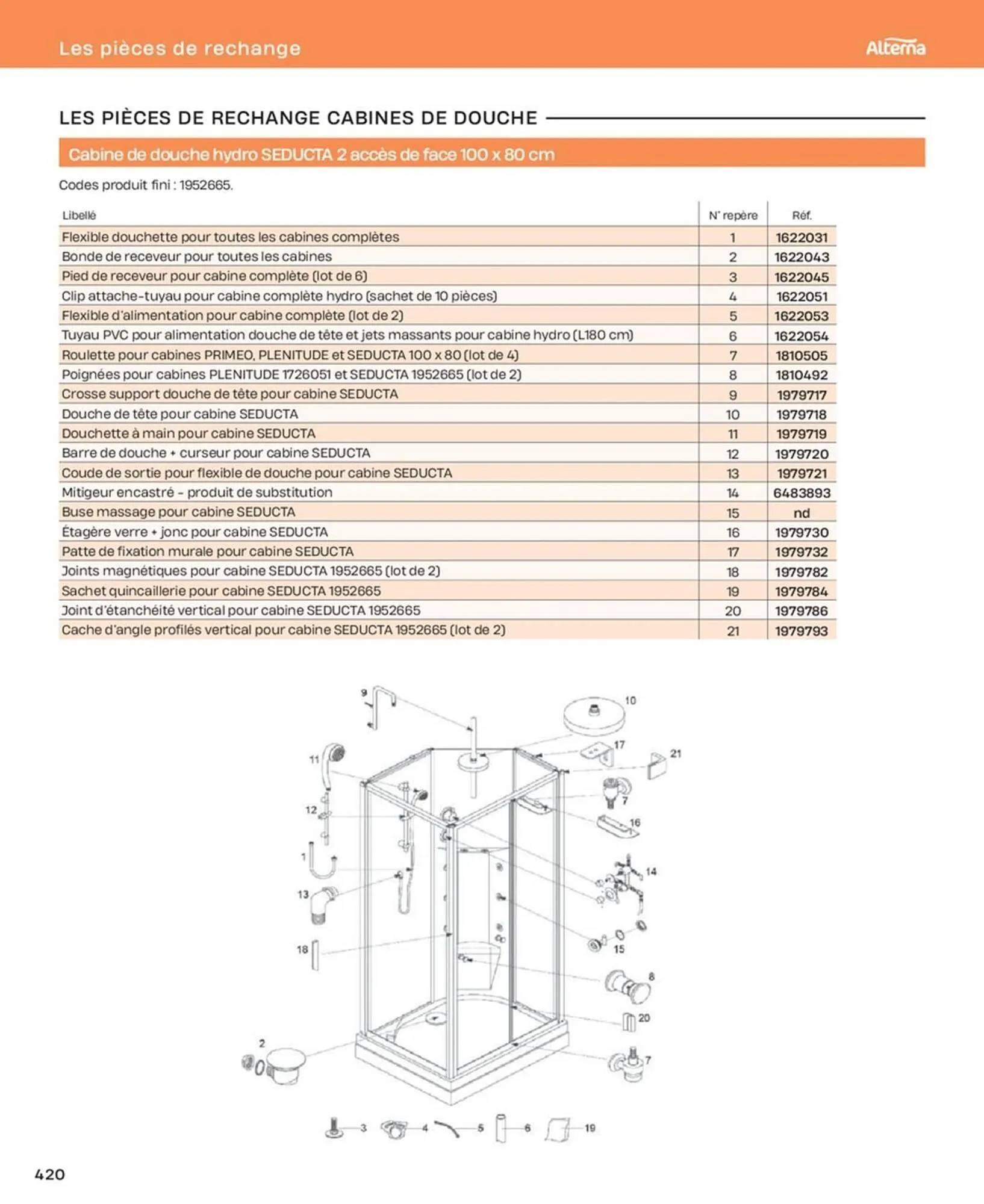 Les pièces de rechange

Alterna

LES PIÈCES DE RECHANGE CABINES DE DOUCHE

Cabine de douche hydro SEDUCTA 2 accès de face 100 x 80 cm

Codes produit fini : 1952665.

| Libellé | N° repère | Réf. |
|---|---|---|
| Flexible douchette pour toutes les cabines complètes | 1 | 1622031 |
| Bonde de receveur pour toutes les cabines | 2 | 1622043 |
| Pied de receveur pour cabine complète (lot de 6) | 3 | 1622045 |
| Clip attache-tuyau pour cabine complète hydro (sachet de 10 pièces) | 4 | 1622051 |
| Flexible d'alimentation pour cabine complète (lot de 2) | 5 | 1622053 |
| Tuyau PVC pour alimentation douche de tête et jets massants pour cabine hydro (L180 cm) | 6 | 1622054 |
| Roulette pour cabines PRIMEO, PLENITUDE et SEDUCTA 100 x 80 (lot de 4) | 7 | 1810505 |
| Poignées pour cabines PLENITUDE 1726051 et SEDUCTA 1952665 (lot de 2) | 8 | 1810492 |
| Crosse support douche de tête pour cabine SEDUCTA | 9 | 1979717 |
| Douche de tête pour cabine SEDUCTA | 10 | 1979718 |
| Douchette à main pour cabine SEDUCTA | 11 | 1979719 |
| Barre de douche + curseur pour cabine SEDUCTA | 12 | 1979720 |
| Coude de sortie pour flexible de douche pour cabine SEDUCTA | 13 | 1979721 |
| Mitigeur encastré - produit de substitution | 14 | 6483893 |
| Buse massage pour cabine SEDUCTA | 15 | nd |
| Étagère verre + jonc pour cabine SEDUCTA | 16 | 1979730 |
| Patte de fixation murale pour cabine SEDUCTA | 17 | 1979732 |
| Joints magnétiques pour cabine SEDUCTA 1952665 (lot de 2) | 18 | 1979782 |
| Sachet quincaillerie pour cabine SEDUCTA 1952665 | 19 | 1979784 |
| Joint d'étanchéité vertical pour cabine SEDUCTA 1952665 | 20 | 1979786 |
| Cache d'angle profilés vertical pour cabine SEDUCTA 1952665 (lot de 2) | 21 | 1979793 |

9 10 17 21 11 7 12 16 1 14 13 15 18 8 20 2 7 3 4 5 6 19

420