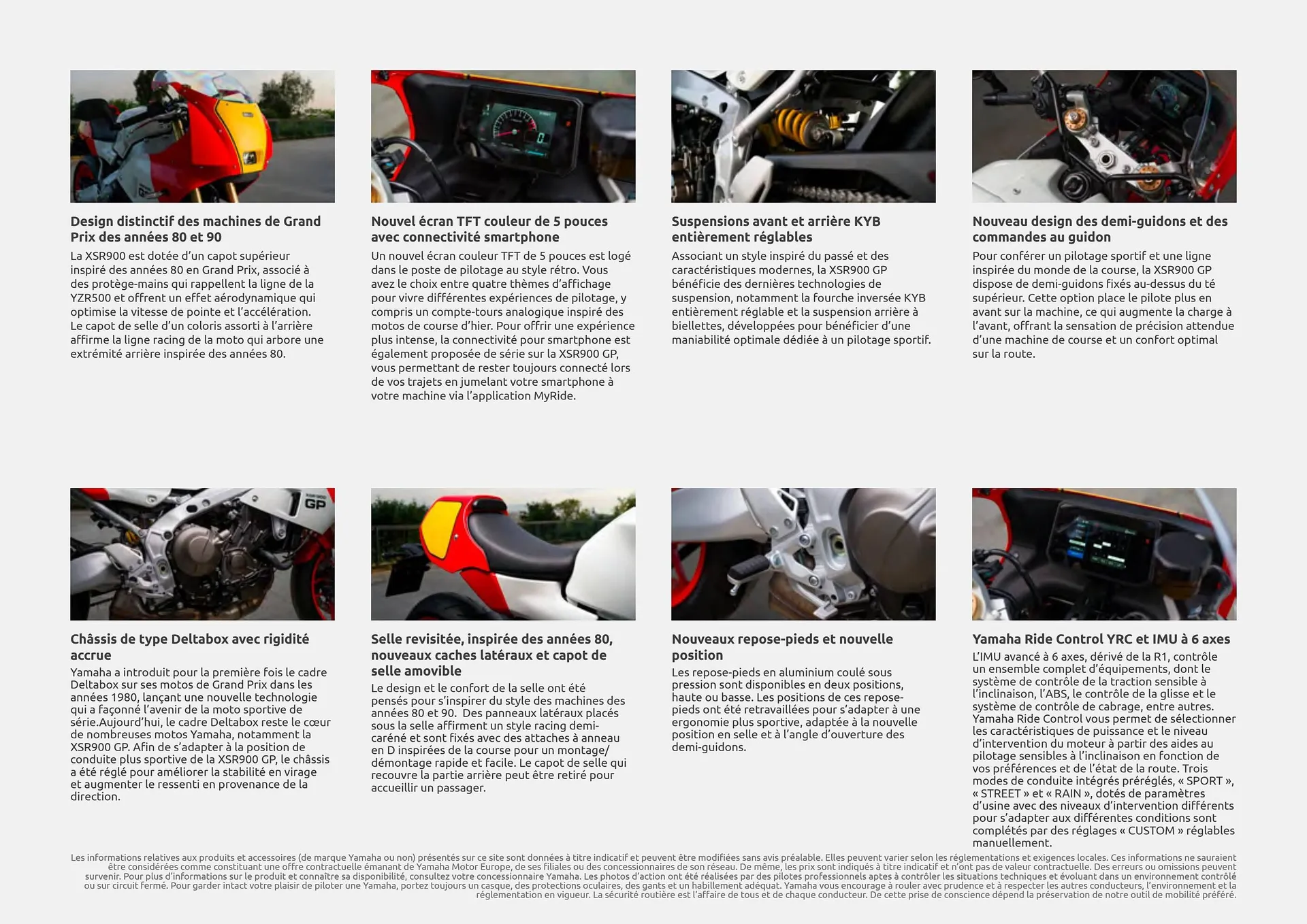 Design distinctif des machines de Grand Prix des années 80 et 90

La XSR900 est dotée d'un capot supérieur inspiré des années 80 en Grand Prix, associé à des protège-mains qui rappellent la ligne de la YZR500 et offrent un effet aérodynamique qui optimise la vitesse de pointe et l'accélération. Le capot de selle d'un coloris assorti à l'arrière affirme la ligne racing de la moto qui arbore une extrémité arrière inspirée des années 80.

Nouvel écran TFT couleur de 5 pouces avec connectivité smartphone

Un nouvel écran couleur TFT de 5 pouces est logé dans le poste de pilotage au style rétro. Vous avez le choix entre quatre thèmes d'affichage pour vivre différentes expériences de pilotage, y compris un compte-tours analogique inspiré des motos de course d'hier. Pour offrir une expérience plus intense, la connectivité pour smartphone est également proposée de série sur la XSR900 GP, vous permettant de rester toujours connecté lors de vos trajets en jumelant votre smartphone à votre machine via l'application MyRide.

Suspensions avant et arrière KYB entièrement réglables

Associant un style inspiré du passé et des caractéristiques modernes, la XSR900 GP bénéficie des dernières technologies de suspension, notamment la fourche inversée KYB entièrement réglable et la suspension arrière à biellettes, développées pour bénéficier d'une maniabilité optimale dédiée à un pilotage sportif.

Nouveau design des demi-guidons et des commandes au guidon

Pour conférer un pilotage sportif et une ligne inspirée du monde de la course, la XSR900 GP dispose de demi-guidons fixés au-dessus du té supérieur. Cette option place le pilote plus en avant sur la machine, ce qui augmente la charge à l'avant, offrant la sensation de précision attendue d'une machine de course et un confort optimal sur la route.

GP

Châssis de type Deltabox avec rigidité accrue

Yamaha a introduit pour la première fois le cadre Deltabox sur ses motos de Grand Prix dans les années 1980, lançant une nouvelle technologie qui a façonné l'avenir de la moto sportive de série.Aujourd'hui, le cadre Deltabox reste le cœur de nombreuses motos Yamaha, notamment la XSR900 GP. Afin de s'adapter à la position de conduite plus sportive de la XSR900 GP, le châssis a été réglé pour améliorer la stabilité en virage et augmenter le ressenti en provenance de la direction.

Selle revisitée, inspirée des années 80, nouveaux caches latéraux et capot de selle amovible

Le design et le confort de la selle ont été pensés pour s'inspirer du style des machines des années 80 et 90. Des panneaux latéraux placés sous la selle affirment un style racing demi-caréné et sont fixés avec des attaches à anneau en D inspirées de la course pour un montage/démontage rapide et facile. Le capot de selle qui recouvre la partie arrière peut être retiré pour accueillir un passager.

Nouveaux repose-pieds et nouvelle position

Les repose-pieds en aluminium coulé sous pression sont disponibles en deux positions, haute ou basse. Les positions de ces repose-pieds ont été retravaillées pour s'adapter à une ergonomie plus sportive, adaptée à la nouvelle position en selle et à l'angle d'ouverture des demi-guidons.

Yamaha Ride Control YRC et IMU à 6 axes

L'IMU avancé à 6 axes, dérivé de la R1, contrôle un ensemble complet d'équipements, dont le système de contrôle de la traction sensible à l'inclinaison, l'ABS, le contrôle de la glisse et le système de contrôle de cabrage, entre autres. Yamaha Ride Control vous permet de sélectionner les caractéristiques de puissance et le niveau d'intervention du moteur à partir des aides au pilotage sensibles à l'inclinaison en fonction de vos préférences et de l'état de la route. Trois modes de conduite intégrés préréglés, « SPORT », « STREET » et « RAIN », dotés de paramètres d'usine avec des niveaux d'intervention différents pour s'adapter aux différentes conditions sont complétés par des réglages « CUSTOM » réglables manuellement.

Les informations relatives aux produits et accessoires (de marque Yamaha ou non) présentés sur ce site sont données à titre indicatif et peuvent être modifiées sans avis préalable. Elles peuvent varier selon les réglementations et exigences locales. Ces informations ne sauraient être considérées comme constituant une offre contractuelle émanant de Yamaha Motor Europe, de ses filiales ou des concessionnaires de son réseau. De même, les prix sont indiqués à titre indicatif et n'ont pas de valeur contractuelle. Des erreurs ou omissions peuvent survenir. Pour plus d'informations sur le produit et connaître sa disponibilité, consultez votre concessionnaire Yamaha. Les photos d'action ont été réalisées par des pilotes professionnels aptes à contrôler les situations techniques et évoluant dans un environnement contrôlé ou sur circuit fermé. Pour garder intact votre plaisir de piloter une Yamaha, portez toujours un casque, des protections oculaires, des gants et un habillement adéquat. Yamaha vous encourage à rouler avec prudence et à respecter les autres conducteurs, l'environnement et la réglementation en vigueur. La sécurité routière est l'affaire de tous et de chaque conducteur. De cette prise de conscience dépend la préservation de notre outil de mobilité préféré.