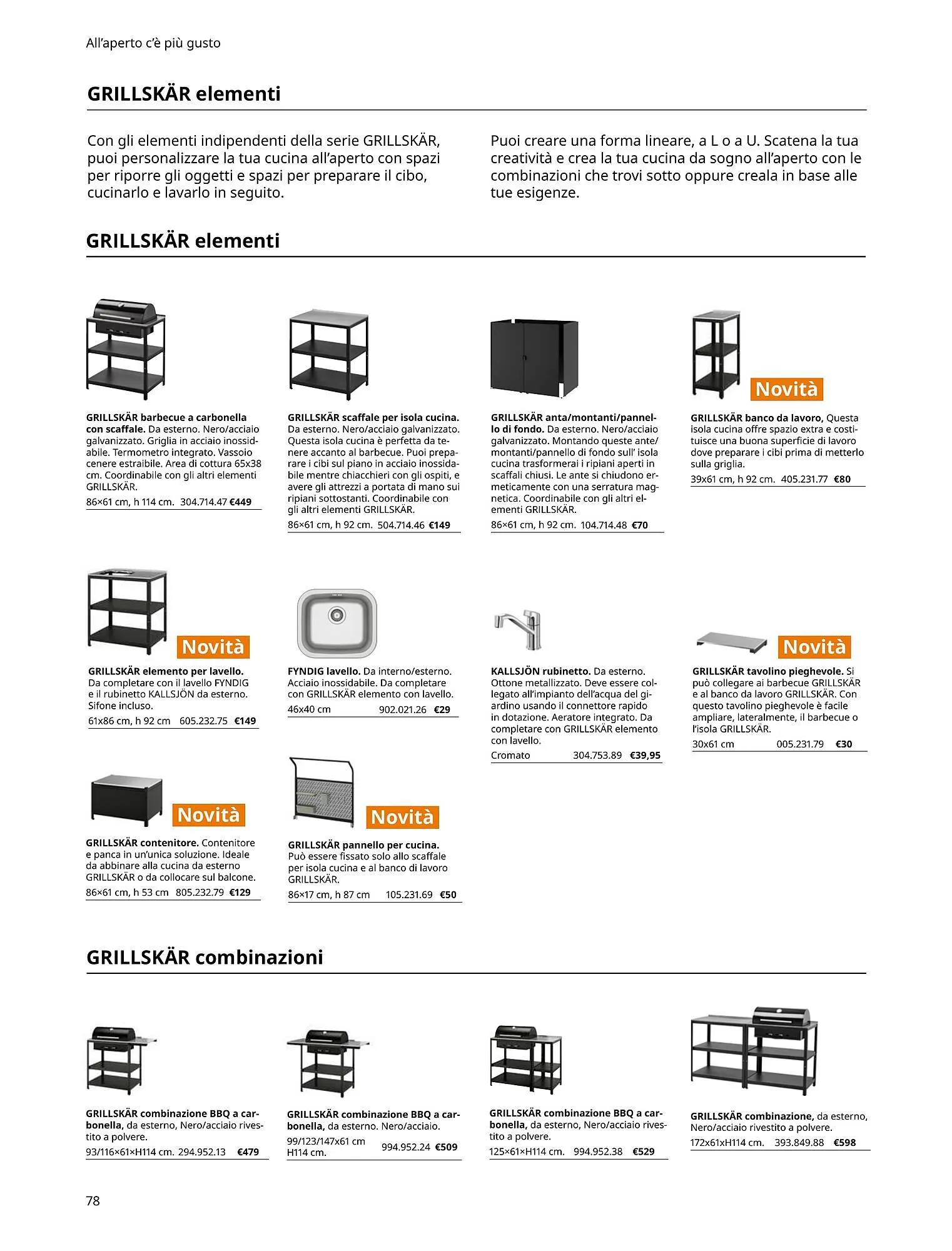 All'aperto c'è più gusto

GRILLSKÄR elementi

Con gli elementi indipendenti della serie GRILLSKÄR, puoi personalizzare la tua cucina all'aperto con spazi per riporre gli oggetti e spazi per preparare il cibo, cucinarlo e lavarlo in seguito.

Puoi creare una forma lineare, a L o a U. Scatena la tua creatività e crea la tua cucina da sogno all'aperto con le combinazioni che trovi sotto oppure creala in base alle tue esigenze.

GRILLSKÄR elementi

GRILLSKÄR barbecue a carbonella con scaffale. Da esterno. Nero/acciaio galvanizzato. Griglia in acciaio inossidabile. Termometro integrato. Vassoio cenere estraibile. Area di cottura 65x38 cm. Coordinabile con gli altri elementi GRILLSKÄR.
86×61 cm, h 114 cm. 304.714.47 €449

GRILLSKÄR scaffale per isola cucina. Da esterno. Nero/acciaio galvanizzato. Questa isola cucina è perfetta da tenere accanto al barbecue. Puoi preparare i cibi sul piano in acciaio inossidabile mentre chiacchieri con gli ospiti, e avere gli attrezzi a portata di mano sui ripiani sottostanti. Coordinabile con gli altri elementi GRILLSKÄR.
86×61 cm, h 92 cm. 504.714.46 €149

GRILLSKÄR anta/montanti/pannello di fondo. Da esterno. Nero/acciaio galvanizzato. Montando queste ante/montanti/pannello di fondo sull' isola cucina trasformerai i ripiani aperti in scaffali chiusi. Le ante si chiudono ermeticamente con una serratura magnetica. Coordinabile con gli altri elementi GRILLSKÄR.
86×61 cm, h 92 cm. 104.714.48 €70

Novità
GRILLSKÄR banco da lavoro, Questa isola cucina offre spazio extra e costituisce una buona superficie di lavoro dove preparare i cibi prima di metterlo sulla griglia.
39x61 cm, h 92 cm. 405.231.77 €80

Novità
GRILLSKÄR elemento per lavello. Da completare con il lavello FYNDIG e il rubinetto KALLSJÖN da esterno. Sifone incluso.
61x86 cm, h 92 cm 605.232.75 €149

FYNDIG lavello. Da interno/esterno. Acciaio inossidabile. Da completare con GRILLSKÄR elemento con lavello.
46x40 cm 902.021.26 €29

KALLSJÖN rubinetto. Da esterno. Ottone metallizzato. Deve essere collegato all'impianto dell'acqua del giardino usando il connettore rapido in dotazione. Aeratore integrato. Da completare con GRILLSKÄR elemento con lavello.
Cromato 304.753.89 €39,95

Novità
GRILLSKÄR tavolino pieghevole. Si può collegare ai barbecue GRILLSKÄR e al banco da lavoro GRILLSKÄR. Con questo tavolino pieghevole è facile ampliare, lateralmente, il barbecue o l'isola GRILLSKÄR.
30x61 cm 005.231.79 €30

Novità
GRILLSKÄR contenitore. Contenitore e panca in un'unica soluzione. Ideale da abbinare alla cucina da esterno GRILLSKÄR o da collocare sul balcone.
86×61 cm, h 53 cm 805.232.79 €129

Novità
GRILLSKÄR pannello per cucina. Può essere fissato solo allo scaffale per isola cucina e al banco di lavoro GRILLSKÄR.
86×17 cm, h 87 cm 105.231.69 €50

GRILLSKÄR combinazioni

GRILLSKÄR combinazione BBQ a carbonella, da esterno, Nero/acciaio rivestito a polvere.
93/116×61×H114 cm. 294.952.13 €479

GRILLSKÄR combinazione BBQ a carbonella, da esterno. Nero/acciaio.
99/123/147x61 cm H114 cm. 994.952.24 €509

GRILLSKÄR combinazione BBQ a carbonella, da esterno, Nero/acciaio rivestito a polvere.
125×61×H114 cm. 994.952.38 €529

GRILLSKÄR combinazione, da esterno, Nero/acciaio rivestito a polvere.
172x61xH114 cm. 393.849.88 €598

78