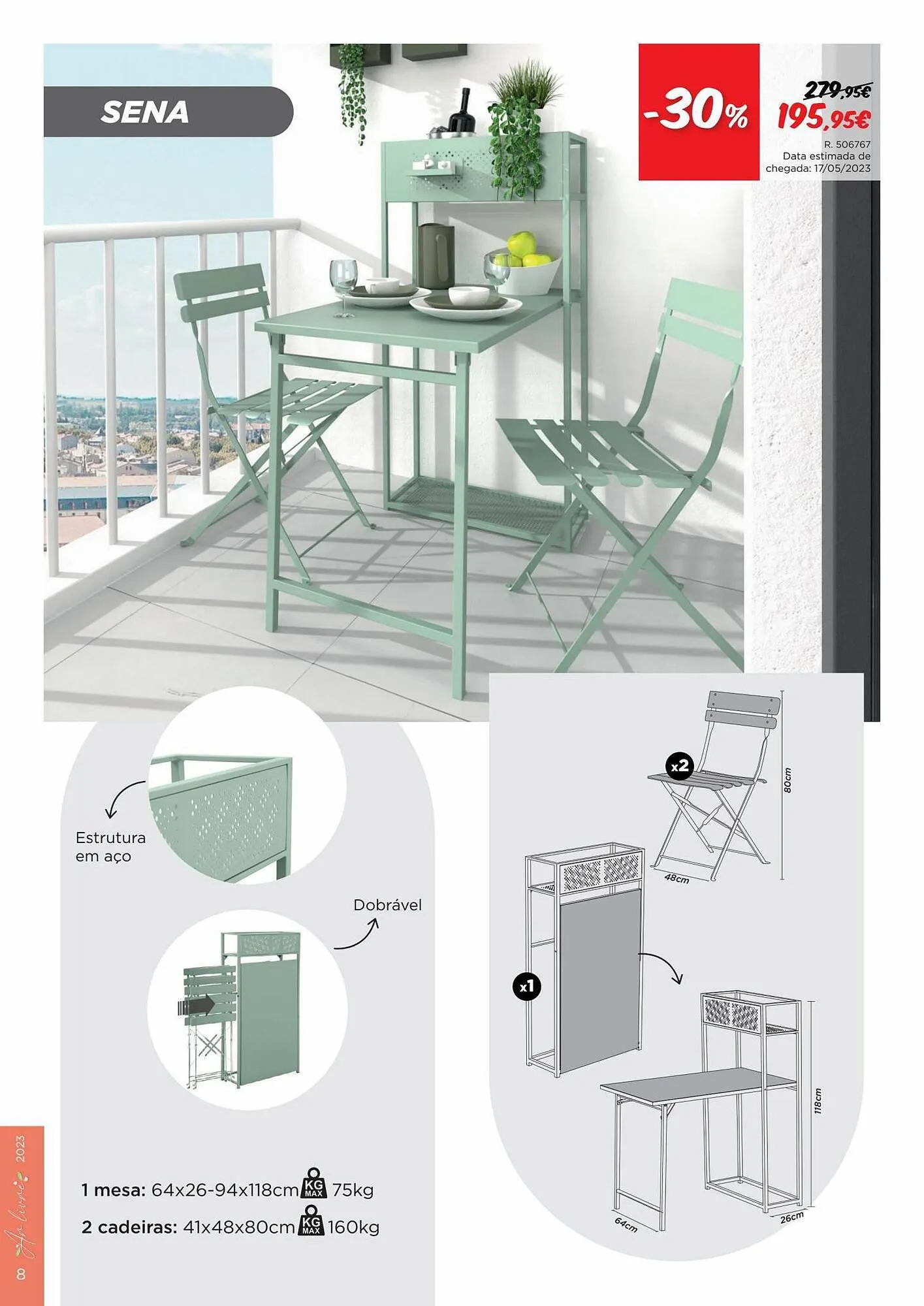 SENA

-30%

279,95€
195,95€

R. 506767
Data estimada de chegada: 17/05/2023

Estrutura em aço

Dobrável

x2

80cm

48cm

x1

118cm

64cm

26cm

1 mesa: 64x26-94x118cm KG MAX 75kg

2 cadeiras: 41x48x80cm KG MAX 160kg

8 Ar livre 2023