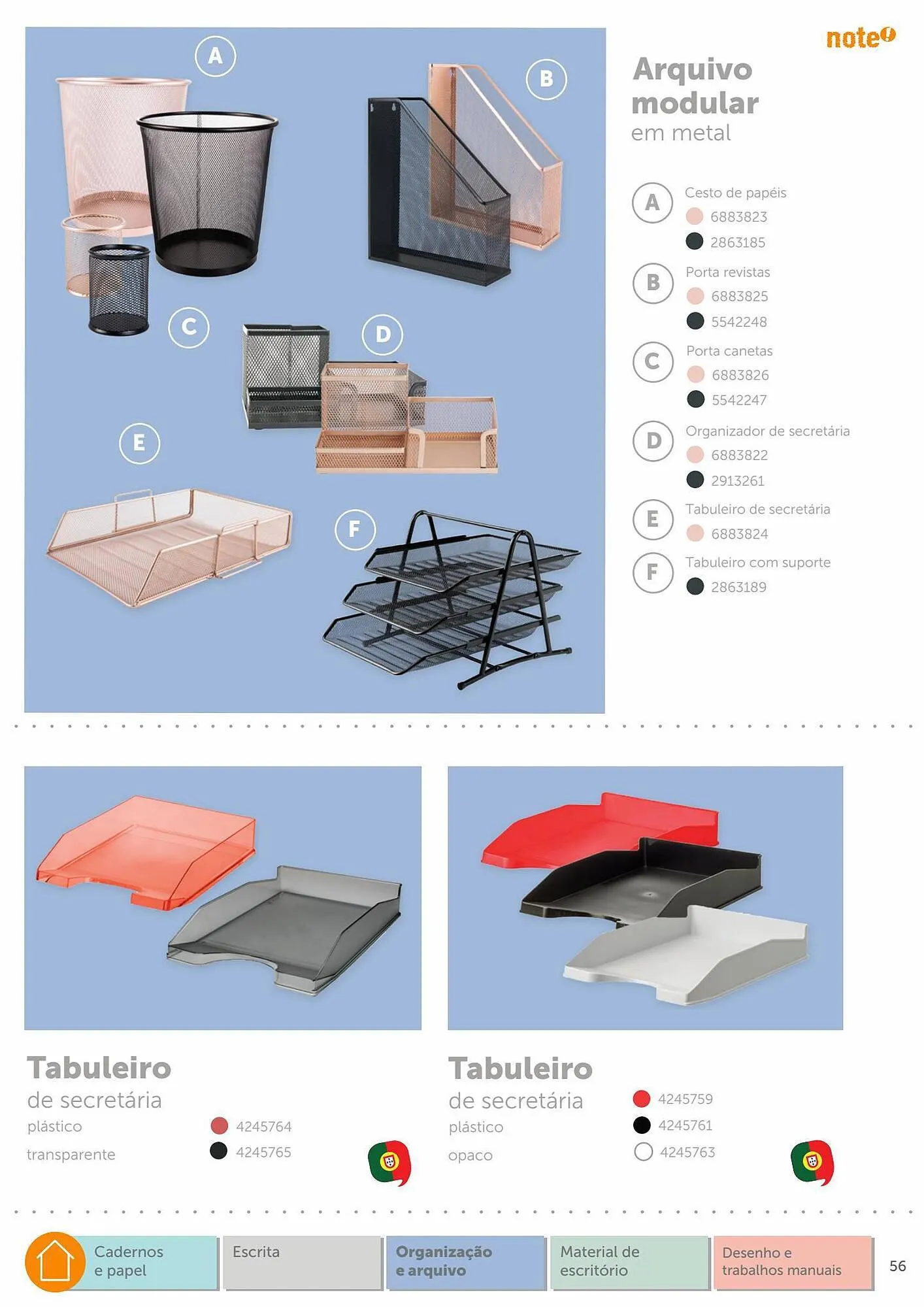 A

B

C

D

E

F

note!

Arquivo modular
em metal

A Cesto de papéis
6883823
2863185

B Porta revistas
6883825
5542248

C Porta canetas
6883826
5542247

D Organizador de secretária
6883822
2913261

E Tabuleiro de secretária
6883824

F Tabuleiro com suporte
2863189

Tabuleiro
de secretária
plástico
transparente

4245764
4245765

Tabuleiro
de secretária
plástico
opaco

4245759
4245761
4245763

Cadernos e papel

Escrita

Organização e arquivo

Material de escritório

Desenho e trabalhos manuais

56