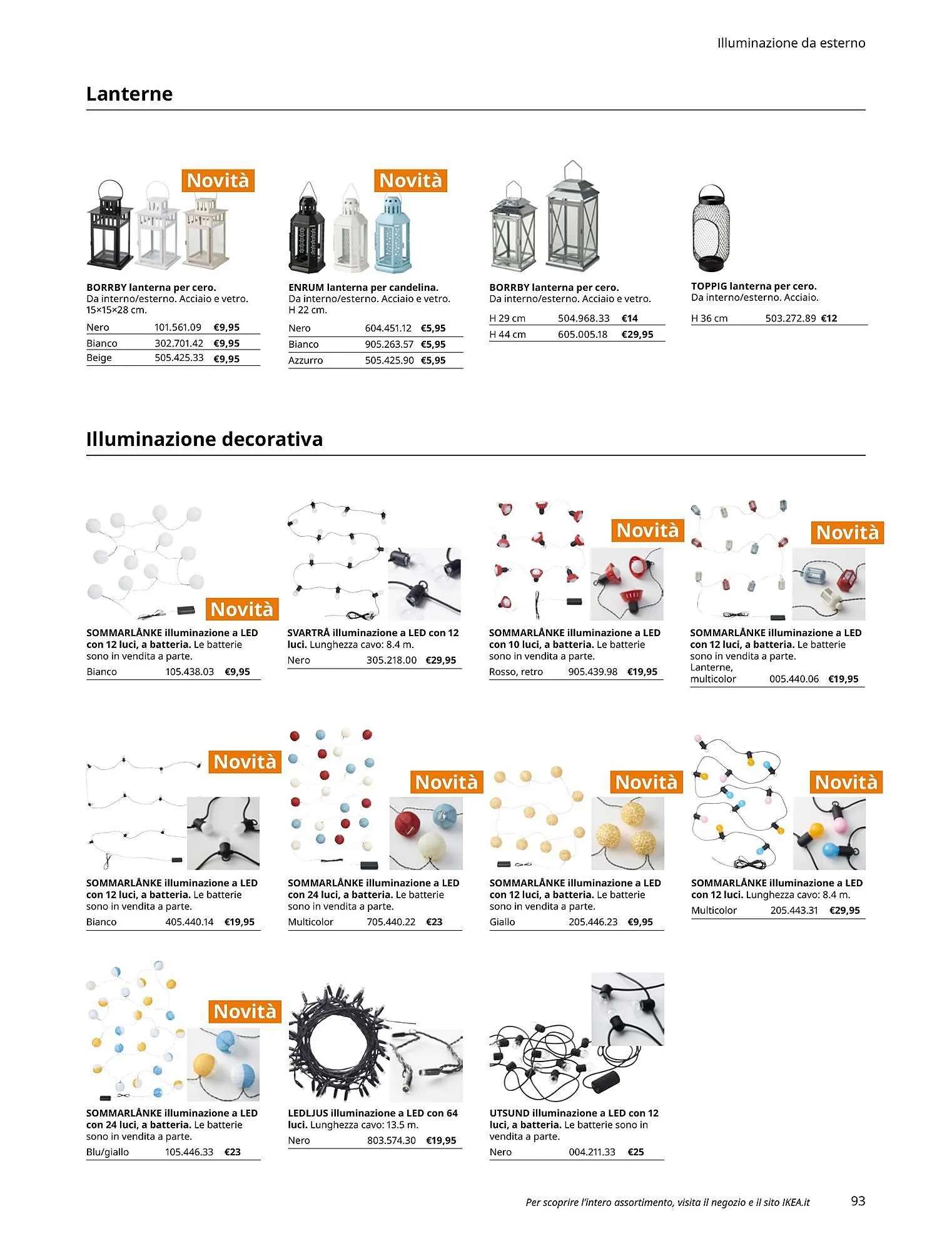 Illuminazione da esterno

Lanterne

Novità

BORRBY lanterna per cero. Da interno/esterno. Acciaio e vetro. 15×15×28 cm.

| Nero | 101.561.09 | €9,95 |
|---|---|---|
| Bianco | 302.701.42 | €9,95 |
| Beige | 505.425.33 | €9,95 |

Novità

ENRUM lanterna per candelina. Da interno/esterno. Acciaio e vetro. H 22 cm.

| Nero | 604.451.12 | €5,95 |
|---|---|---|
| Bianco | 905.263.57 | €5,95 |
| Azzurro | 505.425.90 | €5,95 |

BORRBY lanterna per cero. Da interno/esterno. Acciaio e vetro.

| H 29 cm | 504.968.33 | €14 |
|---|---|---|
| H 44 cm | 605.005.18 | €29,95 |

TOPPIG lanterna per cero. Da interno/esterno. Acciaio.

| H 36 cm | 503.272.89 | €12 |
|---|---|---|

Illuminazione decorativa

Novità

SOMMARLÅNKE illuminazione a LED con 12 luci, a batteria. Le batterie sono in vendita a parte.

| Bianco | 105.438.03 | €9,95 |
|---|---|---|

SVARTRÅ illuminazione a LED con 12 luci. Lunghezza cavo: 8.4 m.

| Nero | 305.218.00 | €29,95 |
|---|---|---|

Novità

SOMMARLÅNKE illuminazione a LED con 10 luci, a batteria. Le batterie sono in vendita a parte.

| Rosso, retro | 905.439.98 | €19,95 |
|---|---|---|

Novità

SOMMARLÅNKE illuminazione a LED con 12 luci, a batteria. Le batterie sono in vendita a parte.

| Lanterne, multicolor | 005.440.06 | €19,95 |
|---|---|---|

Novità

SOMMARLÅNKE illuminazione a LED con 12 luci, a batteria. Le batterie sono in vendita a parte.

| Bianco | 405.440.14 | €19,95 |
|---|---|---|

Novità

SOMMARLÅNKE illuminazione a LED con 24 luci, a batteria. Le batterie sono in vendita a parte.

| Multicolor | 705.440.22 | €23 |
|---|---|---|

Novità

SOMMARLÅNKE illuminazione a LED con 12 luci, a batteria. Le batterie sono in vendita a parte.

| Giallo | 205.446.23 | €9,95 |
|---|---|---|

Novità

SOMMARLÅNKE illuminazione a LED con 12 luci. Lunghezza cavo: 8.4 m.

| Multicolor | 205.443.31 | €29,95 |
|---|---|---|

Novità

SOMMARLÅNKE illuminazione a LED con 24 luci, a batteria. Le batterie sono in vendita a parte.

| Blu/giallo | 105.446.33 | €23 |
|---|---|---|

LEDLJUS illuminazione a LED con 64 luci. Lunghezza cavo: 13.5 m.

| Nero | 803.574.30 | €19,95 |
|---|---|---|

UTSUND illuminazione a LED con 12 luci, a batteria. Le batterie sono in vendita a parte.

| Nero | 004.211.33 | €25 |
|---|---|---|

Per scoprire l'intero assortimento, visita il negozio e il sito IKEA.it

93