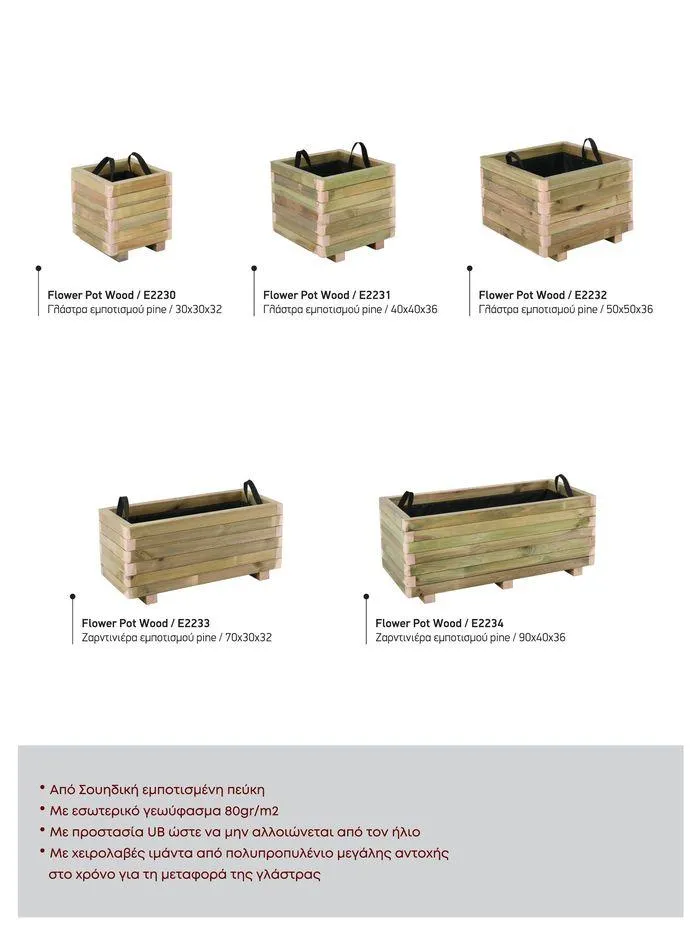 Flower Pot Wood / E2230
Γλάστρα εμποτισμού pine / 30x30x32

Flower Pot Wood / E2231
Γλάστρα εμποτισμού pine / 40x40x36

Flower Pot Wood / E2232
Γλάστρα εμποτισμού pine / 50x50x36

Flower Pot Wood / E2233
Ζαρντινιέρα εμποτισμού pine / 70x30x32

Flower Pot Wood / E2234
Ζαρντινιέρα εμποτισμού pine / 90x40x36

• Από Σουηδική εμποτισμένη πεύκη
• Με εσωτερικό γεωύφασμα 80gr/m2
• Με προστασία UB ώστε να μην αλλοιώνεται από τον ήλιο
• Με χειρολαβές ιμάντα από πολυπροπυλένιο μεγάλης αντοχής στο χρόνο για τη μεταφορά της γλάστρας