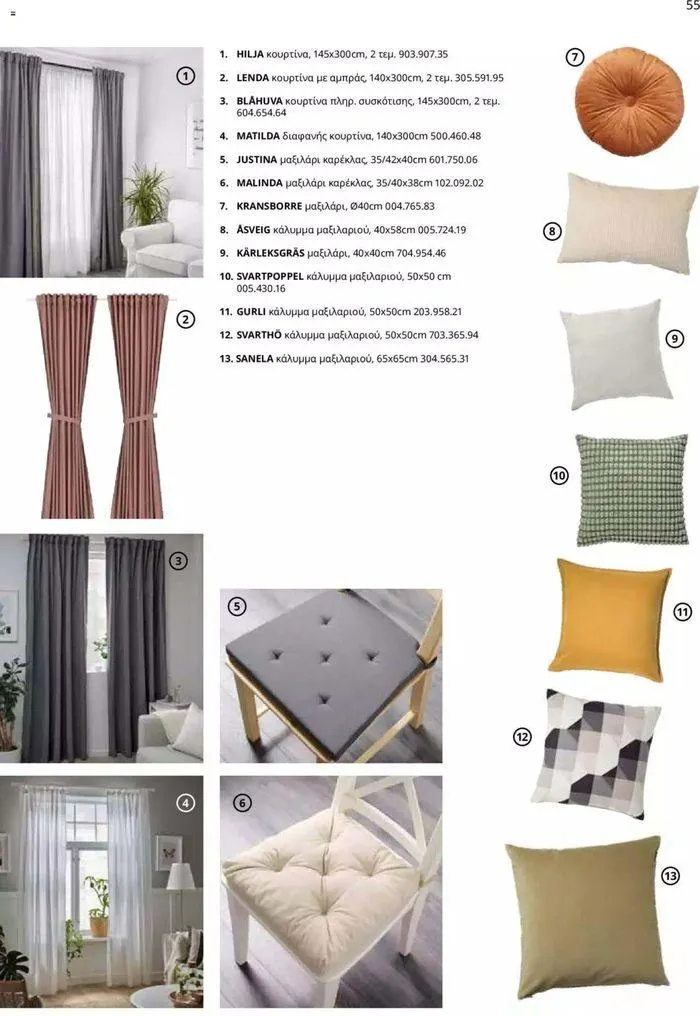 55

1. HILJA κουρτίνα, 145x300cm, 2 τεμ. 903.907.35
2. LENDA κουρτίνα με αμπράς, 140x300cm, 2 τεμ. 305.591.95
3. BLÅHUVA κουρτίνα πληρ. συσκότισης, 145x300cm, 2 τεμ. 604.654.64
4. MATILDA διαφανής κουρτίνα, 140x300cm 500.460.48
5. JUSTINA μαξιλάρι καρέκλας, 35/42x40cm 601.750.06
6. MALINDA μαξιλάρι καρέκλας, 35/40x38cm 102.092.02
7. KRANSBORRE μαξιλάρι, Ø40cm 004.765.83
8. ÅSVEIG κάλυμμα μαξιλαριού, 40x58cm 005.724.19
9. KÄRLEKSGRÄS μαξιλάρι, 40x40cm 704.954.46
10. SVARTPOPPEL κάλυμμα μαξιλαριού, 50x50 cm 005.430.16
11. GURLI κάλυμμα μαξιλαριού, 50x50cm 203.958.21
12. SVARTHÖ κάλυμμα μαξιλαριού, 50x50cm 703.365.94
13. SANELA κάλυμμα μαξιλαριού, 65x65cm 304.565.31

1
2
3
4
5
6
7
8
9
10
11
12
13