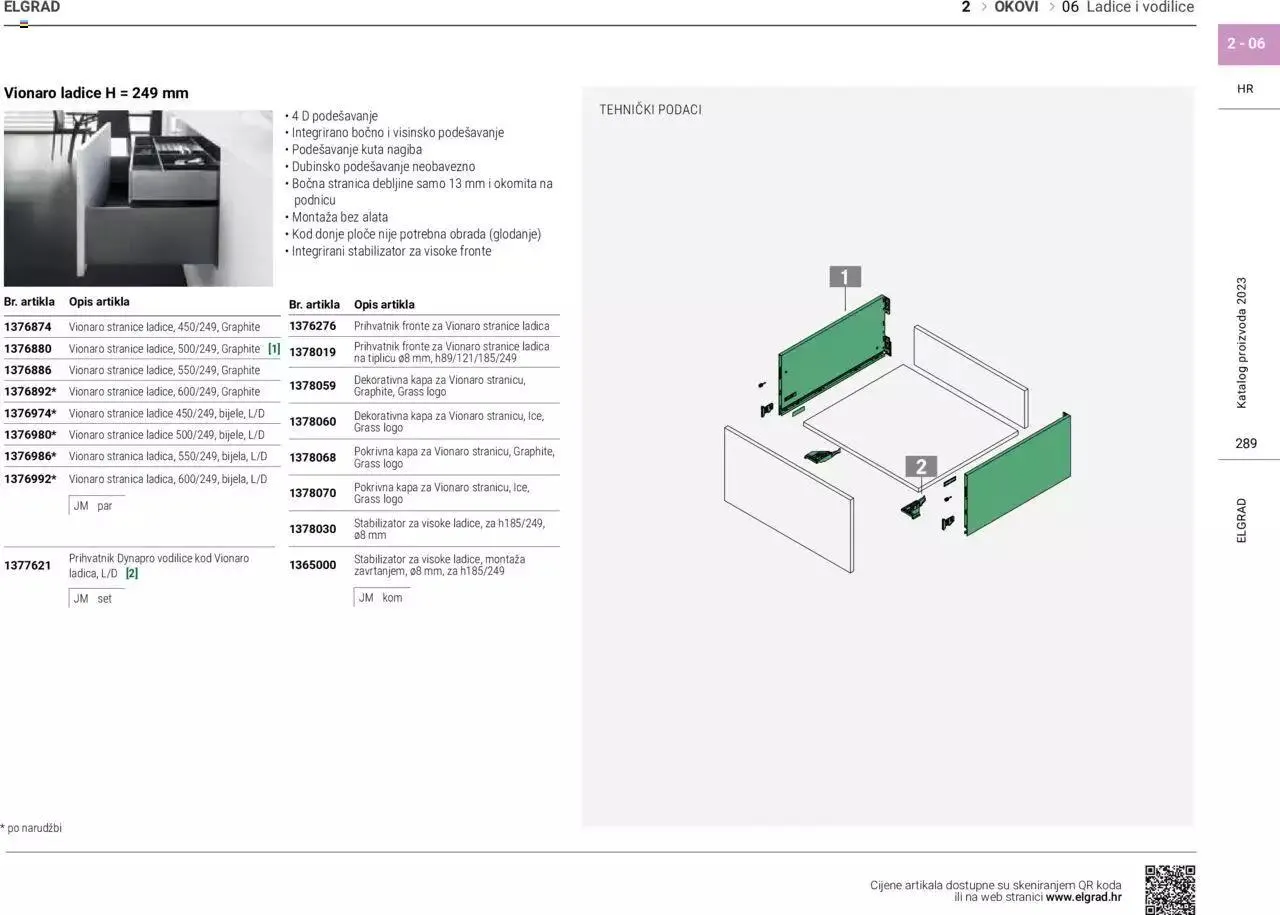 ELGRAD

2 > OKOVI > 06 Ladice i vodilice

2 - 06

HR

Vionaro ladice H = 249 mm

• 4 D podešavanje
• Integrirano bočno i visinsko podešavanje
• Podešavanje kuta nagiba
• Dubinsko podešavanje neobavezno
• Bočna stranica debljine samo 13 mm i okomita na podnicu
• Montaža bez alata
• Kod donje ploče nije potrebna obrada (glodanje)
• Integrirani stabilizator za visoke fronte

| Br. artikla | Opis artikla |
|---|---|
| 1376874 | Vionaro stranice ladice, 450/249, Graphite |
| 1376880 | Vionaro stranice ladice, 500/249, Graphite [1] |
| 1376886 | Vionaro stranice ladice, 550/249, Graphite |
| 1376892* | Vionaro stranice ladice, 600/249, Graphite |
| 1376974* | Vionaro stranice ladice 450/249, bijele, L/D |
| 1376980* | Vionaro stranice ladice 500/249, bijele, L/D |
| 1376986* | Vionaro stranica ladica, 550/249, bijela, L/D |
| 1376992* | Vionaro stranica ladica, 600/249, bijela, L/D |

JM par

| 1377621 | Prihvatnik Dynapro vodilice kod Vionaro ladica, L/D [2] |
|---|---|

JM set

| Br. artikla | Opis artikla |
|---|---|
| 1376276 | Prihvatnik fronte za Vionaro stranice ladica |
| 1378019 | Prihvatnik fronte za Vionaro stranice ladica na tiplicu ø8 mm, h89/121/185/249 |
| 1378059 | Dekorativna kapa za Vionaro stranicu, Graphite, Grass logo |
| 1378060 | Dekorativna kapa za Vionaro stranicu, Ice, Grass logo |
| 1378068 | Pokrivna kapa za Vionaro stranicu, Graphite, Grass logo |
| 1378070 | Pokrivna kapa za Vionaro stranicu, Ice, Grass logo |
| 1378030 | Stabilizator za visoke ladice, za h185/249, ø8 mm |
| 1365000 | Stabilizator za visoke ladice, montaža zavrtanjem, ø8 mm, za h185/249 |

JM kom

TEHNIČKI PODACI

1

2

Katalog proizvoda 2023

289

ELGRAD

* po narudžbi

Cijene artikala dostupne su skeniranjem QR koda ili na web stranici www.elgrad.hr