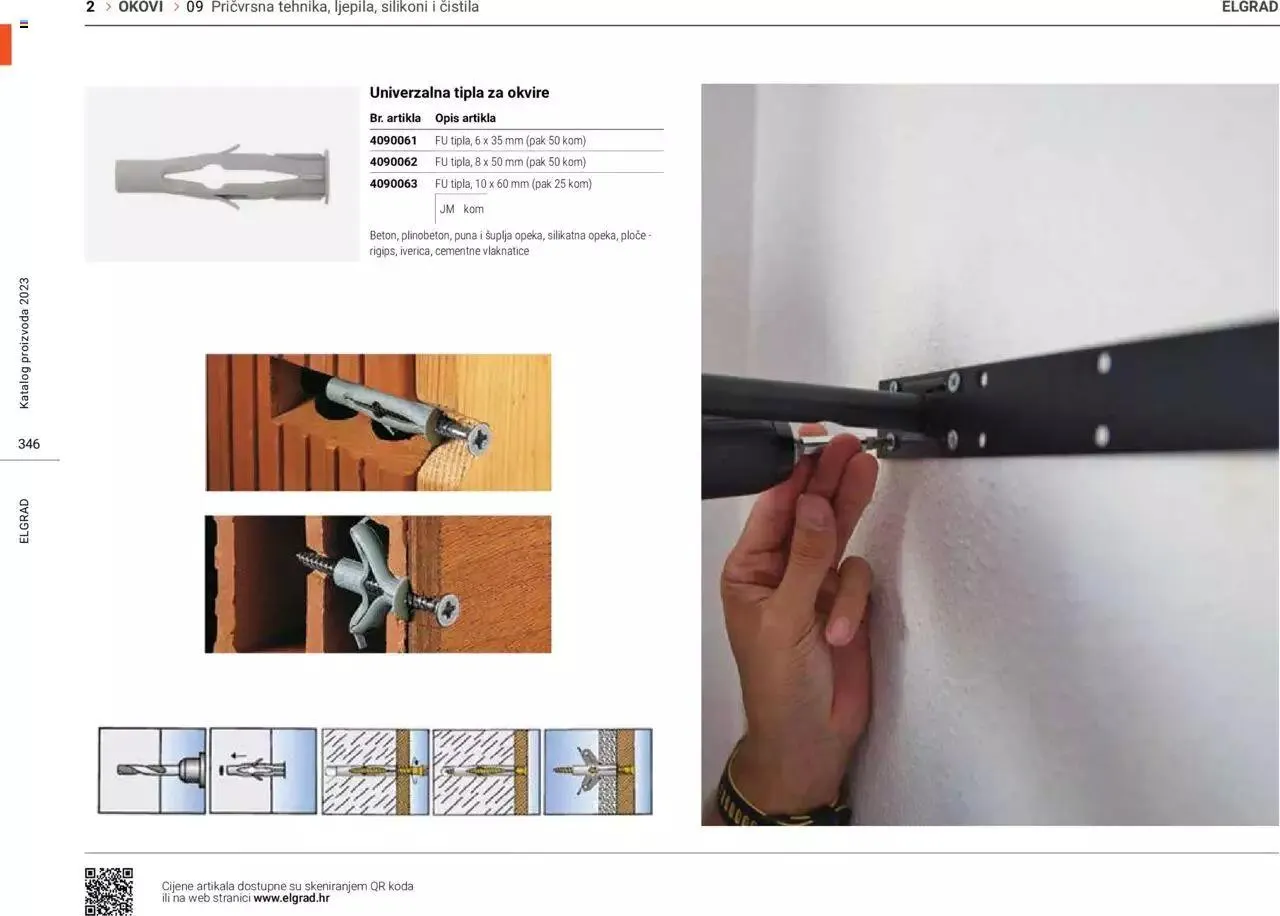 2 > OKOVI > 09 Pričvrsna tehnika, ljepila, silikoni i čistila

ELGRAD

Univerzalna tipla za okvire

| Br. artikla | Opis artikla |
|---|---|
| 4090061 | FU tipla, 6 x 35 mm (pak 50 kom) |
| 4090062 | FU tipla, 8 x 50 mm (pak 50 kom) |
| 4090063 | FU tipla, 10 x 60 mm (pak 25 kom) |

JM kom

Beton, plinobeton, puna i šuplja opeka, silikatna opeka, ploče - rigips, iverica, cementne vlaknatice

Katalog proizvoda 2023

346

ELGRAD

Cijene artikala dostupne su skeniranjem QR koda ili na web stranici www.elgrad.hr