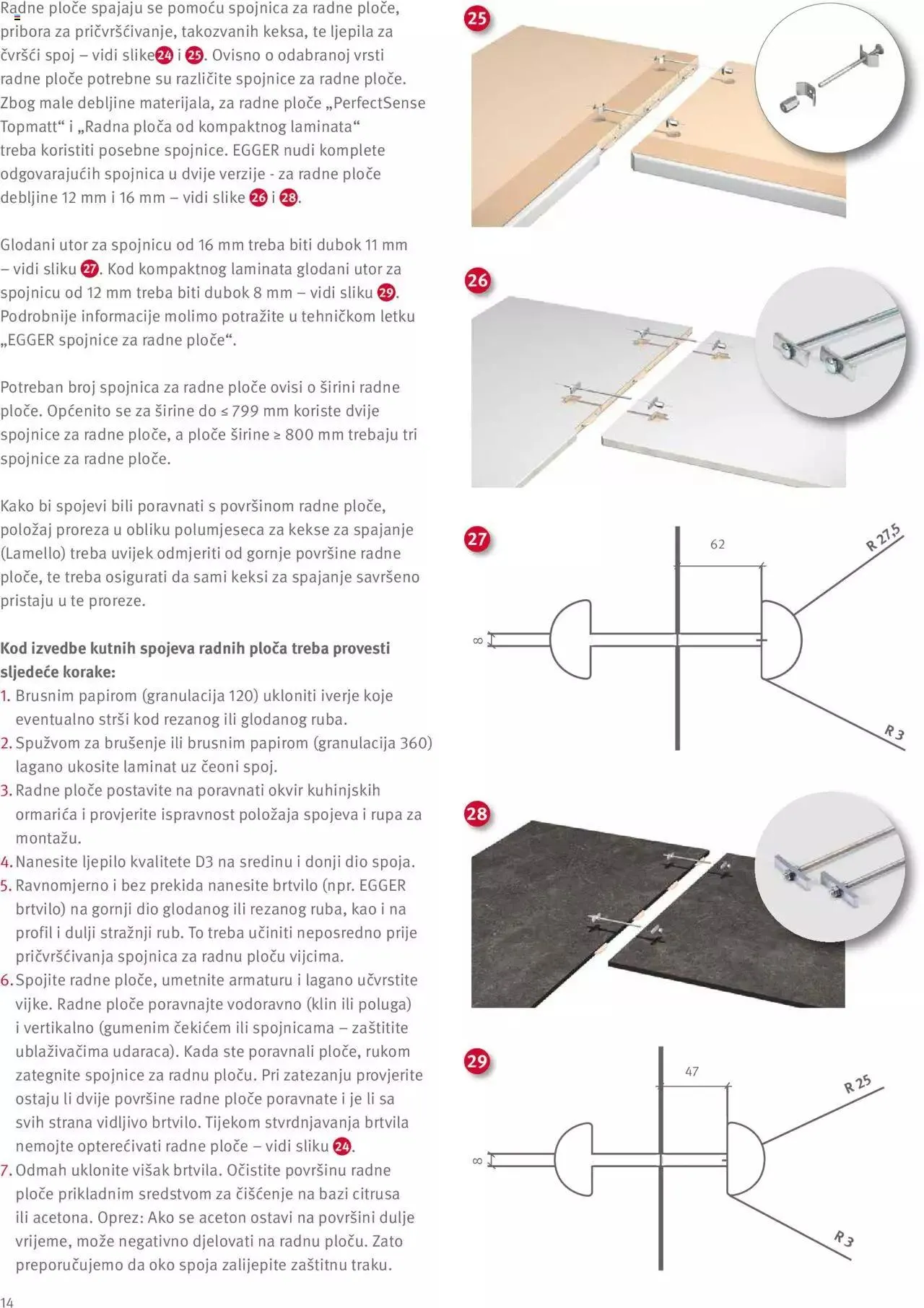 Radne ploče spajaju se pomoću spojnica za radne ploče, pribora za pričvršćivanje, takozvanih keksa, te ljepila za čvršći spoj – vidi slike 24 i 25. Ovisno o odabranoj vrsti radne ploče potrebne su različite spojnice za radne ploče. Zbog male debljine materijala, za radne ploče „PerfectSense Topmatt“ i „Radna ploča od kompaktnog laminata“ treba koristiti posebne spojnice. EGGER nudi komplete odgovarajućih spojnica u dvije verzije - za radne ploče debljine 12 mm i 16 mm – vidi slike 26 i 28.

Glodani utor za spojnicu od 16 mm treba biti dubok 11 mm – vidi sliku 27. Kod kompaktnog laminata glodani utor za spojnicu od 12 mm treba biti dubok 8 mm – vidi sliku 29. Podrobnije informacije molimo potražite u tehničkom letku „EGGER spojnice za radne ploče“.

Potreban broj spojnica za radne ploče ovisi o širini radne ploče. Općenito se za širine do ≤ 799 mm koriste dvije spojnice za radne ploče, a ploče širine ≥ 800 mm trebaju tri spojnice za radne ploče.

Kako bi spojevi bili poravnati s površinom radne ploče, položaj proreza u obliku polumjeseca za kekse za spajanje (Lamello) treba uvijek odmjeriti od gornje površine radne ploče, te treba osigurati da sami keksi za spajanje savršeno pristaju u te proreze.

Kod izvedbe kutnih spojeva radnih ploča treba provesti sljedeće korake:
1. Brusnim papirom (granulacija 120) ukloniti iverje koje eventualno strši kod rezanog ili glodanog ruba.
2. Spužvom za brušenje ili brusnim papirom (granulacija 360) lagano ukosite laminat uz čeoni spoj.
3. Radne ploče postavite na poravnati okvir kuhinjskih ormarića i provjerite ispravnost položaja spojeva i rupa za montažu.
4. Nanesite ljepilo kvalitete D3 na sredinu i donji dio spoja.
5. Ravnomjerno i bez prekida nanesite brtvilo (npr. EGGER brtvilo) na gornji dio glodanog ili rezanog ruba, kao i na profil i dulji stražnji rub. To treba učiniti neposredno prije pričvršćivanja spojnica za radnu ploču vijcima.
6. Spojite radne ploče, umetnite armaturu i lagano učvrstite vijke. Radne ploče poravnajte vodoravno (klin ili poluga) i vertikalno (gumenim čekićem ili spojnicama – zaštitite ublaživačima udaraca). Kada ste poravnali ploče, rukom zategnite spojnice za radnu ploču. Pri zatezanju provjerite ostaju li dvije površine radne ploče poravnate i je li sa svih strana vidljivo brtvilo. Tijekom stvrdnjavanja brtvila nemojte opterećivati radne ploče – vidi sliku 24.
7. Odmah uklonite višak brtvila. Očistite površinu radne ploče prikladnim sredstvom za čišćenje na bazi citrusa ili acetona. Oprez: Ako se aceton ostavi na površini dulje vrijeme, može negativno djelovati na radnu ploču. Zato preporučujemo da oko spoja zalijepite zaštitnu traku.

14

25

26

27
62
R 27,5
8
R 3

28

29
47
R 25
8
R 3