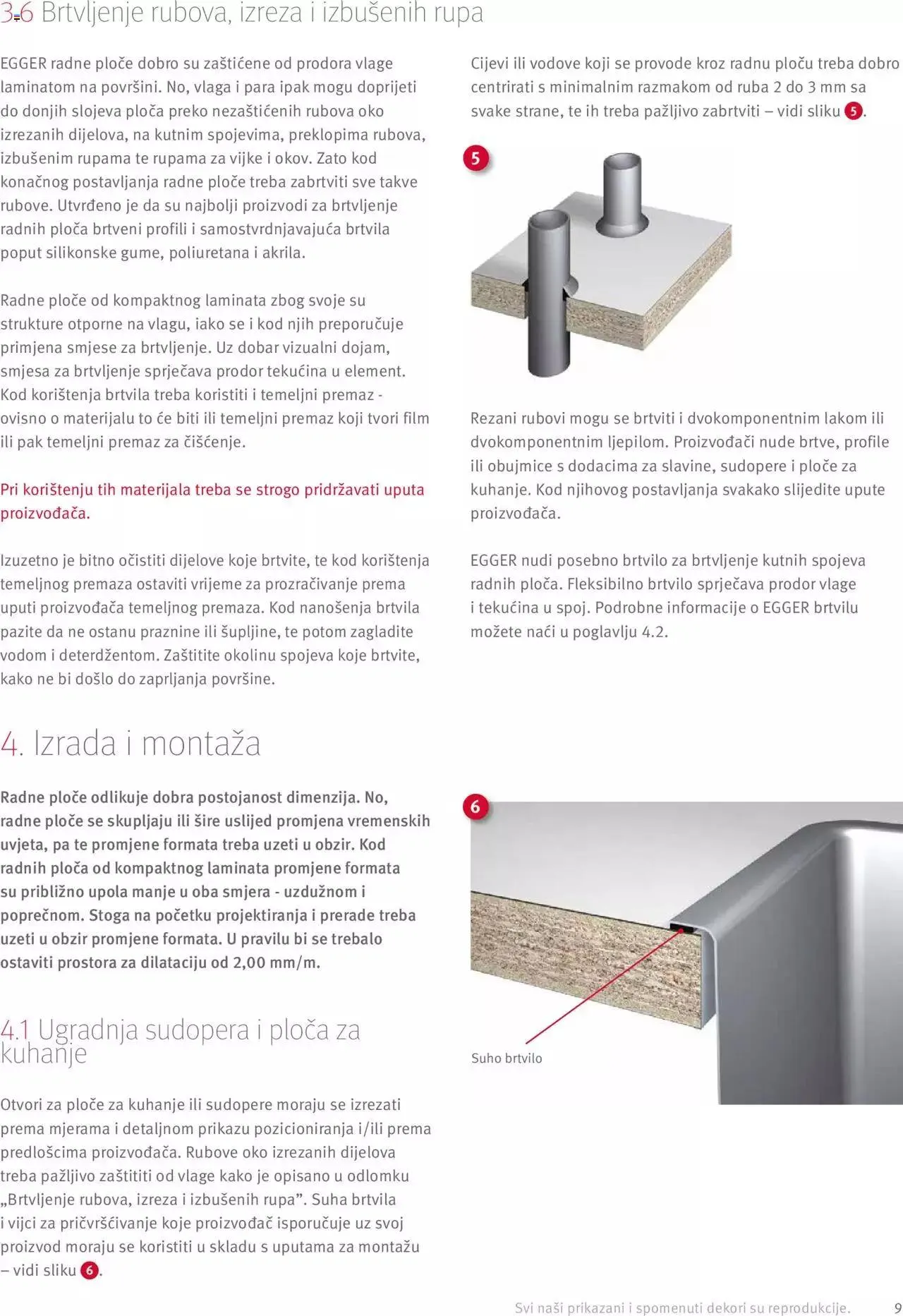 3.6 Brtvljenje rubova, izreza i izbušenih rupa

EGGER radne ploče dobro su zaštićene od prodora vlage laminatom na površini. No, vlaga i para ipak mogu doprijeti do donjih slojeva ploča preko nezaštićenih rubova oko izrezanih dijelova, na kutnim spojevima, preklopima rubova, izbušenim rupama te rupama za vijke i okov. Zato kod konačnog postavljanja radne ploče treba zabrtviti sve takve rubove. Utvrđeno je da su najbolji proizvodi za brtvljenje radnih ploča brtveni profili i samostvrdnjavajuća brtvila poput silikonske gume, poliuretana i akrila.

Radne ploče od kompaktnog laminata zbog svoje su strukture otporne na vlagu, iako se i kod njih preporučuje primjena smjese za brtvljenje. Uz dobar vizualni dojam, smjesa za brtvljenje sprječava prodor tekućina u element. Kod korištenja brtvila treba koristiti i temeljni premaz - ovisno o materijalu to će biti ili temeljni premaz koji tvori film ili pak temeljni premaz za čišćenje.

Pri korištenju tih materijala treba se strogo pridržavati uputa proizvođača.

Izuzetno je bitno očistiti dijelove koje brtvite, te kod korištenja temeljnog premaza ostaviti vrijeme za prozračivanje prema uputi proizvođača temeljnog premaza. Kod nanošenja brtvila pazite da ne ostanu praznine ili šupljine, te potom zagladite vodom i deterdžentom. Zaštitite okolinu spojeva koje brtvite, kako ne bi došlo do zaprljanja površine.

Cijevi ili vodove koji se provode kroz radnu ploču treba dobro centrirati s minimalnim razmakom od ruba 2 do 3 mm sa svake strane, te ih treba pažljivo zabrtviti – vidi sliku 5.

5

Rezani rubovi mogu se brtviti i dvokomponentnim lakom ili dvokomponentnim ljepilom. Proizvođači nude brtve, profile ili obujmice s dodacima za slavine, sudopere i ploče za kuhanje. Kod njihovog postavljanja svakako slijedite upute proizvođača.

EGGER nudi posebno brtvilo za brtvljenje kutnih spojeva radnih ploča. Fleksibilno brtvilo sprječava prodor vlage i tekućina u spoj. Podrobne informacije o EGGER brtvilu možete naći u poglavlju 4.2.

4. Izrada i montaža

Radne ploče odlikuje dobra postojanost dimenzija. No, radne ploče se skupljaju ili šire uslijed promjena vremenskih uvjeta, pa te promjene formata treba uzeti u obzir. Kod radnih ploča od kompaktnog laminata promjene formata su približno upola manje u oba smjera - uzdužnom i poprečnom. Stoga na početku projektiranja i prerade treba uzeti u obzir promjene formata. U pravilu bi se trebalo ostaviti prostora za dilataciju od 2,00 mm/m.

4.1 Ugradnja sudopera i ploča za kuhanje

Otvori za ploče za kuhanje ili sudopere moraju se izrezati prema mjerama i detaljnom prikazu pozicioniranja i/ili prema predlošcima proizvođača. Rubove oko izrezanih dijelova treba pažljivo zaštititi od vlage kako je opisano u odlomku „Brtvljenje rubova, izreza i izbušenih rupa”. Suha brtvila i vijci za pričvršćivanje koje proizvođač isporučuje uz svoj proizvod moraju se koristiti u skladu s uputama za montažu – vidi sliku 6.

6

Suho brtvilo

Svi naši prikazani i spomenuti dekori su reprodukcije. 9