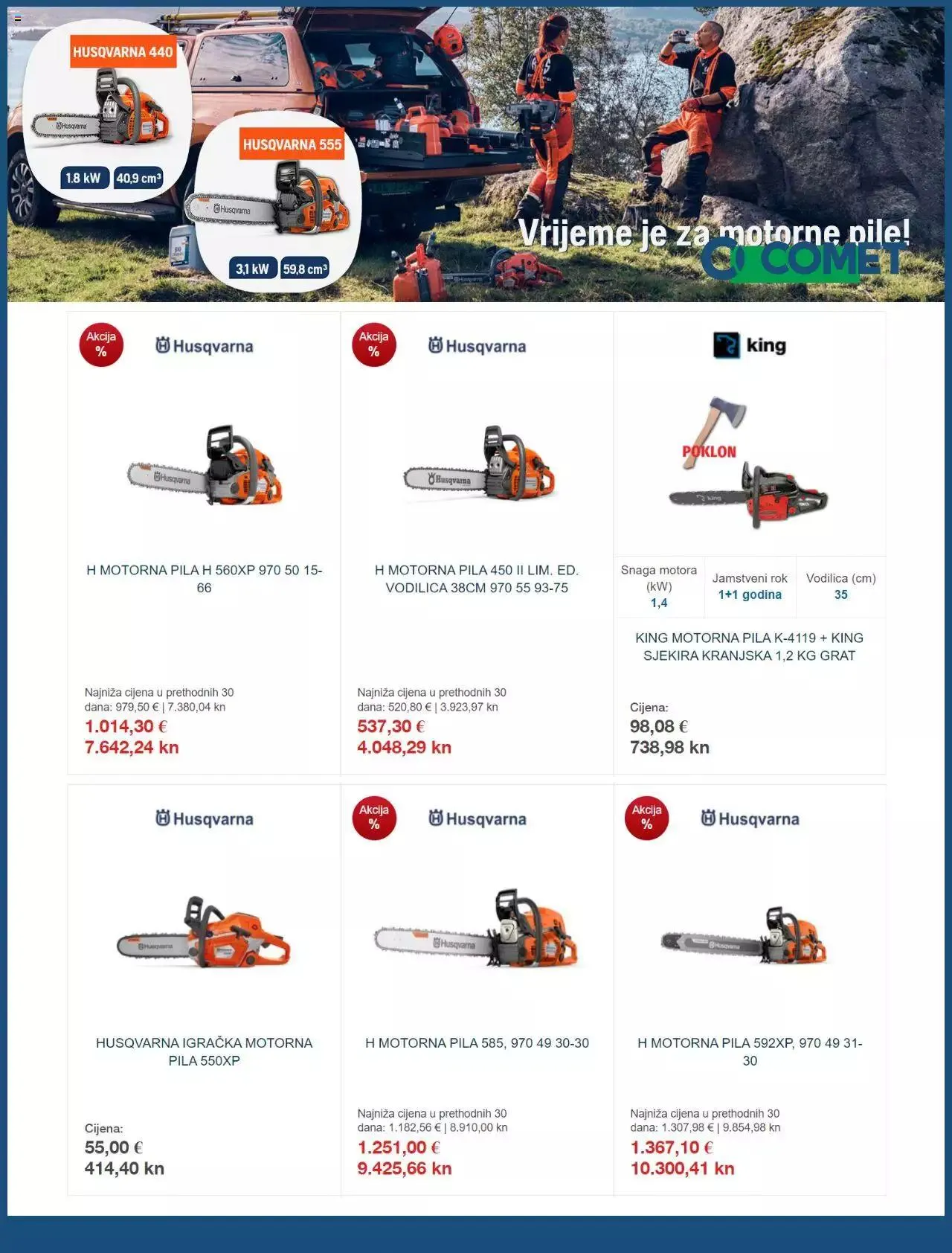 HUSQVARNA 440
Husqvarna
1.8 kW 40,9 cm³

HUSQVARNA 555
Husqvarna
3,1 kW 59,8 cm³

Vrijeme je za motorne pile!
COMET

Akcija %
Husqvarna
Husqvarna
H MOTORNA PILA H 560XP 970 50 15-66
Najniža cijena u prethodnih 30 dana: 979,50 € | 7.380,04 kn
1.014,30 €
7.642,24 kn

Akcija %
Husqvarna
Husqvarna
H MOTORNA PILA 450 II LIM. ED. VODILICA 38CM 970 55 93-75
Najniža cijena u prethodnih 30 dana: 520,80 € | 3.923,97 kn
537,30 €
4.048,29 kn

king
POKLON
king

| Snaga motora (kW) | Jamstveni rok | Vodilica (cm) |
|---|---|---|
| 1,4 | 1+1 godina | 35 |

KING MOTORNA PILA K-4119 + KING SJEKIRA KRANJSKA 1,2 KG GRAT
Cijena:
98,08 €
738,98 kn

Husqvarna
Husqvarna
HUSQVARNA IGRAČKA MOTORNA PILA 550XP
Cijena:
55,00 €
414,40 kn

Akcija %
Husqvarna
Husqvarna
H MOTORNA PILA 585, 970 49 30-30
Najniža cijena u prethodnih 30 dana: 1.182,56 € | 8.910,00 kn
1.251,00 €
9.425,66 kn

Akcija %
Husqvarna
Husqvarna
H MOTORNA PILA 592XP, 970 49 31-30
Najniža cijena u prethodnih 30 dana: 1.307,98 € | 9.854,98 kn
1.367,10 €
10.300,41 kn