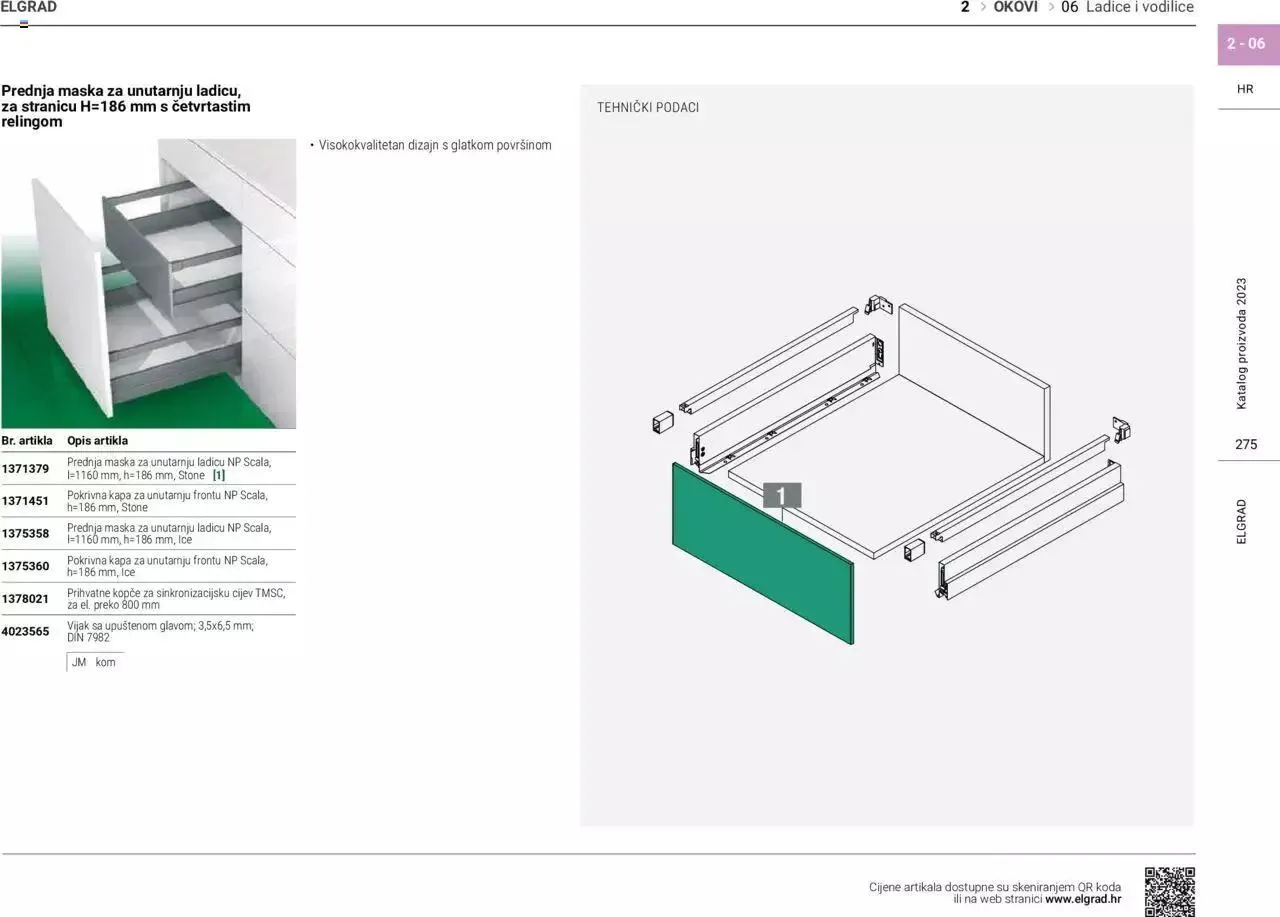 ELGRAD

2 > OKOVI > 06 Ladice i vodilice

2 - 06

HR

Prednja maska za unutarnju ladicu, za stranicu H=186 mm s četvrtastim relingom

• Visokokvalitetan dizajn s glatkom površinom

| Br. artikla | Opis artikla |
|---|---|
| 1371379 | Prednja maska za unutarnju ladicu NP Scala, l=1160 mm, h=186 mm, Stone [1] |
| 1371451 | Pokrivna kapa za unutarnju frontu NP Scala, h=186 mm, Stone |
| 1375358 | Prednja maska za unutarnju ladicu NP Scala, l=1160 mm, h=186 mm, Ice |
| 1375360 | Pokrivna kapa za unutarnju frontu NP Scala, h=186 mm, Ice |
| 1378021 | Prihvatne kopče za sinkronizacijsku cijev TMSC, za el. preko 800 mm |
| 4023565 | Vijak sa upuštenom glavom; 3,5x6,5 mm; DIN 7982 |

JM kom

TEHNIČKI PODACI

1

Katalog proizvoda 2023

275

ELGRAD

Cijene artikala dostupne su skeniranjem QR koda ili na web stranici www.elgrad.hr