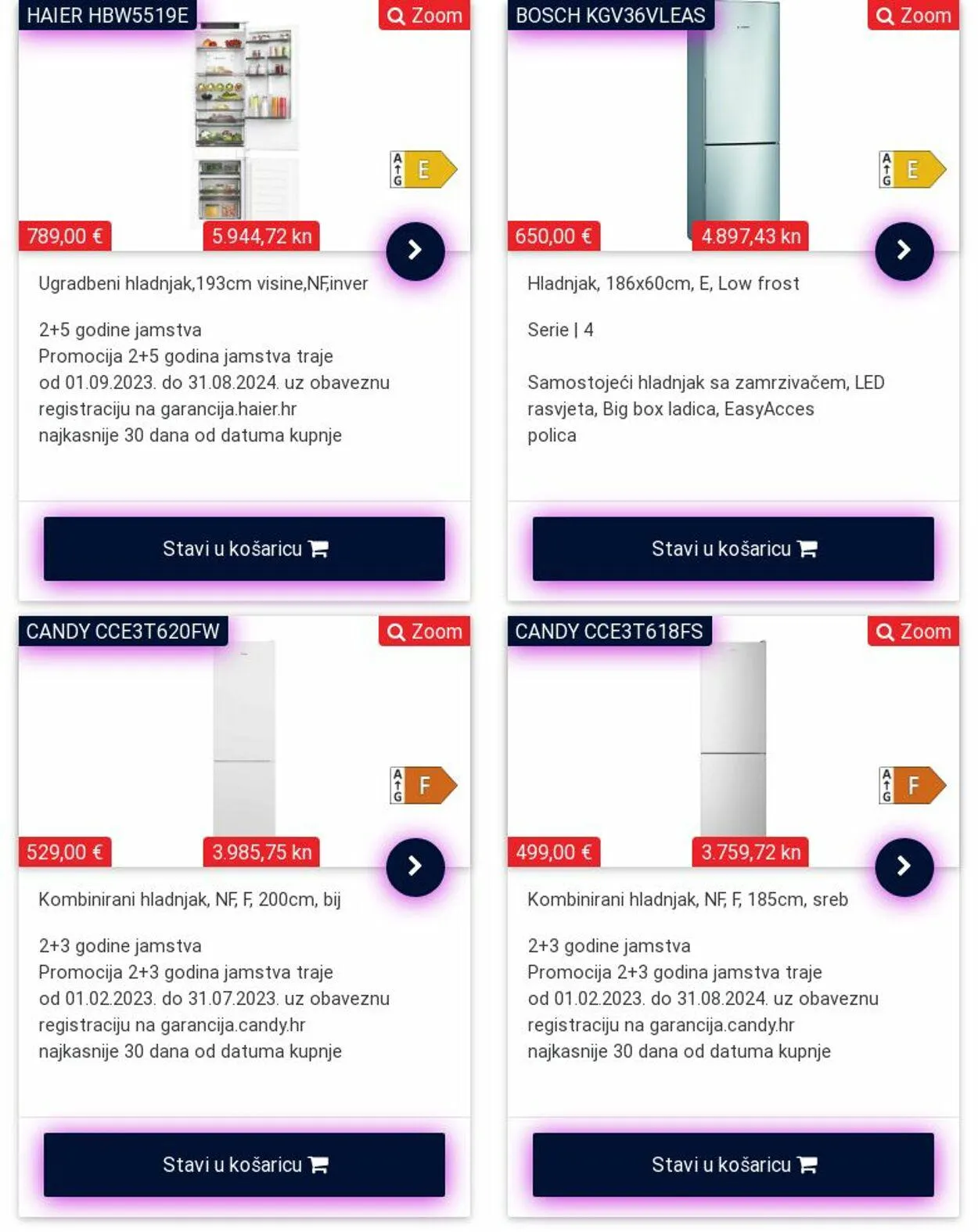 HAIER HBW5519E

Zoom

A G E

789,00 €

5.944,72 kn

Ugradbeni hladnjak,193cm visine,NF,inver

2+5 godine jamstva
Promocija 2+5 godina jamstva traje od 01.09.2023. do 31.08.2024. uz obaveznu registraciju na garancija.haier.hr najkasnije 30 dana od datuma kupnje

Stavi u košaricu

BOSCH KGV36VLEAS

Zoom

A G E

650,00 €

4.897,43 kn

Hladnjak, 186x60cm, E, Low frost

Serie | 4

Samostojeći hladnjak sa zamrzivačem, LED rasvjeta, Big box ladica, EasyAcces polica

Stavi u košaricu

CANDY CCE3T620FW

Zoom

A G F

529,00 €

3.985,75 kn

Kombinirani hladnjak, NF, F, 200cm, bij

2+3 godine jamstva
Promocija 2+3 godina jamstva traje od 01.02.2023. do 31.07.2023. uz obaveznu registraciju na garancija.candy.hr najkasnije 30 dana od datuma kupnje

Stavi u košaricu

CANDY CCE3T618FS

Zoom

A G F

499,00 €

3.759,72 kn

Kombinirani hladnjak, NF, F, 185cm, sreb

2+3 godine jamstva
Promocija 2+3 godina jamstva traje od 01.02.2023. do 31.08.2024. uz obaveznu registraciju na garancija.candy.hr najkasnije 30 dana od datuma kupnje

Stavi u košaricu