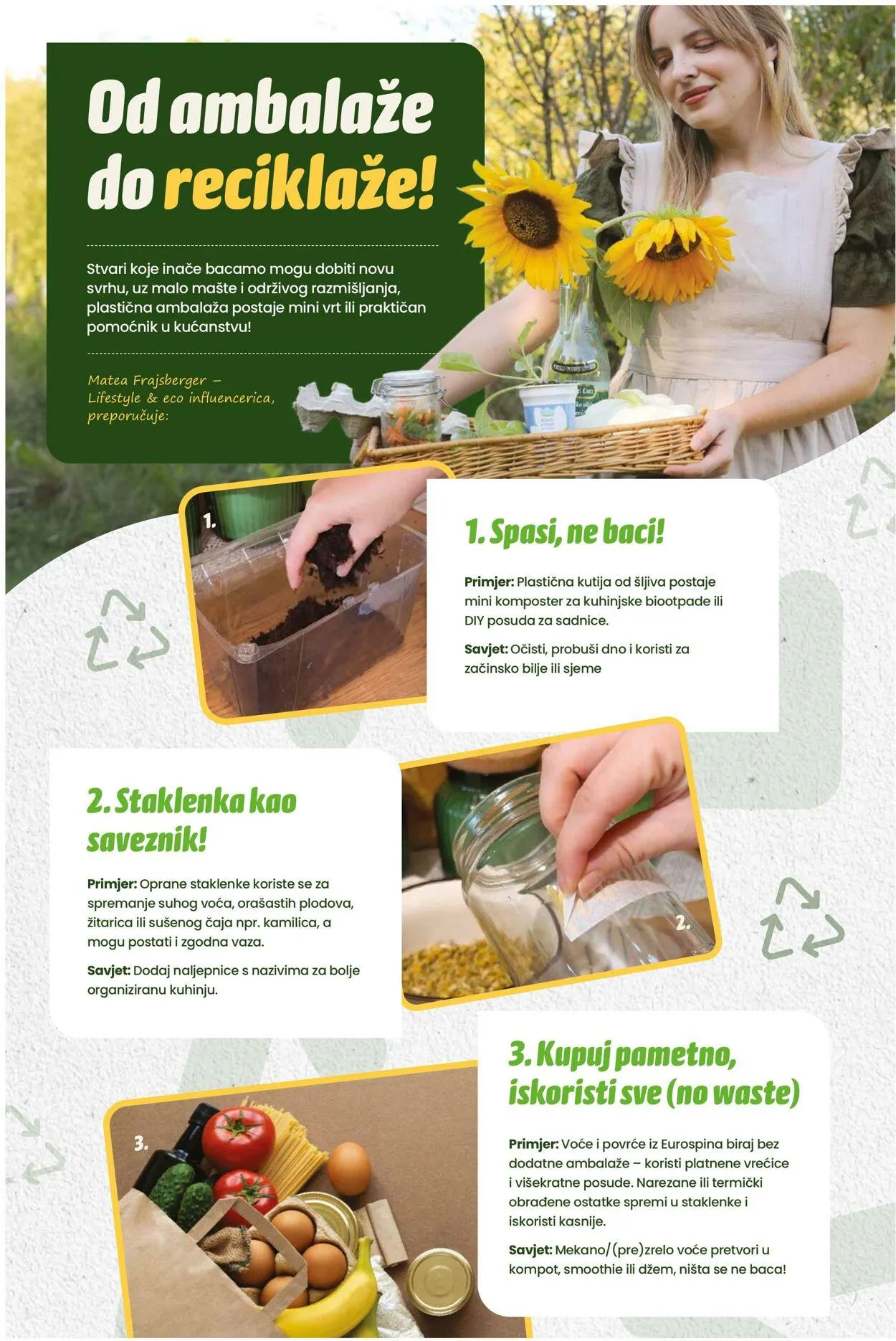 Od ambalaže do reciklaže!

Stvari koje inače bacamo mogu dobiti novu svrhu, uz malo mašte i održivog razmišljanja, plastična ambalaža postaje mini vrt ili praktičan pomoćnik u kućanstvu!

Matea Frajsberger – Lifestyle & eco influencerica, preporučuje:

1.

1. Spasi, ne baci!

Primjer: Plastična kutija od šljiva postaje mini komposter za kuhinjske biootpade ili DIY posuda za sadnice.

Savjet: Očisti, probuši dno i koristi za začinsko bilje ili sjeme

2. Staklenka kao saveznik!

Primjer: Oprane staklenke koriste se za spremanje suhog voća, orašastih plodova, žitarica ili sušenog čaja npr. kamilica, a mogu postati i zgodna vaza.

Savjet: Dodaj naljepnice s nazivima za bolje organiziranu kuhinju.

2.

3. Kupuj pametno, iskoristi sve (no waste)

Primjer: Voće i povrće iz Eurospina biraj bez dodatne ambalaže – koristi platnene vrećice i višekratne posude. Narezane ili termički obrađene ostatke spremi u staklenke i iskoristi kasnije.

Savjet: Mekano/(pre)zrelo voće pretvori u kompot, smoothie ili džem, ništa se ne baca!

3.