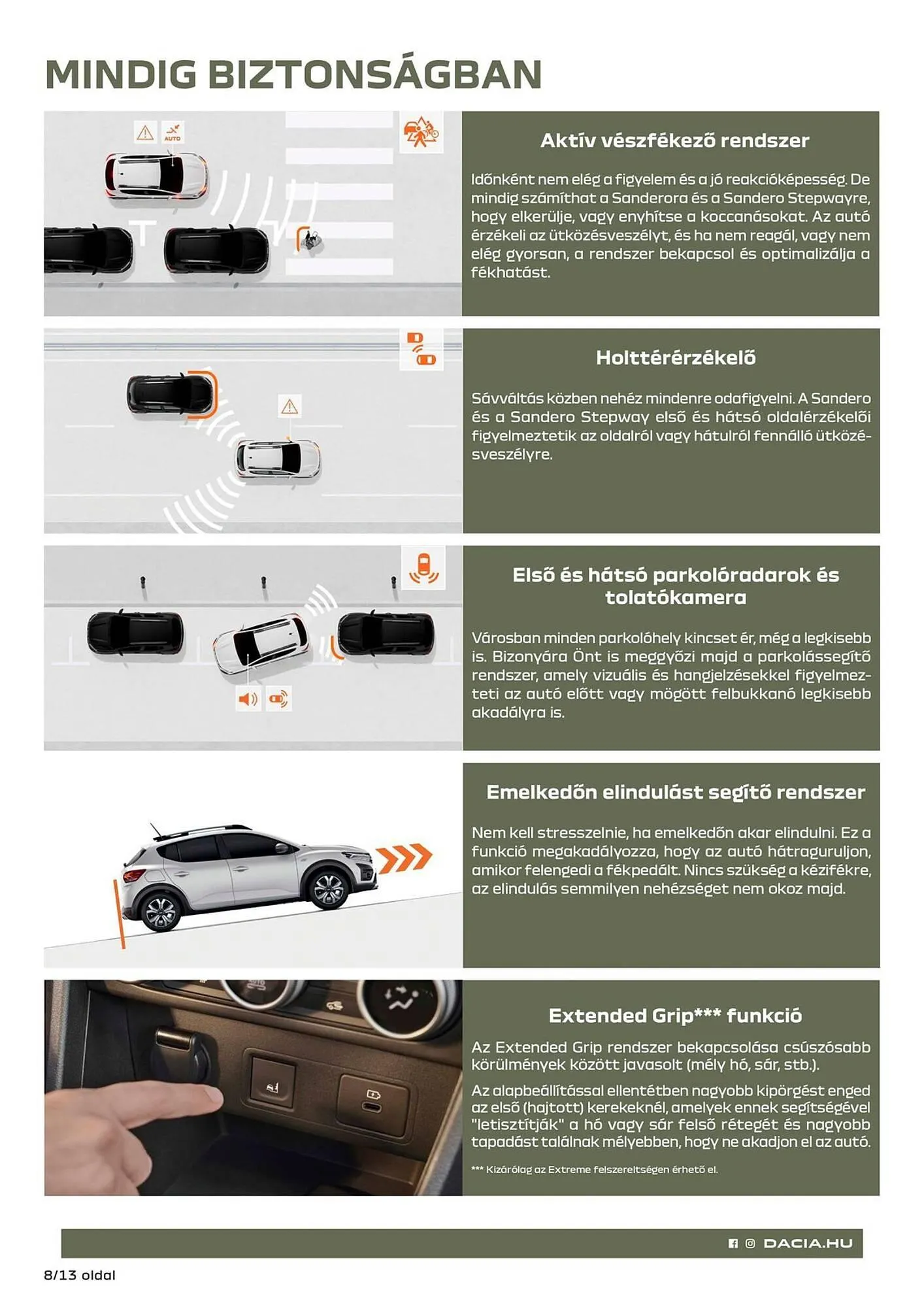 MINDIG BIZTONSÁGBAN

AUTO

Aktív vészfékező rendszer

Időnként nem elég a figyelem és a jó reakcióképesség. De mindig számíthat a Sanderora és a Sandero Stepwayre, hogy elkerülje, vagy enyhítse a koccanásokat. Az autó érzékeli az ütközésveszélyt, és ha nem reagál, vagy nem elég gyorsan, a rendszer bekapcsol és optimalizálja a fékhatást.

Holttérérzékelő

Sávváltás közben nehéz mindenre odafigyelni. A Sandero és a Sandero Stepway első és hátsó oldalérzékelői figyelmeztetik az oldalról vagy hátulról fennálló ütközésveszélyre.

Első és hátsó parkolóradarok és tolatókamera

Városban minden parkolóhely kincset ér, még a legkisebb is. Bizonyára Önt is meggyőzi majd a parkolássegítő rendszer, amely vizuális és hangjelzésekkel figyelmezteti az autó előtt vagy mögött felbukkanó legkisebb akadályra is.

Emelkedőn elindulást segítő rendszer

Nem kell stresszelnie, ha emelkedőn akar elindulni. Ez a funkció megakadályozza, hogy az autó hátraguruljon, amikor felengedi a fékpedált. Nincs szükség a kézifékre, az elindulás semmilyen nehézséget nem okoz majd.

Extended Grip*** funkció

Az Extended Grip rendszer bekapcsolása csúszósabb körülmények között javasolt (mély hó, sár, stb.).

Az alapbeállítással ellentétben nagyobb kipörgést enged az első (hajtott) kerekeknél, amelyek ennek segítségével "letisztítják" a hó vagy sár felső rétegét és nagyobb tapadást találnak mélyebben, hogy ne akadjon el az autó.

*** Kizárólag az Extreme felszereltségen érhető el.

DACIA.HU

8/13 oldal