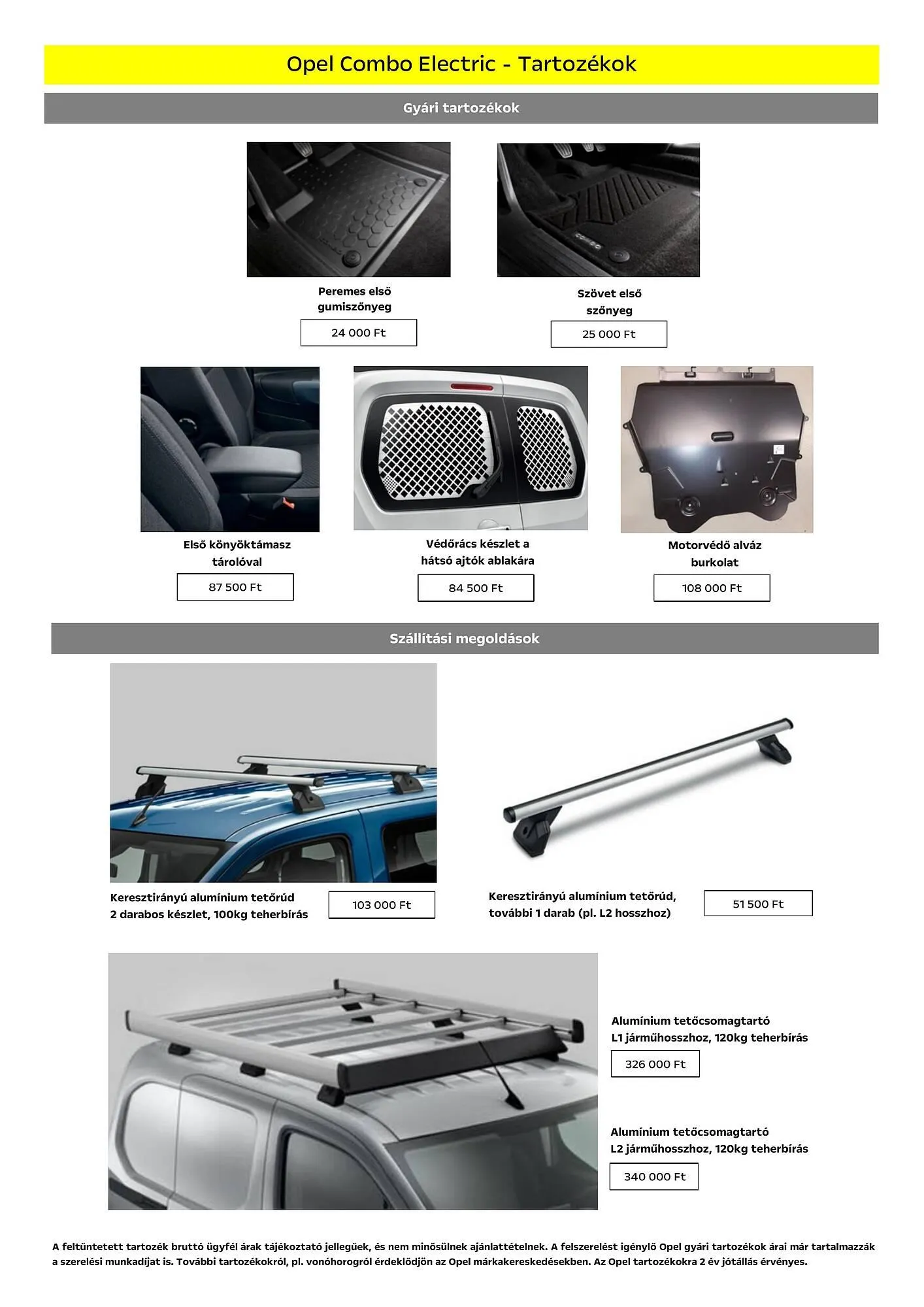 Opel Combo Electric - Tartozékok

Gyári tartozékok

Peremes első gumiszőnyeg

24 000 Ft

Szövet első szőnyeg

25 000 Ft

Első könyöktámasz tárolóval

87 500 Ft

Védőrács készlet a hátsó ajtók ablakára

84 500 Ft

Motorvédő alváz burkolat

108 000 Ft

Szállítási megoldások

Keresztirányú alumínium tetőrúd 2 darabos készlet, 100kg teherbírás

103 000 Ft

Keresztirányú alumínium tetőrúd, további 1 darab (pl. L2 hosszhoz)

51 500 Ft

Alumínium tetőcsomagtartó L1 járműhosszhoz, 120kg teherbírás

326 000 Ft

Alumínium tetőcsomagtartó L2 járműhosszhoz, 120kg teherbírás

340 000 Ft

A feltüntetett tartozék bruttó ügyfél árak tájékoztató jellegűek, és nem minősülnek ajánlattételnek. A felszerelést igénylő Opel gyári tartozékok árai már tartalmazzák a szerelési munkadíjat is. További tartozékokról, pl. vonóhorogról érdeklődjön az Opel márkakereskedésekben. Az Opel tartozékokra 2 év jótállás érvényes.