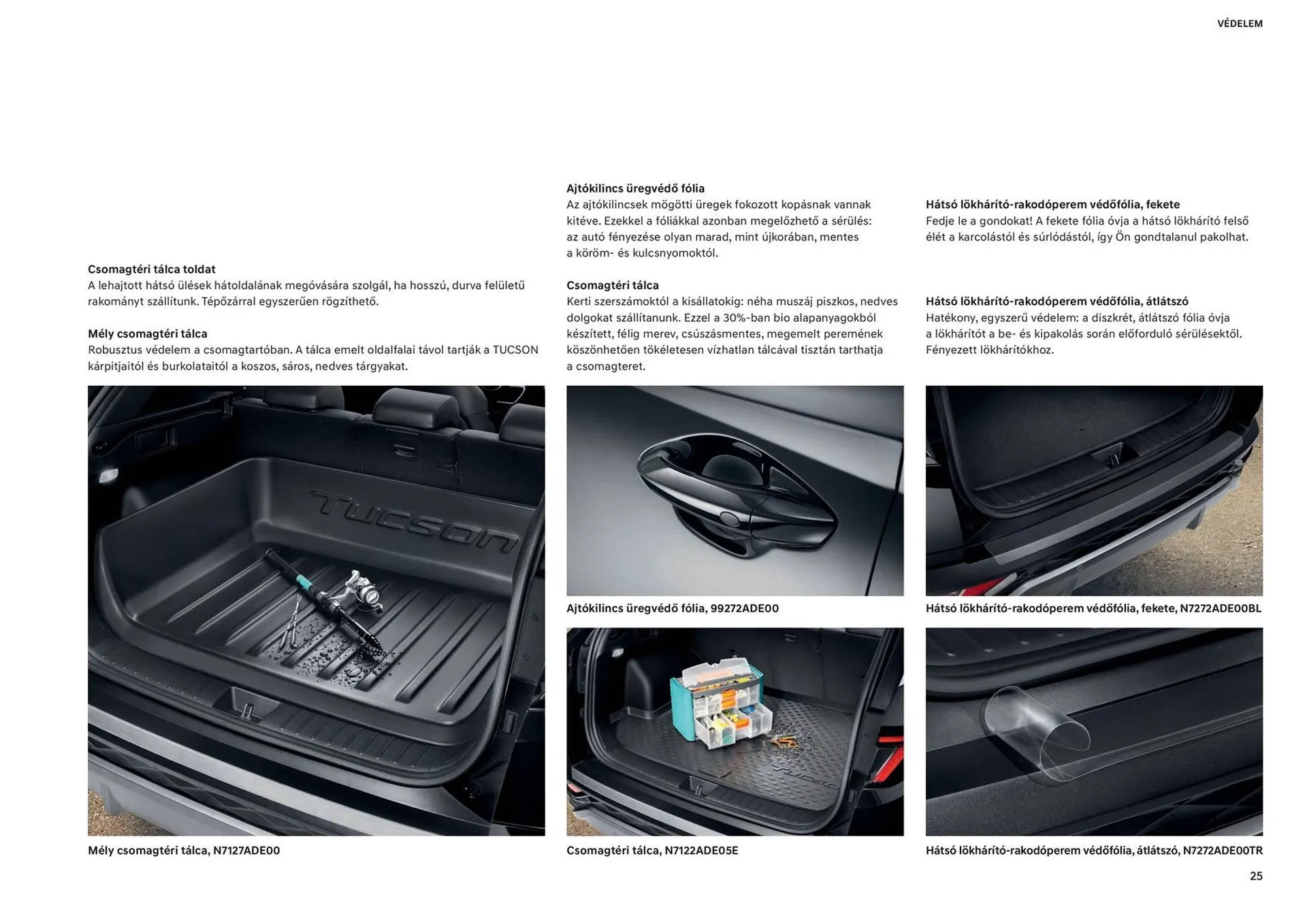 VÉDELEM

Csomagtéri tálca toldat
A lehajtott hátsó ülések hátoldalának megóvására szolgál, ha hosszú, durva felületű rakományt szállítunk. Tépőzárral egyszerűen rögzíthető.

Mély csomagtéri tálca
Robusztus védelem a csomagtartóban. A tálca emelt oldalfalai távol tartják a TUCSON kárpitjaitól és burkolataitól a koszos, sáros, nedves tárgyakat.

TUCSON

Mély csomagtéri tálca, N7127ADE00

Ajtókilincs üregvédő fólia
Az ajtókilincsek mögötti üregek fokozott kopásnak vannak kitéve. Ezekkel a fóliákkal azonban megelőzhető a sérülés: az autó fényezése olyan marad, mint újkorában, mentes a köröm- és kulcsnyomoktól.

Csomagtéri tálca
Kerti szerszámoktól a kisállatokig: néha muszáj piszkos, nedves dolgokat szállítanunk. Ezzel a 30%-ban bio alapanyagokból készített, félig merev, csúszásmentes, megemelt peremének köszönhetően tökéletesen vízhatlan tálcával tisztán tarthatja a csomagteret.

Ajtókilincs üregvédő fólia, 99272ADE00

Csomagtéri tálca, N7122ADE05E

Hátsó lökhárító-rakodóperem védőfólia, fekete
Fedje le a gondokat! A fekete fólia óvja a hátsó lökhárító felső élét a karcolástól és súrlódástól, így Ön gondtalanul pakolhat.

Hátsó lökhárító-rakodóperem védőfólia, átlátszó
Hatékony, egyszerű védelem: a diszkrét, átlátszó fólia óvja a lökhárítót a be- és kipakolás során előforduló sérülésektől. Fényezett lökhárítókhoz.

Hátsó lökhárító-rakodóperem védőfólia, fekete, N7272ADE00BL

Hátsó lökhárító-rakodóperem védőfólia, átlátszó, N7272ADE00TR

25