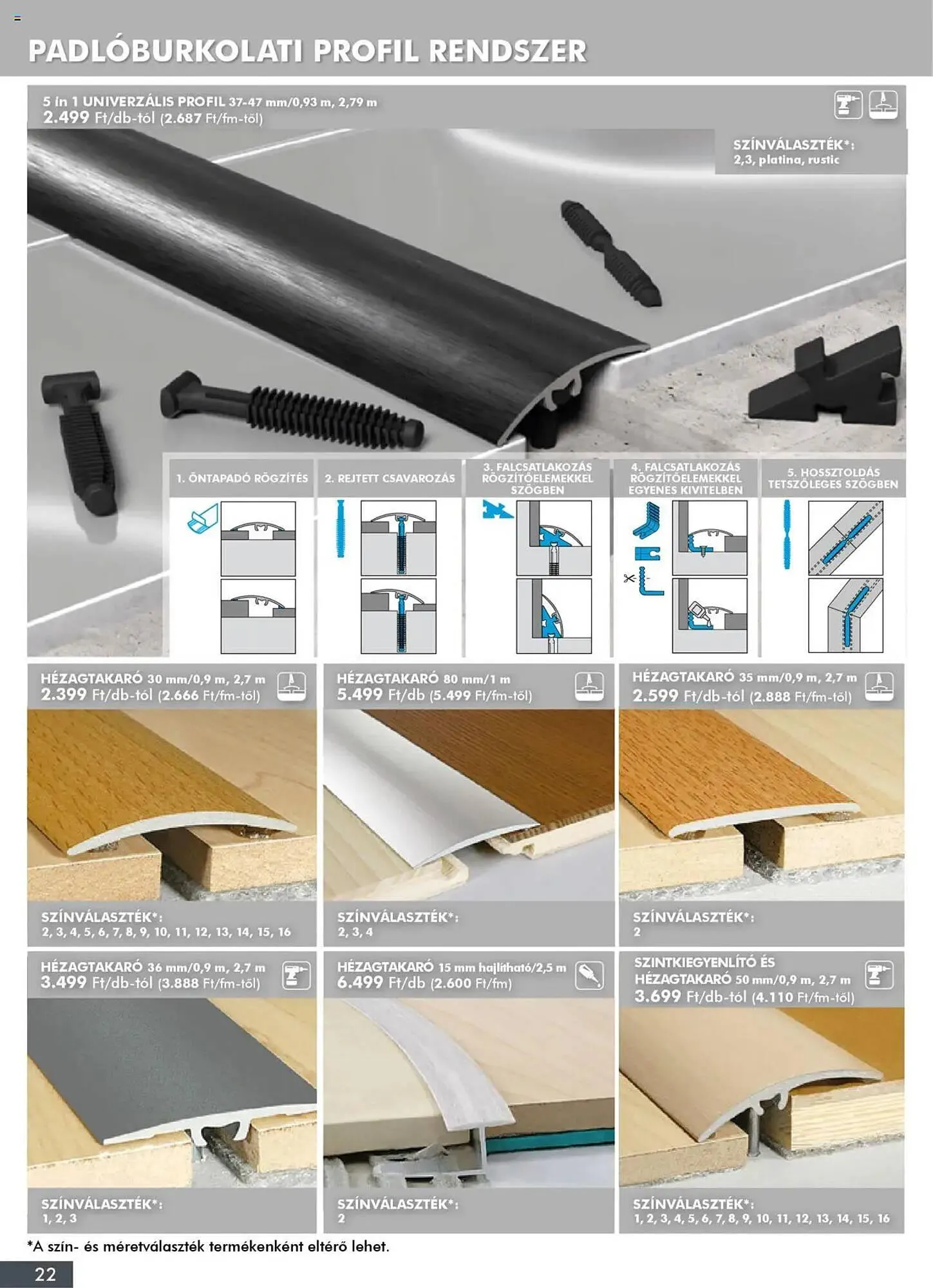 PADLÓBURKOLATI PROFIL RENDSZER

5 in 1 UNIVERZÁLIS PROFIL 37-47 mm/0,93 m, 2,79 m
2.499 Ft/db-tól (2.687 Ft/fm-től)

SZÍNVÁLASZTÉK*:
2,3, platina, rustic

1. ÖNTAPADÓ RÖGZÍTÉS

2. REJTETT CSAVAROZÁS

3. FALCSATLAKOZÁS RÖGZÍTŐELEMEKKEL SZÖGBEN

4. FALCSATLAKOZÁS RÖGZÍTŐELEMEKKEL EGYENES KIVITELBEN

5. HOSSZTOLDÁS TETSZŐLEGES SZÖGBEN

HÉZAGTAKARÓ 30 mm/0,9 m, 2,7 m
2.399 Ft/db-tól (2.666 Ft/fm-től)
SZÍNVÁLASZTÉK*:
2, 3, 4, 5, 6, 7, 8, 9, 10, 11, 12, 13, 14, 15, 16

HÉZAGTAKARÓ 80 mm/1 m
5.499 Ft/db (5.499 Ft/fm-től)
SZÍNVÁLASZTÉK*:
2, 3, 4

HÉZAGTAKARÓ 35 mm/0,9 m, 2,7 m
2.599 Ft/db-tól (2.888 Ft/fm-től)
SZÍNVÁLASZTÉK*:
2

HÉZAGTAKARÓ 36 mm/0,9 m, 2,7 m
3.499 Ft/db-tól (3.888 Ft/fm-től)
SZÍNVÁLASZTÉK*:
1, 2, 3

HÉZAGTAKARÓ 15 mm hajlítható/2,5 m
6.499 Ft/db (2.600 Ft/fm)
SZÍNVÁLASZTÉK*:
2

SZINTKIEGYENLÍTŐ ÉS HÉZAGTAKARÓ 50 mm/0,9 m, 2,7 m
3.699 Ft/db-tól (4.110 Ft/fm-től)
SZÍNVÁLASZTÉK*:
1, 2, 3, 4, 5, 6, 7, 8, 9, 10, 11, 12, 13, 14, 15, 16

*A szín- és méretválaszték termékenként eltérő lehet.

22