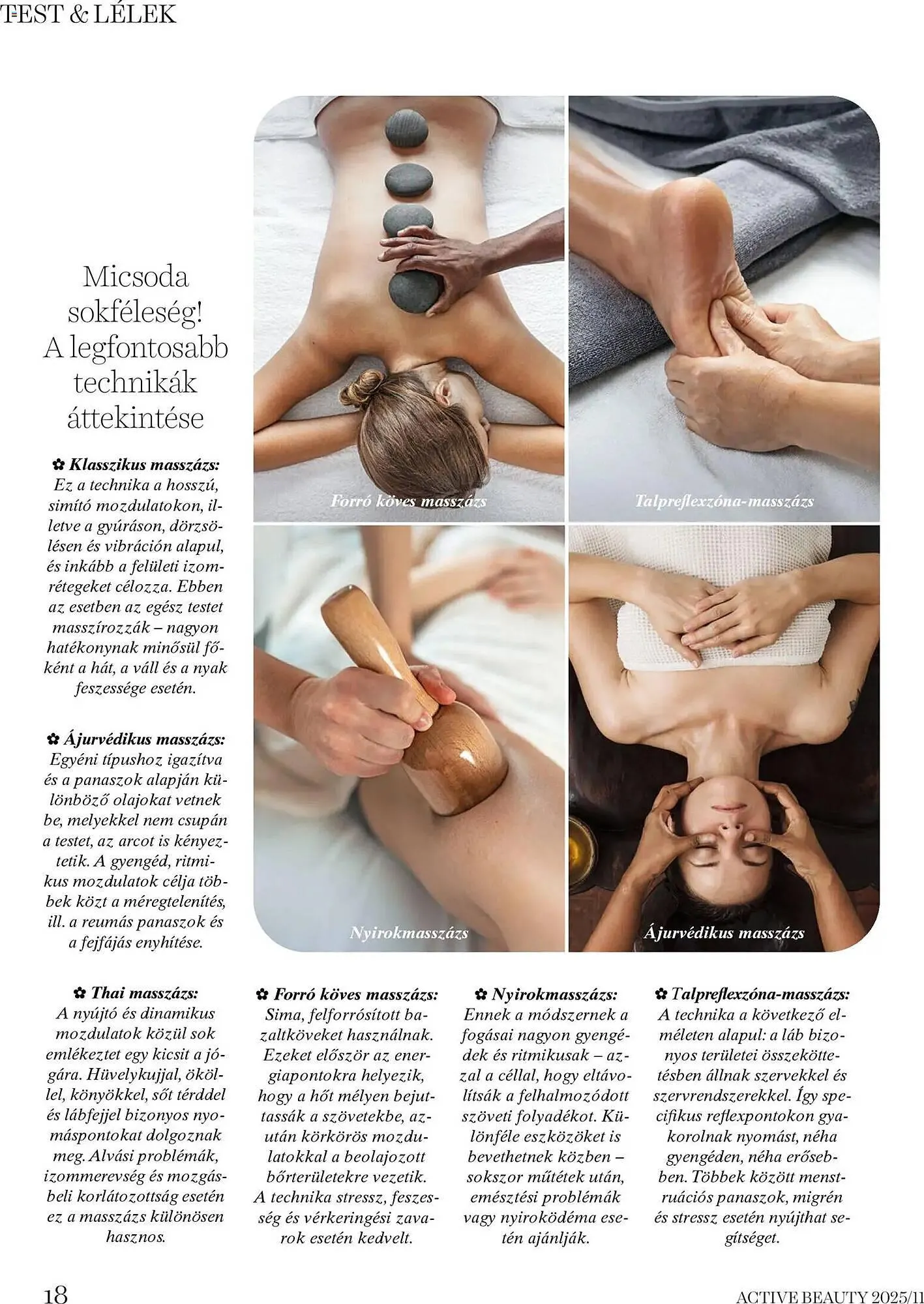 TEST & LÉLEK

Micsoda sokféleség! A legfontosabb technikák áttekintése

✿ Klasszikus masszázs: Ez a technika a hosszú, simító mozdulatokon, illetve a gyúráson, dörzsölésen és vibráción alapul, és inkább a felületi izomrétegeket célozza. Ebben az esetben az egész testet masszírozzák – nagyon hatékonynak minősül főként a hát, a váll és a nyak feszessége esetén.

✿ Ájurvédikus masszázs: Egyéni típushoz igazítva és a panaszok alapján különböző olajokat vetnek be, melyekkel nem csupán a testet, az arcot is kényeztetik. A gyengéd, ritmikus mozdulatok célja többek közt a méregtelenítés, ill. a reumás panaszok és a fejfájás enyhítése.

Forró köves masszázs

Talpreflexzóna-masszázs

Nyirokmasszázs

Ájurvédikus masszázs

✿ Thai masszázs: A nyújtó és dinamikus mozdulatok közül sok emlékeztet egy kicsit a jógára. Hüvelykujjal, ököllel, könyökkel, sőt térddel és lábfejjel bizonyos nyomáspontokat dolgoznak meg. Alvási problémák, izommerevség és mozgásbeli korlátozottság esetén ez a masszázs különösen hasznos.

✿ Forró köves masszázs: Sima, felforrósított bazaltköveket használnak. Ezeket először az energiapontokra helyezik, hogy a hőt mélyen bejuttassák a szövetekbe, azután körkörös mozdulatokkal a beolajozott bőrterületekre vezetik. A technika stressz, feszesség és vérkeringési zavarok esetén kedvelt.

✿ Nyirokmasszázs: Ennek a módszernek a fogásai nagyon gyengédek és ritmikusak – azzal a céllal, hogy eltávolítsák a felhalmozódott szöveti folyadékot. Különféle eszközöket is bevethetnek közben – sokszor műtétek után, emésztési problémák vagy nyiroködéma esetén ajánlják.

✿ Talpreflexzóna-masszázs: A technika a következő elméleten alapul: a láb bizonyos területei összeköttetésben állnak szervekkel és szervrendszerekkel. Így specifikus reflexpontokon gyakorolnak nyomást, néha gyengéden, néha erősebben. Többek között menstruációs panaszok, migrén és stressz esetén nyújthat segítséget.

18

ACTIVE BEAUTY 2025/11