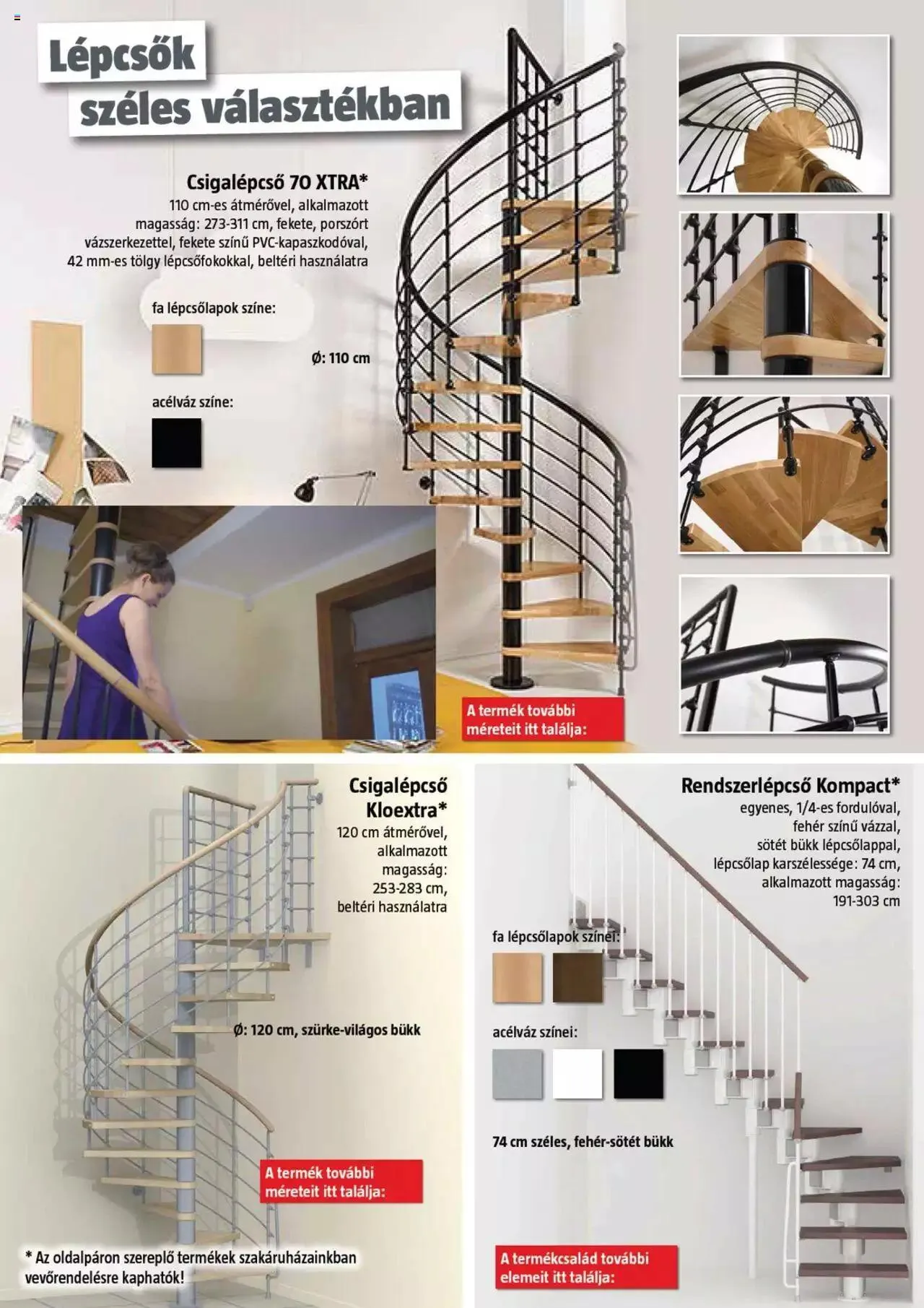 Lépcsők széles választékban

Csigalépcső 70 XTRA*
110 cm-es átmérővel, alkalmazott magasság: 273-311 cm, fekete, porszórt vázszerkezettel, fekete színű PVC-kapaszkodóval, 42 mm-es tölgy lépcsőfokokkal, beltéri használatra

fa lépcsőlapok színe:

Ø: 110 cm

acélváz színe:

A termék további méreteit itt találja:

Csigalépcső Kloextra*
120 cm átmérővel, alkalmazott magasság: 253-283 cm, beltéri használatra

Ø: 120 cm, szürke-világos bükk

A termék további méreteit itt találja:

* Az oldalpáron szereplő termékek szakáruházainkban vevőrendelésre kaphatók!

Rendszerlépcső Kompact*
egyenes, 1/4-es fordulóval, fehér színű vázzal, sötét bükk lépcsőlappal, lépcsőlap karszélessége: 74 cm, alkalmazott magasság: 191-303 cm

fa lépcsőlapok színei:

acélváz színei:

74 cm széles, fehér-sötét bükk

A termékcsalád további elemeit itt találja: