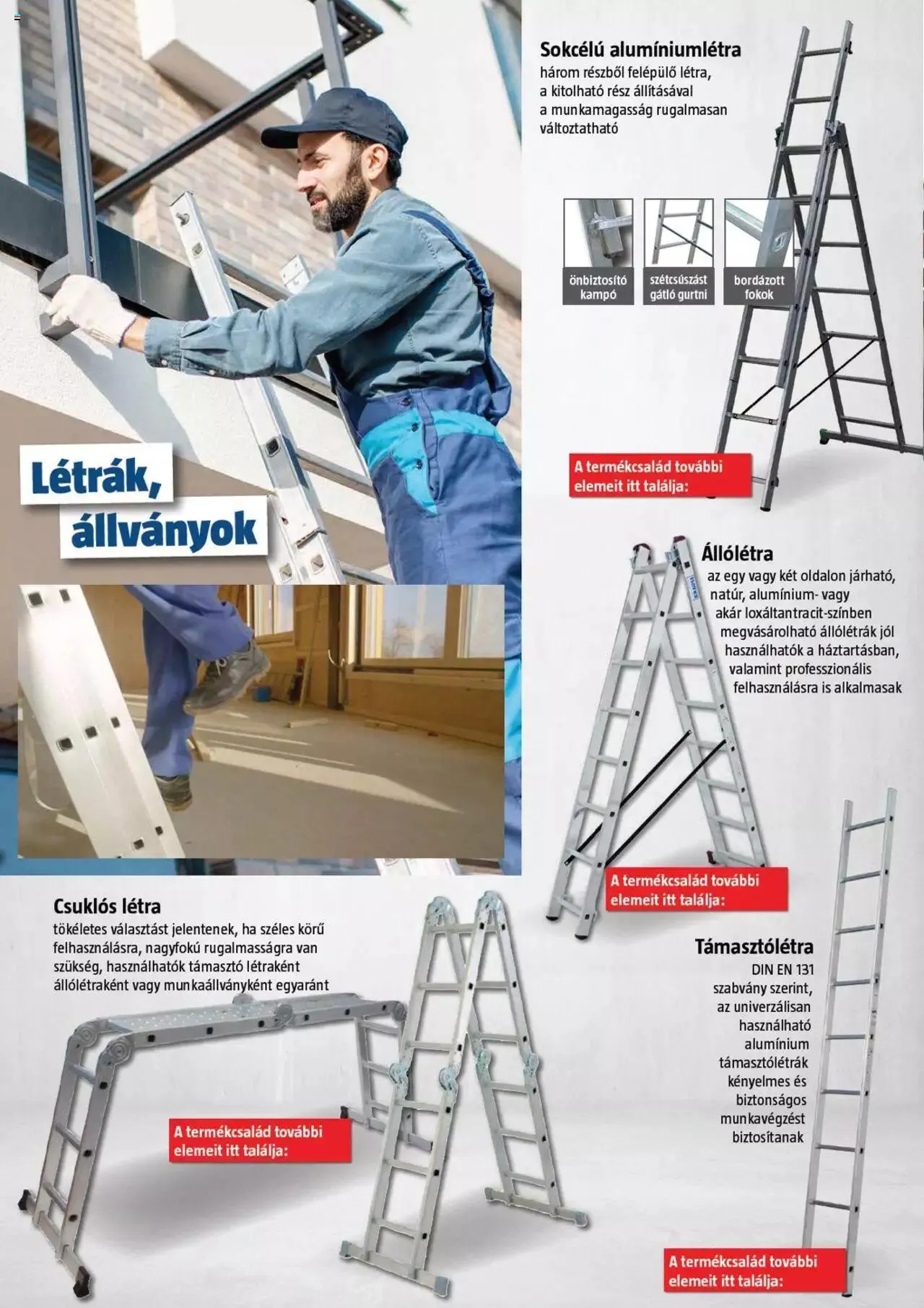 Sokcélú alumíniumlétra
három részből felépülő létra, a kitolható rész állításával a munkamagasság rugalmasan változtatható

önbiztosító kampó

szétcsúszást gátló gurtni

bordázott fokok

A termékcsalád további elemeit itt találja:

Létrák, állványok

Állólétra
az egy vagy két oldalon járható, natúr, alumínium- vagy akár loxáltantracit-színben megvásárolható állólétrák jól használhatók a háztartásban, valamint professzionális felhasználásra is alkalmasak

A termékcsalád további elemeit itt találja:

Csuklós létra
tökéletes választást jelentenek, ha széles körű felhasználásra, nagyfokú rugalmasságra van szükség, használhatók támasztó létraként állólétraként vagy munkaállványként egyaránt

A termékcsalád további elemeit itt találja:

Támasztólétra
DIN EN 131 szabvány szerint, az univerzálisan használható alumínium támasztólétrák kényelmes és biztonságos munkavégzést biztosítanak

A termékcsalád további elemeit itt találja: