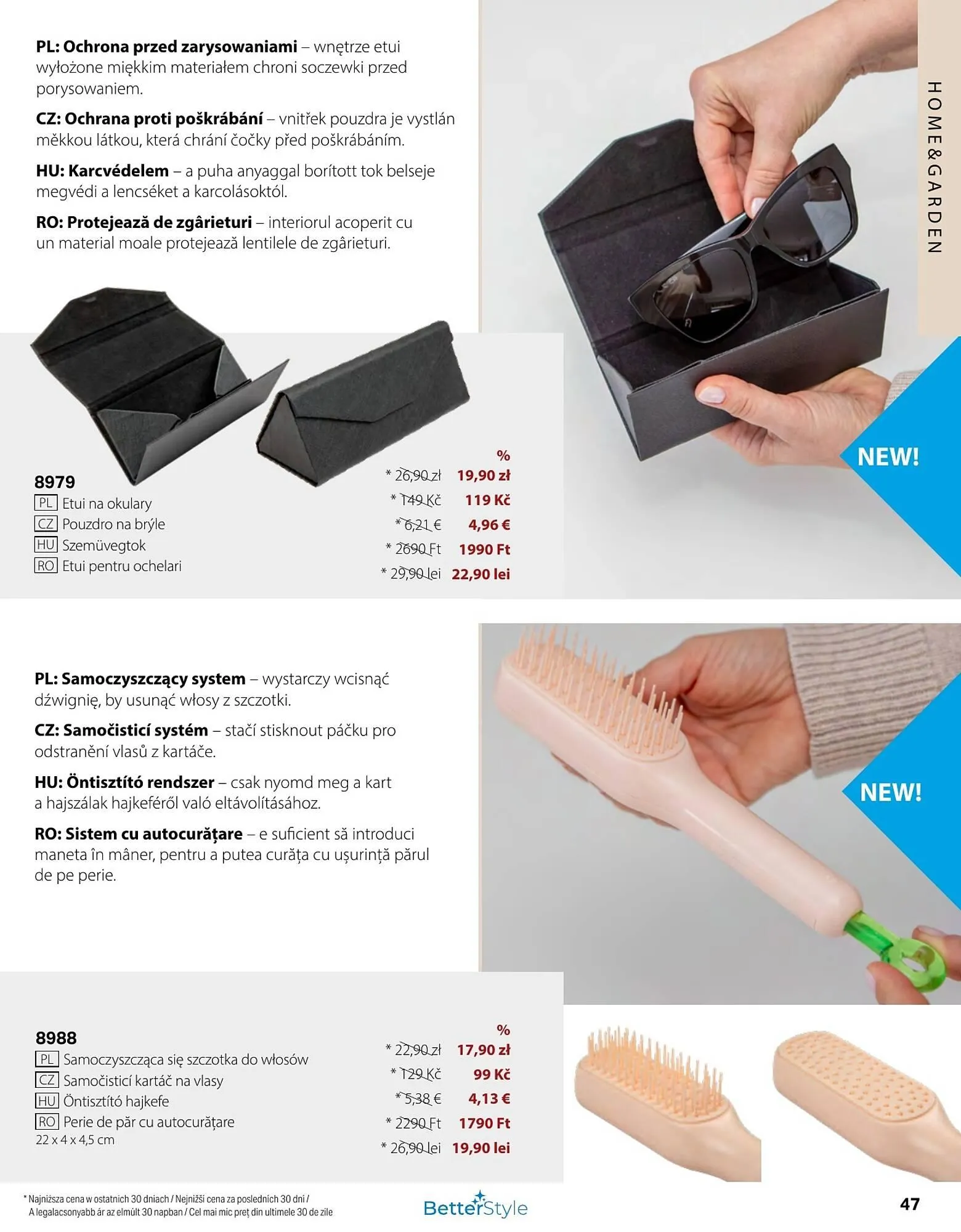 PL: Ochrona przed zarysowaniami – wnętrze etui wyłożone miękkim materiałem chroni soczewki przed porysowaniem.

CZ: Ochrana proti poškrábání – vnitřek pouzdra je vystlán měkkou látkou, která chrání čočky před poškrábáním.

HU: Karcvédelem – a puha anyaggal borított tok belseje megvédi a lencséket a karcolásoktól.

RO: Protejează de zgârieturi – interiorul acoperit cu un material moale protejează lentilele de zgârieturi.

HOME&GARDEN

NEW!

8979
PL Etui na okulary
CZ Pouzdro na brýle
HU Szemüvegtok
RO Etui pentru ochelari

%
* 26,90 zł 19,90 zł
* 149 Kč 119 Kč
* 6,21 € 4,96 €
* 2690 Ft 1990 Ft
* 29,90 lei 22,90 lei

PL: Samoczyszczący system – wystarczy wcisnąć dźwignię, by usunąć włosy z szczotki.

CZ: Samočisticí systém – stačí stisknout páčku pro odstranění vlasů z kartáče.

HU: Öntisztító rendszer – csak nyomd meg a kart a hajszálak hajkeféről való eltávolításához.

RO: Sistem cu autocurățare – e suficient să introduci maneta în mâner, pentru a putea curăța cu ușurință părul de pe perie.

NEW!

8988
PL Samoczyszcząca się szczotka do włosów
CZ Samočisticí kartáč na vlasy
HU Öntisztító hajkefe
RO Perie de păr cu autocurățare
22 x 4 x 4,5 cm

%
* 22,90 zł 17,90 zł
* 129 Kč 99 Kč
* 5,38 € 4,13 €
* 2290 Ft 1790 Ft
* 26,90 lei 19,90 lei

* Najniższa cena w ostatnich 30 dniach / Nejnižší cena za posledních 30 dní / A legalacsonyabb ár az elmúlt 30 napban / Cel mai mic preț din ultimele 30 de zile

BetterStyle

47