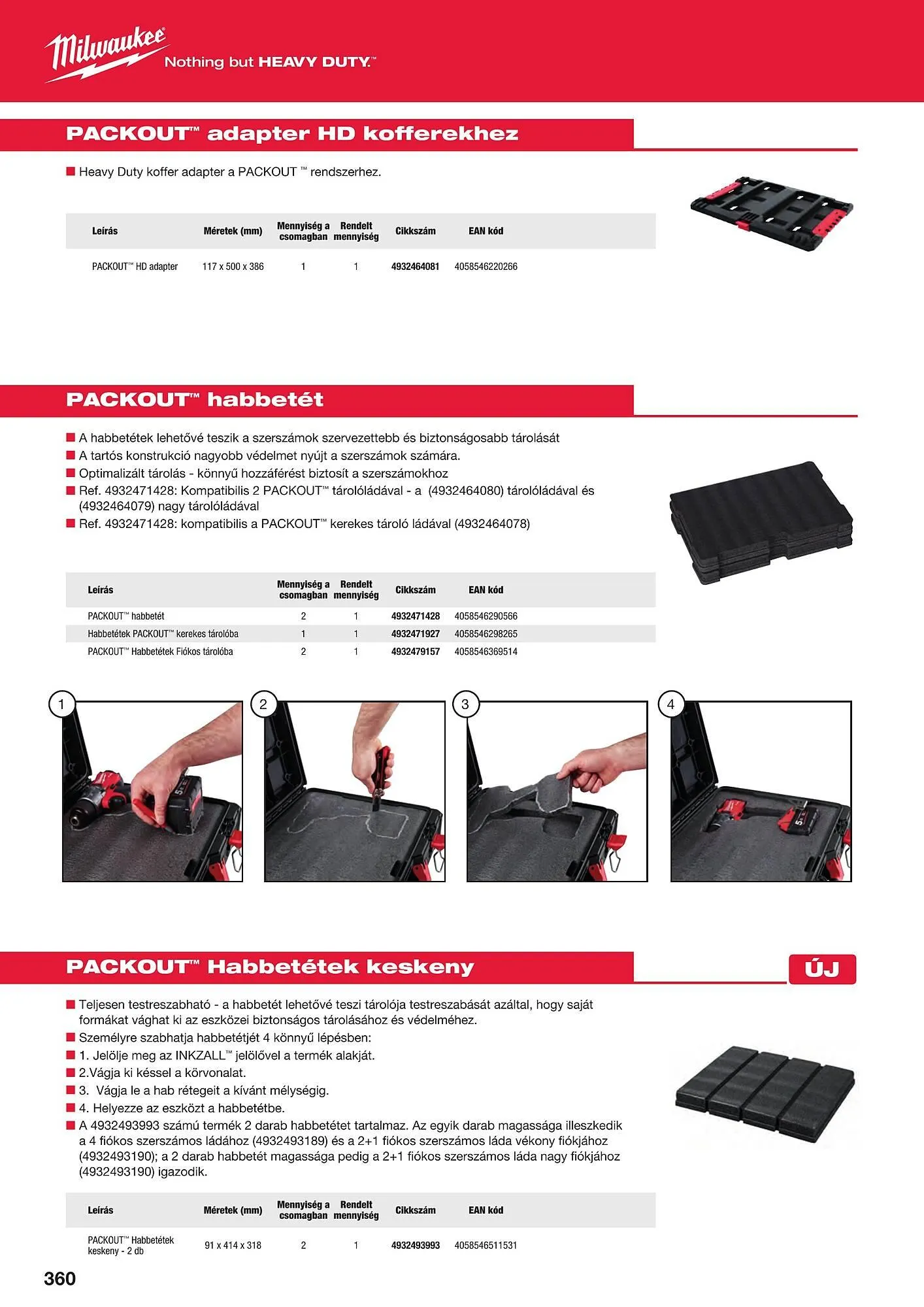 Milwaukee
Nothing but HEAVY DUTY.™

PACKOUT™ adapter HD kofferekhez

■ Heavy Duty koffer adapter a PACKOUT ™ rendszerhez.

| Leírás | Méretek (mm) | Mennyiség a csomagban | Rendelt mennyiség | Cikkszám | EAN kód |
|---|---|---|---|---|---|
| PACKOUT™ HD adapter | 117 x 500 x 386 | 1 | 1 | 4932464081 | 4058546220266 |

PACKOUT™ habbetét

■ A habbetétek lehetővé teszik a szerszámok szervezettebb és biztonságosabb tárolását
■ A tartós konstrukció nagyobb védelmet nyújt a szerszámok számára.
■ Optimalizált tárolás - könnyű hozzáférést biztosít a szerszámokhoz
■ Ref. 4932471428: Kompatibilis 2 PACKOUT™ tárolóládával - a (4932464080) tárolóládával és (4932464079) nagy tárolóládával
■ Ref. 4932471428: kompatibilis a PACKOUT™ kerekes tároló ládával (4932464078)

| Leírás | Mennyiség a csomagban | Rendelt mennyiség | Cikkszám | EAN kód |
|---|---|---|---|---|
| PACKOUT™ habbetét | 2 | 1 | 4932471428 | 4058546290566 |
| Habbetétek PACKOUT™ kerekes tárolóba | 1 | 1 | 4932471927 | 4058546298265 |
| PACKOUT™ Habbetétek Fiókos tárolóba | 2 | 1 | 4932479157 | 4058546369514 |

1
2
3
4

PACKOUT™ Habbetétek keskeny

ÚJ

■ Teljesen testreszabható - a habbetét lehetővé teszi tárolója testreszabását azáltal, hogy saját formákat vághat ki az eszközei biztonságos tárolásához és védelméhez.
■ Személyre szabhatja habbetétjét 4 könnyű lépésben:
■ 1. Jelölje meg az INKZALL™ jelölővel a termék alakját.
■ 2.Vágja ki késsel a körvonalat.
■ 3. Vágja le a hab rétegeit a kívánt mélységig.
■ 4. Helyezze az eszközt a habbetétbe.
■ A 4932493993 számú termék 2 darab habbetétet tartalmaz. Az egyik darab magassága illeszkedik a 4 fiókos szerszámos ládához (4932493189) és a 2+1 fiókos szerszámos láda vékony fiókjához (4932493190); a 2 darab habbetét magassága pedig a 2+1 fiókos szerszámos láda nagy fiókjához (4932493190) igazodik.

| Leírás | Méretek (mm) | Mennyiség a csomagban | Rendelt mennyiség | Cikkszám | EAN kód |
|---|---|---|---|---|---|
| PACKOUT™ Habbetétek keskeny - 2 db | 91 x 414 x 318 | 2 | 1 | 4932493993 | 4058546511531 |

360