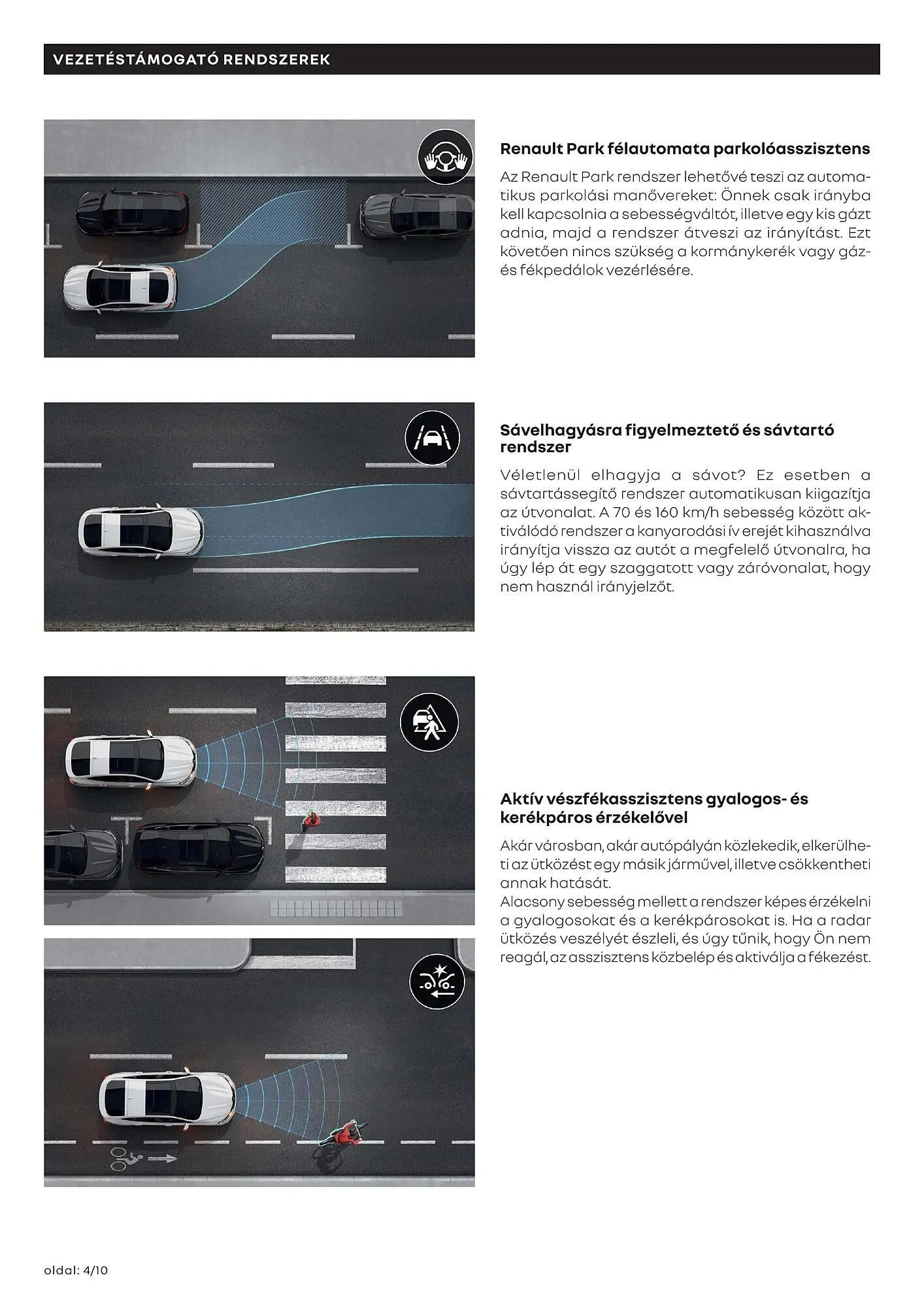 VEZETÉSTÁMOGATÓ RENDSZEREK

Renault Park félautomata parkolóasszisztens

Az Renault Park rendszer lehetővé teszi az automatikus parkolási manővereket: Önnek csak irányba kell kapcsolnia a sebességváltót, illetve egy kis gázt adnia, majd a rendszer átveszi az irányítást. Ezt követően nincs szükség a kormánykerék vagy gáz- és fékpedálok vezérlésére.

Sávelhagyásra figyelmeztető és sávtartó rendszer

Véletlenül elhagyja a sávot? Ez esetben a sávtartássegítő rendszer automatikusan kiigazítja az útvonalat. A 70 és 160 km/h sebesség között aktiválódó rendszer a kanyarodási ív erejét kihasználva irányítja vissza az autót a megfelelő útvonalra, ha úgy lép át egy szaggatott vagy záróvonalat, hogy nem használ irányjelzőt.

Aktív vészfékasszisztens gyalogos- és kerékpáros érzékelővel

Akár városban, akár autópályán közlekedik, elkerülheti az ütközést egy másik járművel, illetve csökkentheti annak hatását.
Alacsony sebesség mellett a rendszer képes érzékelni a gyalogosokat és a kerékpárosokat is. Ha a radar ütközés veszélyét észleli, és úgy tűnik, hogy Ön nem reagál, az asszisztens közbelép és aktiválja a fékezést.

oldal: 4/10