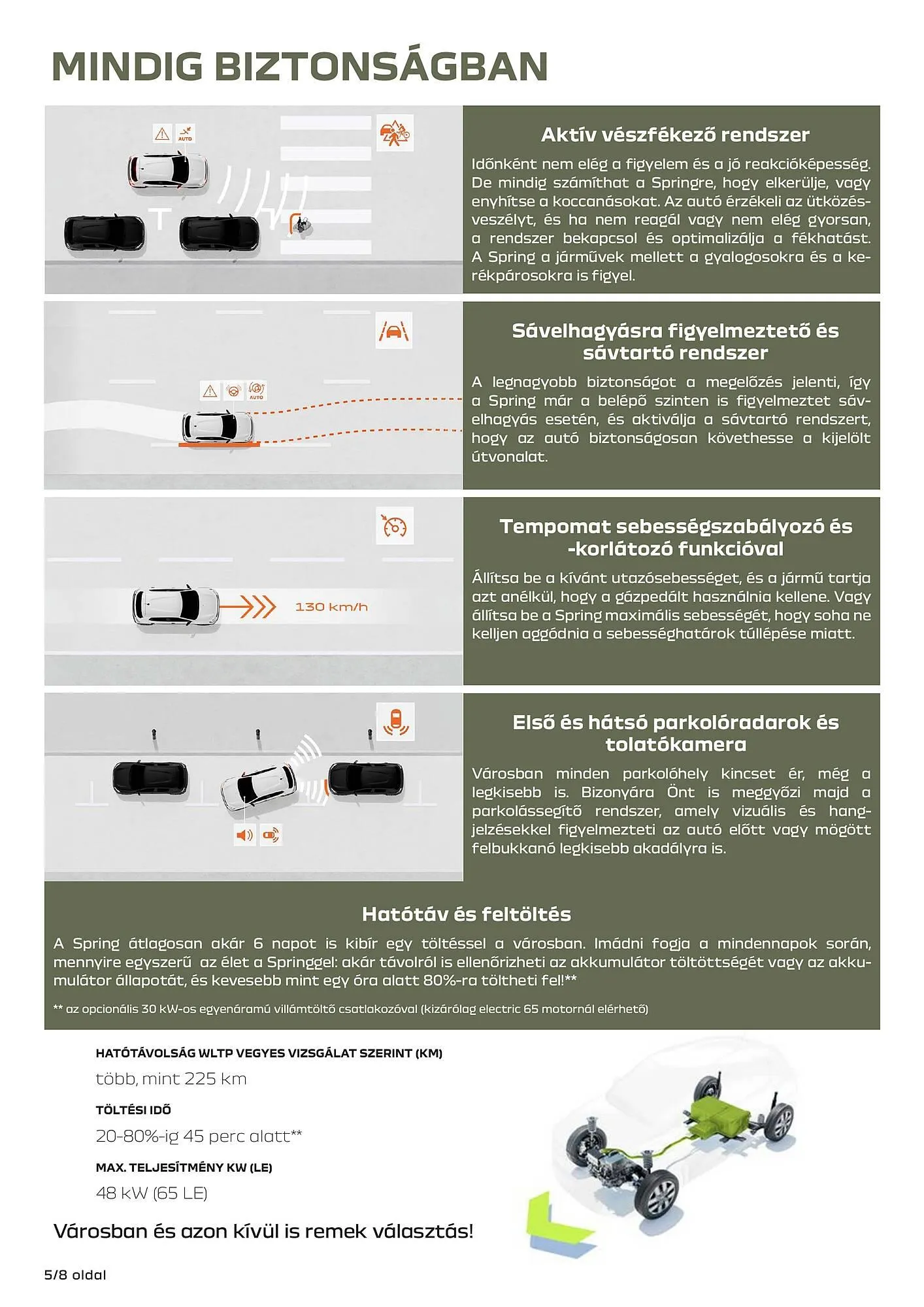 MINDIG BIZTONSÁGBAN

AUTO

Aktív vészfékező rendszer

Időnként nem elég a figyelem és a jó reakcióképesség. De mindig számíthat a Springre, hogy elkerülje, vagy enyhítse a koccanásokat. Az autó érzékeli az ütközésveszélyt, és ha nem reagál vagy nem elég gyorsan, a rendszer bekapcsol és optimalizálja a fékhatást. A Spring a járművek mellett a gyalogosokra és a kerékpárosokra is figyel.

AUTO

Sávelhagyásra figyelmeztető és sávtartó rendszer

A legnagyobb biztonságot a megelőzés jelenti, így a Spring már a belépő szinten is figyelmeztet sávelhagyás esetén, és aktiválja a sávtartó rendszert, hogy az autó biztonságosan követhesse a kijelölt útvonalat.

130 km/h

Tempomat sebességszabályozó és -korlátozó funkcióval

Állítsa be a kívánt utazósebességet, és a jármű tartja azt anélkül, hogy a gázpedált használnia kellene. Vagy állítsa be a Spring maximális sebességét, hogy soha ne kelljen aggódnia a sebességhatárok túllépése miatt.

Első és hátsó parkolóradarok és tolatókamera

Városban minden parkolóhely kincset ér, még a legkisebb is. Bizonyára Önt is meggyőzi majd a parkolássegítő rendszer, amely vizuális és hangjelzésekkel figyelmezteti az autó előtt vagy mögött felbukkanó legkisebb akadályra is.

Hatótáv és feltöltés

A Spring átlagosan akár 6 napot is kibír egy töltéssel a városban. Imádni fogja a mindennapok során, mennyire egyszerű az élet a Springgel: akár távolról is ellenőrizheti az akkumulátor töltöttségét vagy az akkumulátor állapotát, és kevesebb mint egy óra alatt 80%-ra töltheti fel!**

** az opcionális 30 kW-os egyenáramú villámtöltő csatlakozóval (kizárólag electric 65 motornál elérhető)

HATÓTÁVOLSÁG WLTP VEGYES VIZSGÁLAT SZERINT (KM)
több, mint 225 km

TÖLTÉSI IDŐ
20-80%-ig 45 perc alatt**

MAX. TELJESÍTMÉNY KW (LE)
48 kW (65 LE)

Városban és azon kívül is remek választás!

5/8 oldal