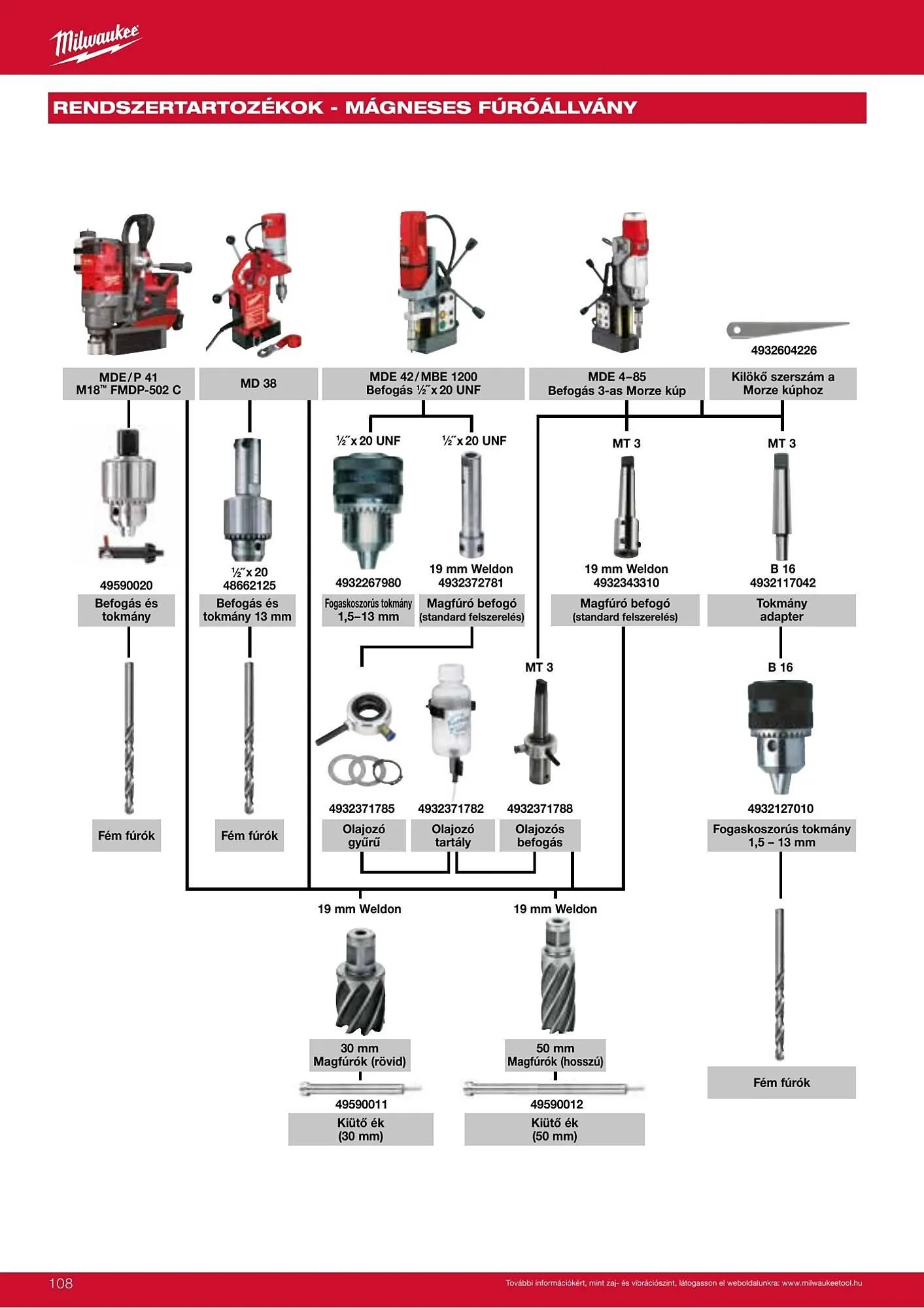 Milwaukee

RENDSZERTARTOZÉKOK - MÁGNESES FÚRÓÁLLVÁNY

4932604226

MDE/P 41
M18™ FMDP-502 C

MD 38

MDE 42/MBE 1200
Befogás ½˝x 20 UNF

MDE 4–85
Befogás 3-as Morze kúp

Kilökő szerszám a Morze kúphoz

½˝x 20 UNF

½˝x 20 UNF

MT 3

MT 3

49590020
Befogás és tokmány

½˝x 20
48662125
Befogás és tokmány 13 mm

4932267980
Fogaskoszorús tokmány 1,5–13 mm

19 mm Weldon
4932372781
Magfúró befogó (standard felszerelés)

19 mm Weldon
4932343310
Magfúró befogó (standard felszerelés)

B 16
4932117042
Tokmány adapter

MT 3

B 16

Fém fúrók

Fém fúrók

4932371785
Olajozó gyűrű

4932371782
Olajozó tartály

4932371788
Olajozós befogás

4932127010
Fogaskoszorús tokmány 1,5 – 13 mm

19 mm Weldon

19 mm Weldon

30 mm
Magfúrók (rövid)

50 mm
Magfúrók (hosszú)

Fém fúrók

49590011
Kiütő ék (30 mm)

49590012
Kiütő ék (50 mm)

108

További információkért, mint zaj- és vibrációszint, látogasson el weboldalunkra: www.milwaukeetool.hu