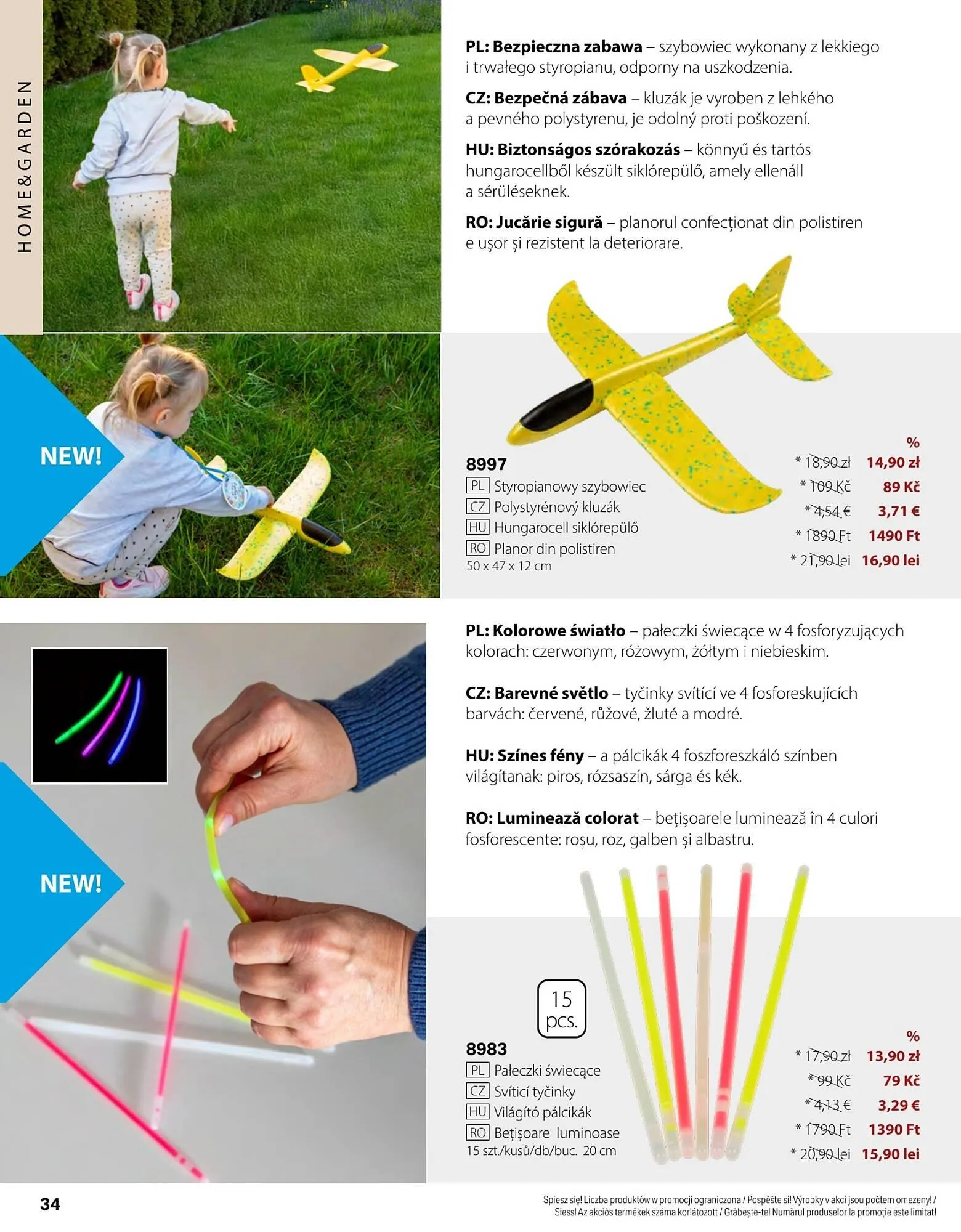 HOME&GARDEN

PL: Bezpieczna zabawa – szybowiec wykonany z lekkiego i trwałego styropianu, odporny na uszkodzenia.

CZ: Bezpečná zábava – kluzák je vyroben z lehkého a pevného polystyrenu, je odolný proti poškození.

HU: Biztonságos szórakozás – könnyű és tartós hungarocellből készült siklórepülő, amely ellenáll a sérüléseknek.

RO: Jucărie sigură – planorul confecționat din polistiren e ușor și rezistent la deteriorare.

NEW!

8997
PL Styropianowy szybowiec
CZ Polystyrénový kluzák
HU Hungarocell siklórepülő
RO Planor din polistiren
50 x 47 x 12 cm

%
* 18,90 zł 14,90 zł
* 109 Kč 89 Kč
* 4,54 € 3,71 €
* 1890 Ft 1490 Ft
* 21,90 lei 16,90 lei

PL: Kolorowe światło – pałeczki świecące w 4 fosforyzujących kolorach: czerwonym, różowym, żółtym i niebieskim.

CZ: Barevné světlo – tyčinky svítící ve 4 fosforeskujících barvách: červené, růžové, žluté a modré.

HU: Színes fény – a pálcikák 4 foszforeszkáló színben világítanak: piros, rózsaszín, sárga és kék.

RO: Luminează colorat – bețișoarele luminează în 4 culori fosforescente: roșu, roz, galben și albastru.

NEW!

15 pcs.

8983
PL Pałeczki świecące
CZ Svítící tyčinky
HU Világító pálcikák
RO Bețișoare luminoase
15 szt./kusů/db/buc. 20 cm

%
* 17,90 zł 13,90 zł
* 99 Kč 79 Kč
* 4,13 € 3,29 €
* 1790 Ft 1390 Ft
* 20,90 lei 15,90 lei

34

Spiesz się! Liczba produktów w promocji ograniczona / Pospěšte si! Výrobky v akci jsou počtem omezeny! / Siess! Az akciós termékek száma korlátozott / Grăbește-te! Numărul produselor la promoție este limitat!