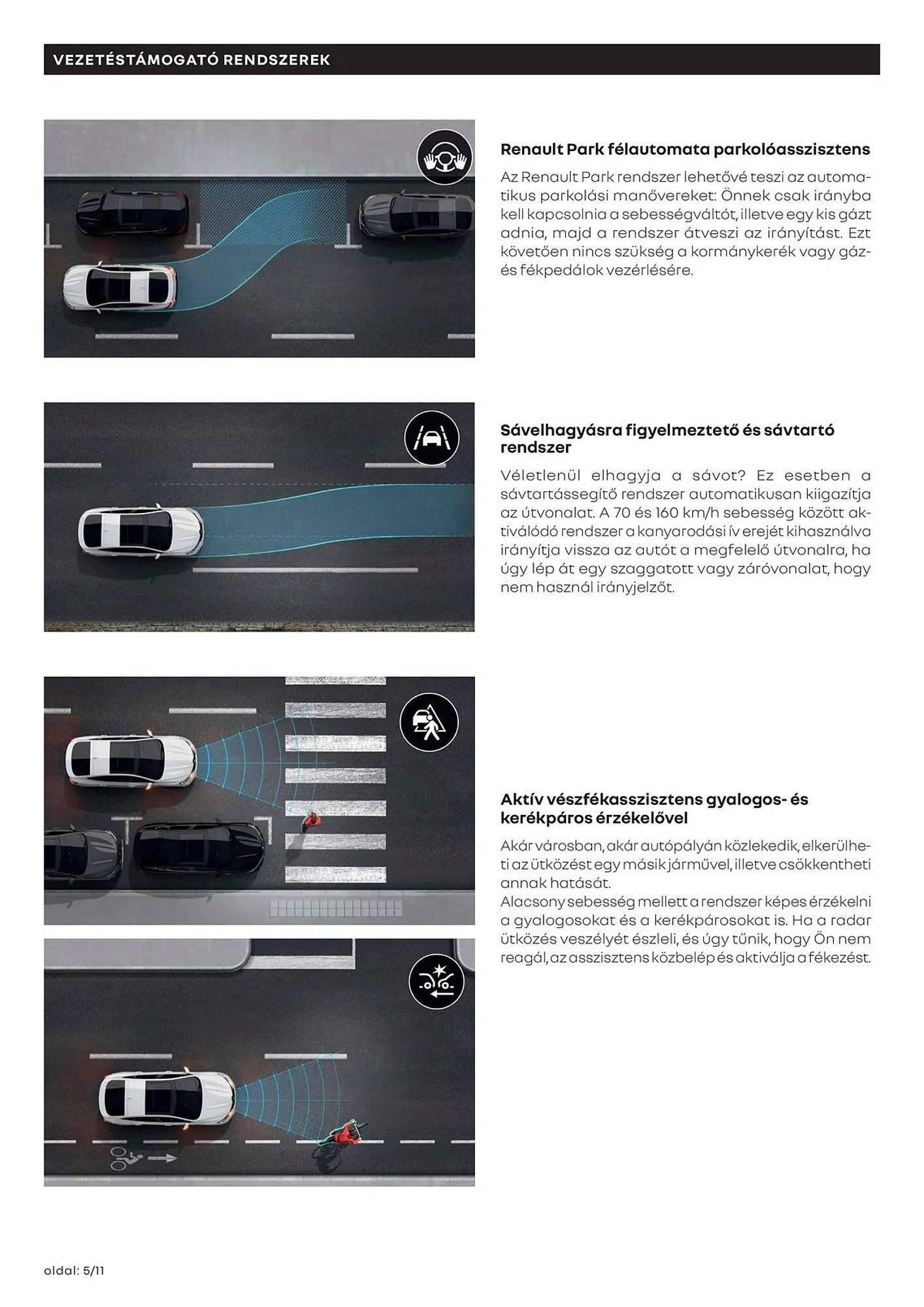 VEZETÉSTÁMOGATÓ RENDSZEREK

Renault Park félautomata parkolóasszisztens

Az Renault Park rendszer lehetővé teszi az automatikus parkolási manővereket: Önnek csak irányba kell kapcsolnia a sebességváltót, illetve egy kis gázt adnia, majd a rendszer átveszi az irányítást. Ezt követően nincs szükség a kormánykerék vagy gáz- és fékpedálok vezérlésére.

Sávelhagyásra figyelmeztető és sávtartó rendszer

Véletlenül elhagyja a sávot? Ez esetben a sávtartássegítő rendszer automatikusan kiigazítja az útvonalat. A 70 és 160 km/h sebesség között aktiválódó rendszer a kanyarodási ív erejét kihasználva irányítja vissza az autót a megfelelő útvonalra, ha úgy lép át egy szaggatott vagy záróvonalat, hogy nem használ irányjelzőt.

Aktív vészfékasszisztens gyalogos- és kerékpáros érzékelővel

Akár városban, akár autópályán közlekedik, elkerülheti az ütközést egy másik járművel, illetve csökkentheti annak hatását.
Alacsony sebesség mellett a rendszer képes érzékelni a gyalogosokat és a kerékpárosokat is. Ha a radar ütközés veszélyét észleli, és úgy tűnik, hogy Ön nem reagál, az asszisztens közbelép és aktiválja a fékezést.

oldal: 5/11