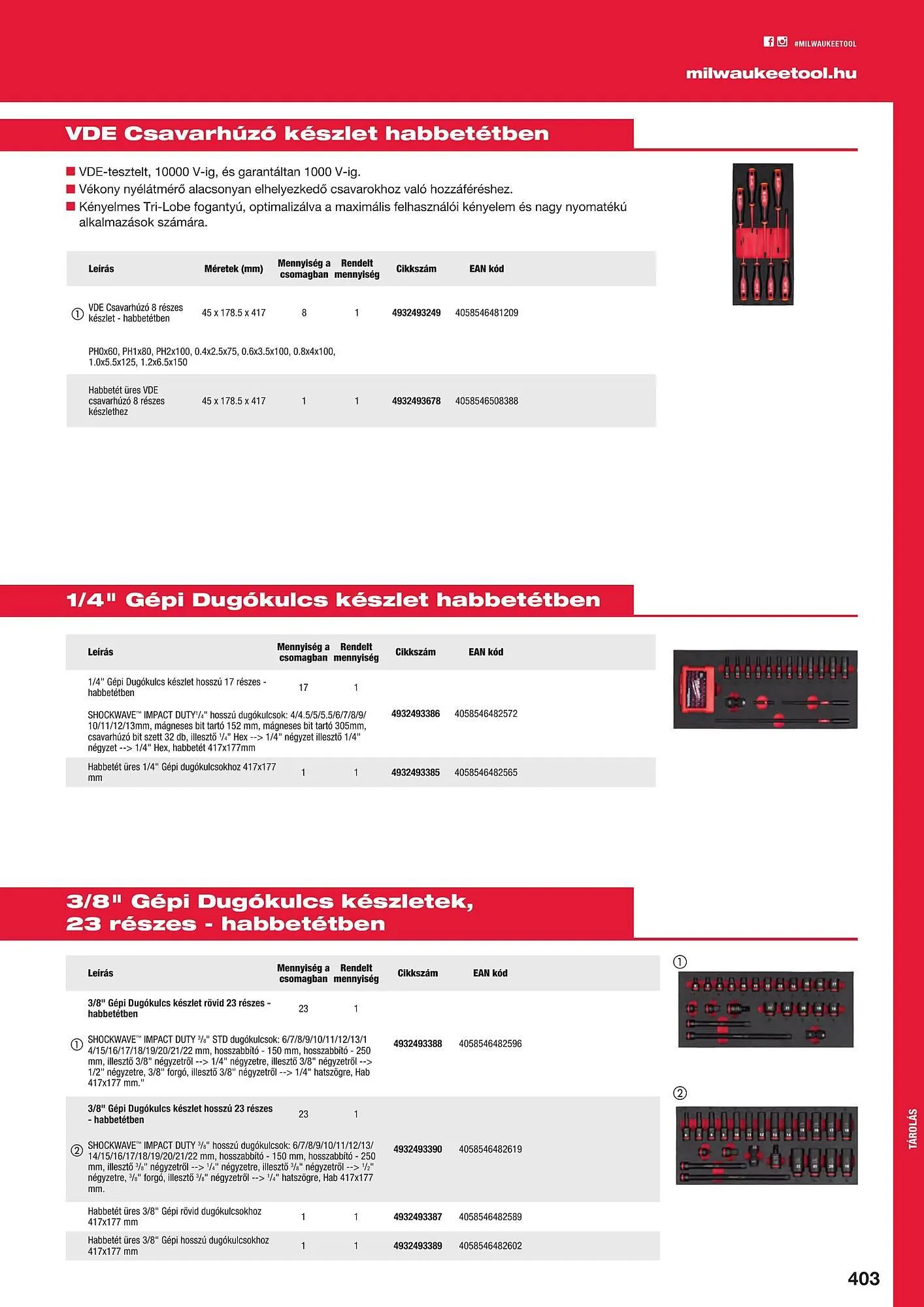 #MILWAUKEETOOL

milwaukeetool.hu

VDE Csavarhúzó készlet habbetétben

■ VDE-tesztelt, 10000 V-ig, és garantáltan 1000 V-ig.
■ Vékony nyélátmérő alacsonyan elhelyezkedő csavarokhoz való hozzáféréshez.
■ Kényelmes Tri-Lobe fogantyú, optimalizálva a maximális felhasználói kényelem és nagy nyomatékú alkalmazások számára.

| | Leírás | Méretek (mm) | Mennyiség a csomagban | Rendelt mennyiség | Cikkszám | EAN kód |
|---|---|---|---|---|---|---|
| ① | VDE Csavarhúzó 8 részes készlet - habbetétben | 45 x 178.5 x 417 | 8 | 1 | 4932493249 | 4058546481209 |
| | PH0x60, PH1x80, PH2x100, 0.4x2.5x75, 0.6x3.5x100, 0.8x4x100, 1.0x5.5x125, 1.2x6.5x150 | | | | | |
| | Habbetét üres VDE csavarhúzó 8 részes készlethez | 45 x 178.5 x 417 | 1 | 1 | 4932493678 | 4058546508388 |

1/4" Gépi Dugókulcs készlet habbetétben

| Leírás | Mennyiség a csomagban | Rendelt mennyiség | Cikkszám | EAN kód |
|---|---|---|---|---|
| 1/4" Gépi Dugókulcs készlet hosszú 17 részes - habbetétben | 17 | 1 | | |
| SHOCKWAVE™ IMPACT DUTY¹/₄" hosszú dugókulcsok: 4/4.5/5/5.5/6/7/8/9/10/11/12/13mm, mágneses bit tartó 152 mm, mágneses bit tartó 305mm, csavarhúzó bit szett 32 db, illesztő ¹/₄" Hex --> 1/4" négyzet illesztő 1/4" négyzet --> 1/4" Hex, habbetét 417x177mm | | | 4932493386 | 4058546482572 |
| Habbetét üres 1/4" Gépi dugókulcsokhoz 417x177 mm | 1 | 1 | 4932493385 | 4058546482565 |

3/8" Gépi Dugókulcs készletek, 23 részes - habbetétben

| | Leírás | Mennyiség a csomagban | Rendelt mennyiség | Cikkszám | EAN kód |
|---|---|---|---|---|---|
| | 3/8" Gépi Dugókulcs készlet rövid 23 részes - habbetétben | 23 | 1 | | |
| ① | SHOCKWAVE™ IMPACT DUTY ³/₈" STD dugókulcsok: 6/7/8/9/10/11/12/13/14/15/16/17/18/19/20/21/22 mm, hosszabbító - 150 mm, hosszabbító - 250 mm, illesztő 3/8" négyzetről --> 1/4" négyzetre, illesztő 3/8" négyzetről --> 1/2" négyzetre, 3/8" forgó, illesztő 3/8" négyzetről --> 1/4" hatszögre, Hab 417x177 mm." | | | 4932493388 | 4058546482596 |
| | 3/8" Gépi Dugókulcs készlet hosszú 23 részes - habbetétben | 23 | 1 | | |
| ② | SHOCKWAVE™ IMPACT DUTY ³/₈" hosszú dugókulcsok: 6/7/8/9/10/11/12/13/14/15/16/17/18/19/20/21/22 mm, hosszabbító - 150 mm, hosszabbító - 250 mm, illesztő ³/₈" négyzetről --> ¹/₄" négyzetre, illesztő ³/₈" négyzetről --> ¹/₂" négyzetre, ³/₈" forgó, illesztő ³/₈" négyzetről --> ¹/₄" hatszögre, Hab 417x177 mm. | | | 4932493390 | 4058546482619 |
| | Habbetét üres 3/8" Gépi rövid dugókulcsokhoz 417x177 mm | 1 | 1 | 4932493387 | 4058546482589 |
| | Habbetét üres 3/8" Gépi hosszú dugókulcsokhoz 417x177 mm | 1 | 1 | 4932493389 | 4058546482602 |

①
②

TÁROLÁS

403