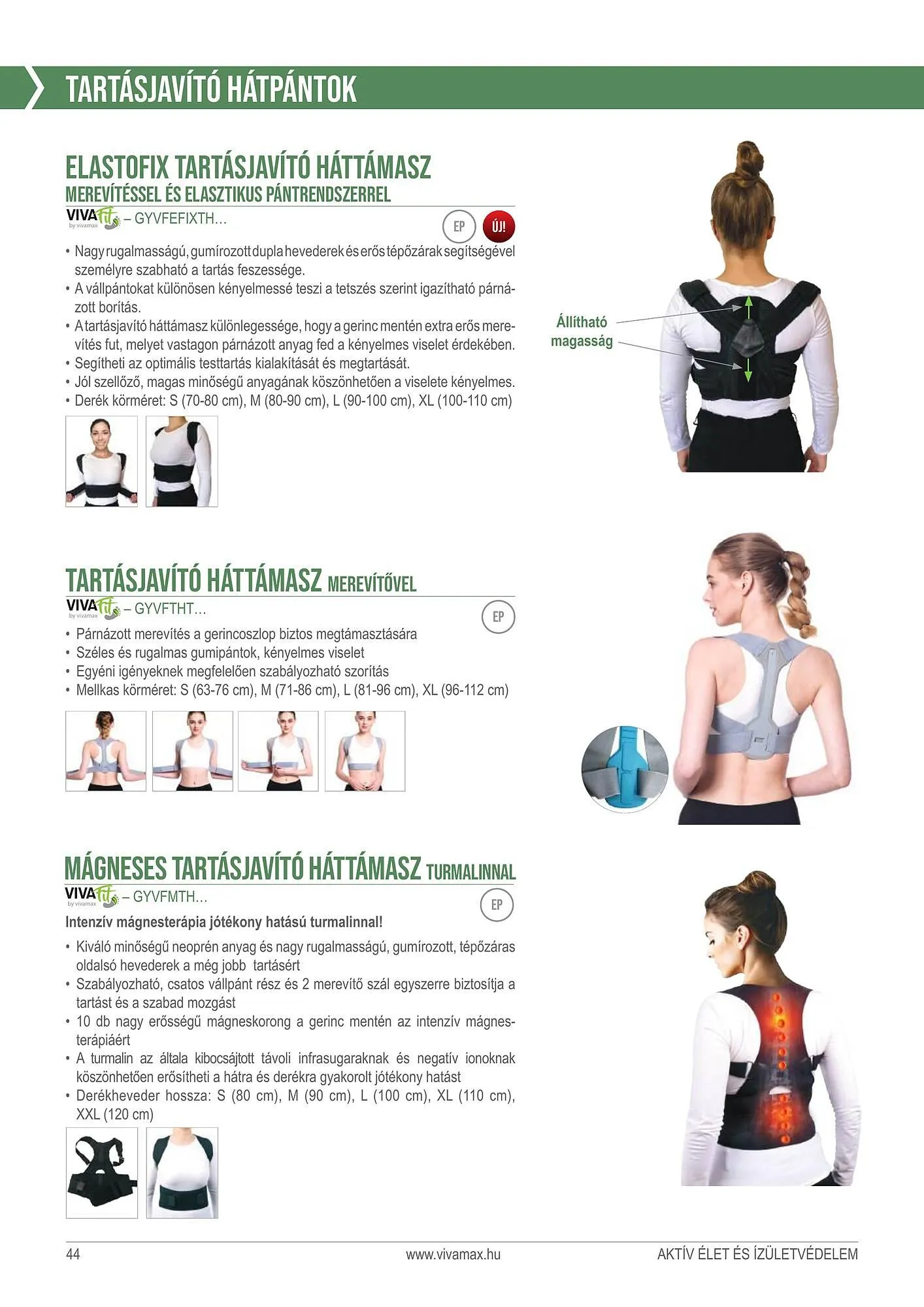 TARTÁSJAVÍTÓ HÁTPÁNTOK

ELASTOFIX TARTÁSJAVÍTÓ HÁTTÁMASZ
MEREVÍTÉSSEL ÉS ELASZTIKUS PÁNTRENDSZERREL

VIVAfit by vivamax – GYVFEFIXTH...

EP ÚJ!

• Nagy rugalmasságú, gumírozott dupla hevederek és erős tépőzárak segítségével személyre szabható a tartás feszessége.
• A vállpántokat különösen kényelmessé teszi a tetszés szerint igazítható párnázott borítás.
• A tartásjavító háttámasz különlegessége, hogy a gerinc mentén extra erős merevítés fut, melyet vastagon párnázott anyag fed a kényelmes viselet érdekében.
• Segítheti az optimális testtartás kialakítását és megtartását.
• Jól szellőző, magas minőségű anyagának köszönhetően a viselete kényelmes.
• Derék körméret: S (70-80 cm), M (80-90 cm), L (90-100 cm), XL (100-110 cm)

Állítható magasság

TARTÁSJAVÍTÓ HÁTTÁMASZ MEREVÍTŐVEL

VIVAfit by vivamax – GYVFTHT...

EP

• Párnázott merevítés a gerincoszlop biztos megtámasztására
• Széles és rugalmas gumipántok, kényelmes viselet
• Egyéni igényeknek megfelelően szabályozható szorítás
• Mellkas körméret: S (63-76 cm), M (71-86 cm), L (81-96 cm), XL (96-112 cm)

MÁGNESES TARTÁSJAVÍTÓ HÁTTÁMASZ TURMALINNAL

VIVAfit by vivamax – GYVFMTH...

EP

Intenzív mágnesterápia jótékony hatású turmalinnal!

• Kiváló minőségű neoprén anyag és nagy rugalmasságú, gumírozott, tépőzáras oldalsó hevederek a még jobb tartásért
• Szabályozható, csatos vállpánt rész és 2 merevítő szál egyszerre biztosítja a tartást és a szabad mozgást
• 10 db nagy erősségű mágneskorong a gerinc mentén az intenzív mágnesterápiáért
• A turmalin az általa kibocsájtott távoli infrasugaraknak és negatív ionoknak köszönhetően erősítheti a hátra és derékra gyakorolt jótékony hatást
• Derékheveder hossza: S (80 cm), M (90 cm), L (100 cm), XL (110 cm), XXL (120 cm)

44 www.vivamax.hu AKTÍV ÉLET ÉS ÍZÜLETVÉDELEM