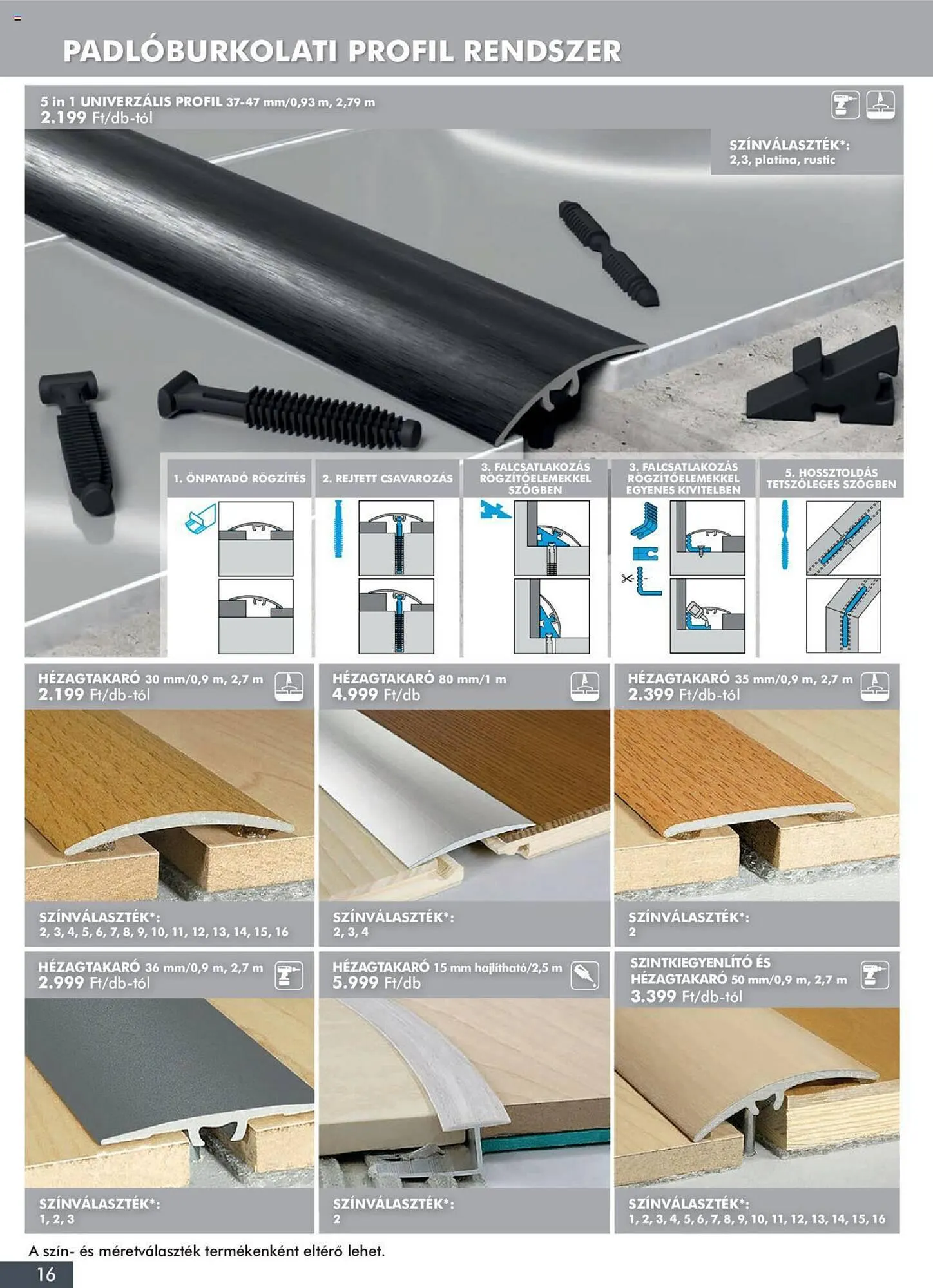 PADLÓBURKOLATI PROFIL RENDSZER

5 in 1 UNIVERZÁLIS PROFIL 37-47 mm/0,93 m, 2,79 m
2.199 Ft/db-tól

SZÍNVÁLASZTÉK*:
2,3, platina, rustic

1. ÖNPATADÓ RÖGZÍTÉS

2. REJTETT CSAVAROZÁS

3. FALCSATLAKOZÁS RÖGZÍTŐELEMEKKEL SZÖGBEN

3. FALCSATLAKOZÁS RÖGZÍTŐELEMEKKEL EGYENES KIVITELBEN

5. HOSSZTOLDÁS TETSZŐLEGES SZÖGBEN

HÉZAGTAKARÓ 30 mm/0,9 m, 2,7 m
2.199 Ft/db-tól

SZÍNVÁLASZTÉK*:
2, 3, 4, 5, 6, 7, 8, 9, 10, 11, 12, 13, 14, 15, 16

HÉZAGTAKARÓ 80 mm/1 m
4.999 Ft/db

SZÍNVÁLASZTÉK*:
2, 3, 4

HÉZAGTAKARÓ 35 mm/0,9 m, 2,7 m
2.399 Ft/db-tól

SZÍNVÁLASZTÉK*:
2

HÉZAGTAKARÓ 36 mm/0,9 m, 2,7 m
2.999 Ft/db-tól

SZÍNVÁLASZTÉK*:
1, 2, 3

HÉZAGTAKARÓ 15 mm hajlítható/2,5 m
5.999 Ft/db

SZÍNVÁLASZTÉK*:
2

SZINTKIEGYENLÍTŐ ÉS HÉZAGTAKARÓ 50 mm/0,9 m, 2,7 m
3.399 Ft/db-tól

SZÍNVÁLASZTÉK*:
1, 2, 3, 4, 5, 6, 7, 8, 9, 10, 11, 12, 13, 14, 15, 16

A szín- és méretválaszték termékenként eltérő lehet.

16