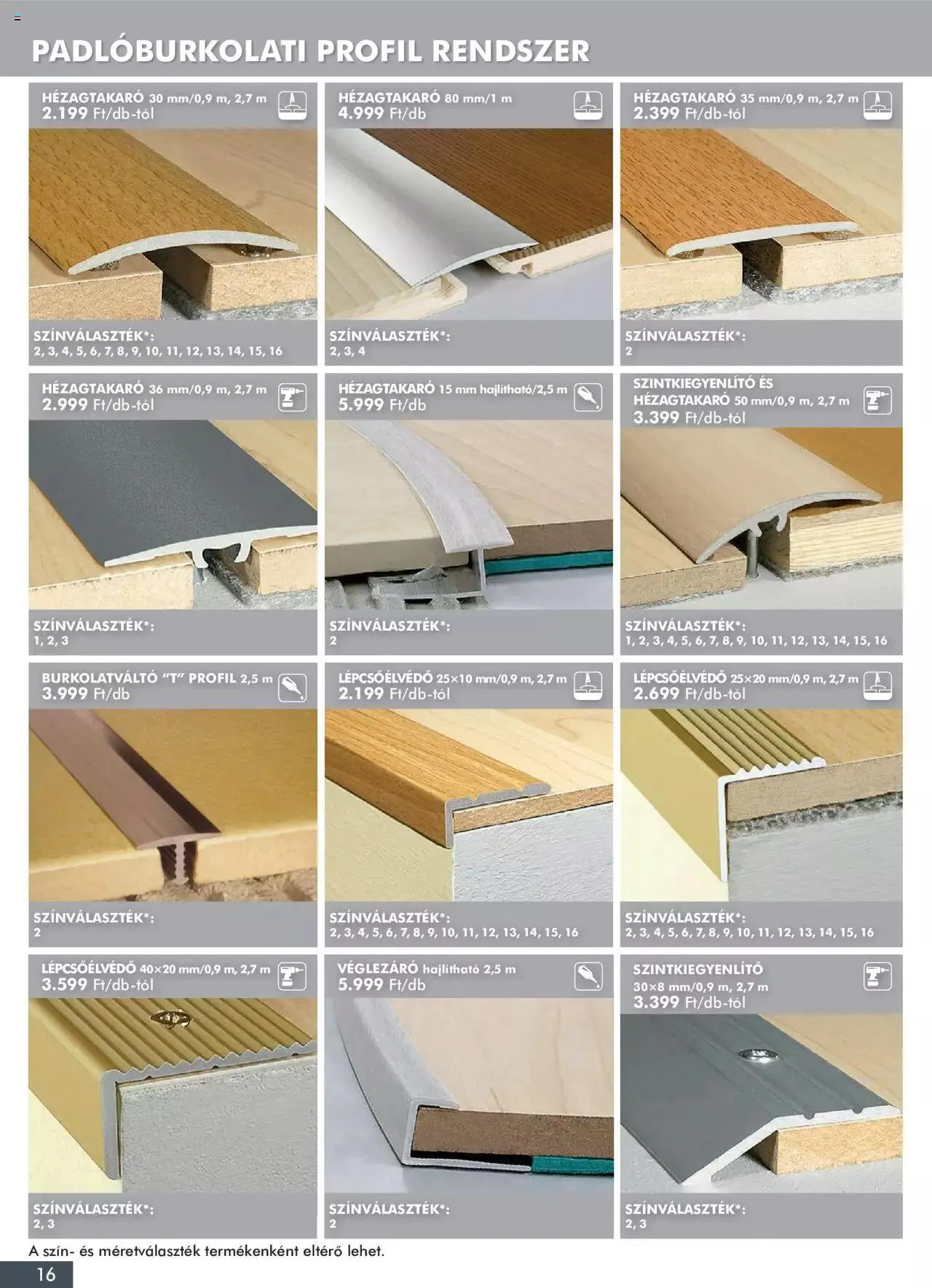 PADLÓBURKOLATI PROFIL RENDSZER

HÉZAGTAKARÓ 30 mm/0,9 m, 2,7 m
2.199 Ft/db-tól

SZÍNVÁLASZTÉK*:
2, 3, 4, 5, 6, 7, 8, 9, 10, 11, 12, 13, 14, 15, 16

HÉZAGTAKARÓ 80 mm/1 m
4.999 Ft/db

SZÍNVÁLASZTÉK*:
2, 3, 4

HÉZAGTAKARÓ 35 mm/0,9 m, 2,7 m
2.399 Ft/db-tól

SZÍNVÁLASZTÉK*:
2

HÉZAGTAKARÓ 36 mm/0,9 m, 2,7 m
2.999 Ft/db-tól

SZÍNVÁLASZTÉK*:
1, 2, 3

HÉZAGTAKARÓ 15 mm hajlítható/2,5 m
5.999 Ft/db

SZÍNVÁLASZTÉK*:
2

SZINTKIEGYENLÍTŐ ÉS HÉZAGTAKARÓ 50 mm/0,9 m, 2,7 m
3.399 Ft/db-tól

SZÍNVÁLASZTÉK*:
1, 2, 3, 4, 5, 6, 7, 8, 9, 10, 11, 12, 13, 14, 15, 16

BURKOLATVÁLTÓ "T" PROFIL 2,5 m
3.999 Ft/db

SZÍNVÁLASZTÉK*:
2

LÉPCSŐÉLVÉDŐ 25×10 mm/0,9 m, 2,7 m
2.199 Ft/db-tól

SZÍNVÁLASZTÉK*:
2, 3, 4, 5, 6, 7, 8, 9, 10, 11, 12, 13, 14, 15, 16

LÉPCSŐÉLVÉDŐ 25×20 mm/0,9 m, 2,7 m
2.699 Ft/db-tól

SZÍNVÁLASZTÉK*:
2, 3, 4, 5, 6, 7, 8, 9, 10, 11, 12, 13, 14, 15, 16

LÉPCSŐÉLVÉDŐ 40×20 mm/0,9 m, 2,7 m
3.599 Ft/db-tól

SZÍNVÁLASZTÉK*:
2, 3

VÉGLEZÁRÓ hajlítható 2,5 m
5.999 Ft/db

SZÍNVÁLASZTÉK*:
2

SZINTKIEGYENLÍTŐ
30×8 mm/0,9 m, 2,7 m
3.399 Ft/db-tól

SZÍNVÁLASZTÉK*:
2, 3

A szín- és méretválaszték termékenként eltérő lehet.

16