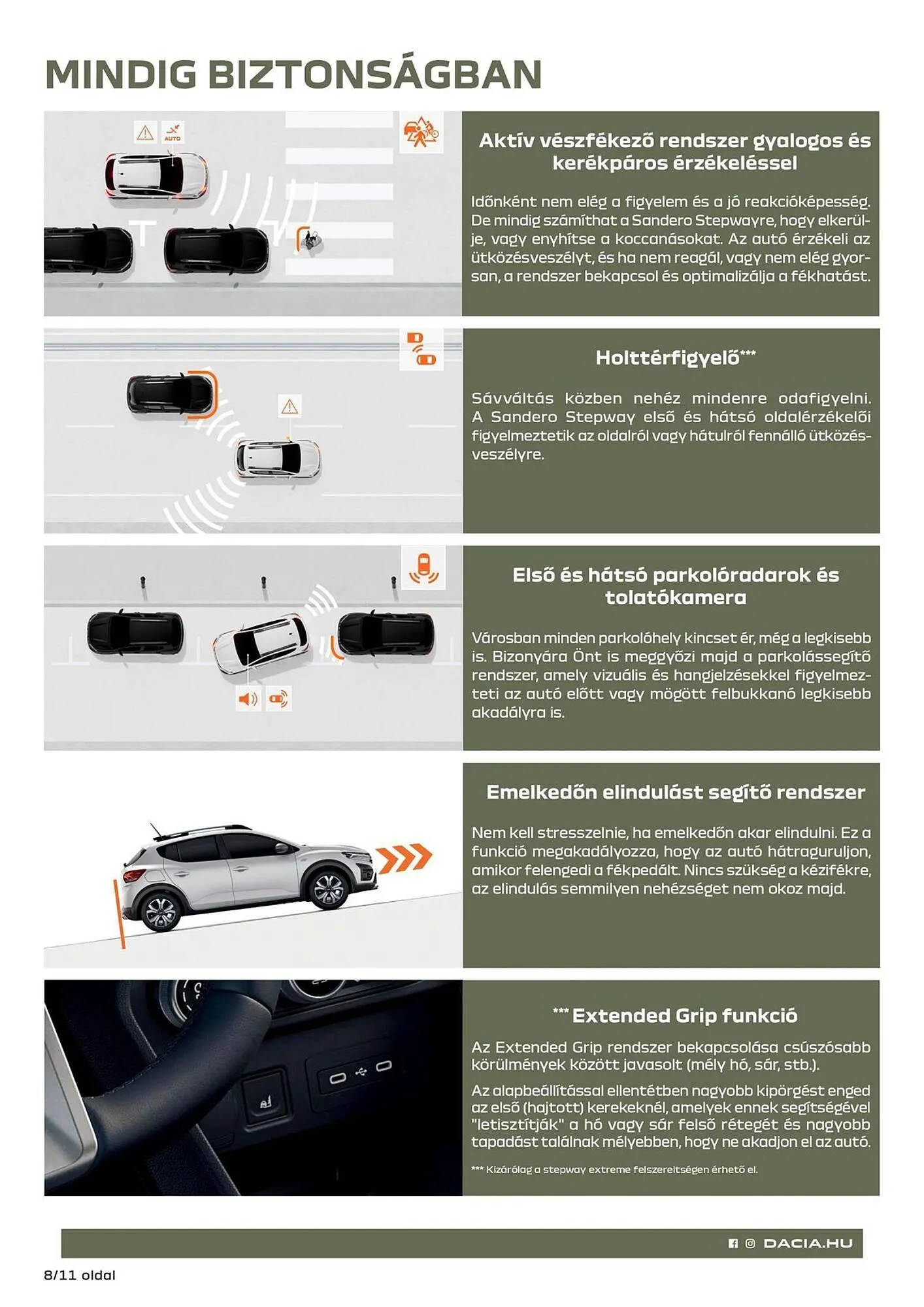 MINDIG BIZTONSÁGBAN

AUTO

Aktív vészfékező rendszer gyalogos és kerékpáros érzékeléssel

Időnként nem elég a figyelem és a jó reakcióképesség. De mindig számíthat a Sandero Stepwayre, hogy elkerülje, vagy enyhítse a koccanásokat. Az autó érzékeli az ütközésveszélyt, és ha nem reagál, vagy nem elég gyorsan, a rendszer bekapcsol és optimalizálja a fékhatást.

Holttérfigyelő***

Sávváltás közben nehéz mindenre odafigyelni. A Sandero Stepway első és hátsó oldalérzékelői figyelmeztetik az oldalról vagy hátulról fennálló ütközésveszélyre.

Első és hátsó parkolóradarok és tolatókamera

Városban minden parkolóhely kincset ér, még a legkisebb is. Bizonyára Önt is meggyőzi majd a parkolássegítő rendszer, amely vizuális és hangjelzésekkel figyelmezteti az autó előtt vagy mögött felbukkanó legkisebb akadályra is.

Emelkedőn elindulást segítő rendszer

Nem kell stresszelnie, ha emelkedőn akar elindulni. Ez a funkció megakadályozza, hogy az autó hátraguruljon, amikor felengedi a fékpedált. Nincs szükség a kézifékre, az elindulás semmilyen nehézséget nem okoz majd.

*** Extended Grip funkció

Az Extended Grip rendszer bekapcsolása csúszósabb körülmények között javasolt (mély hó, sár, stb.).

Az alapbeállítással ellentétben nagyobb kipörgést enged az első (hajtott) kerekeknél, amelyek ennek segítségével "letisztítják" a hó vagy sár felső rétegét és nagyobb tapadást találnak mélyebben, hogy ne akadjon el az autó.

*** Kizárólag a stepway extreme felszereltségen érhető el.

DACIA.HU

8/11 oldal