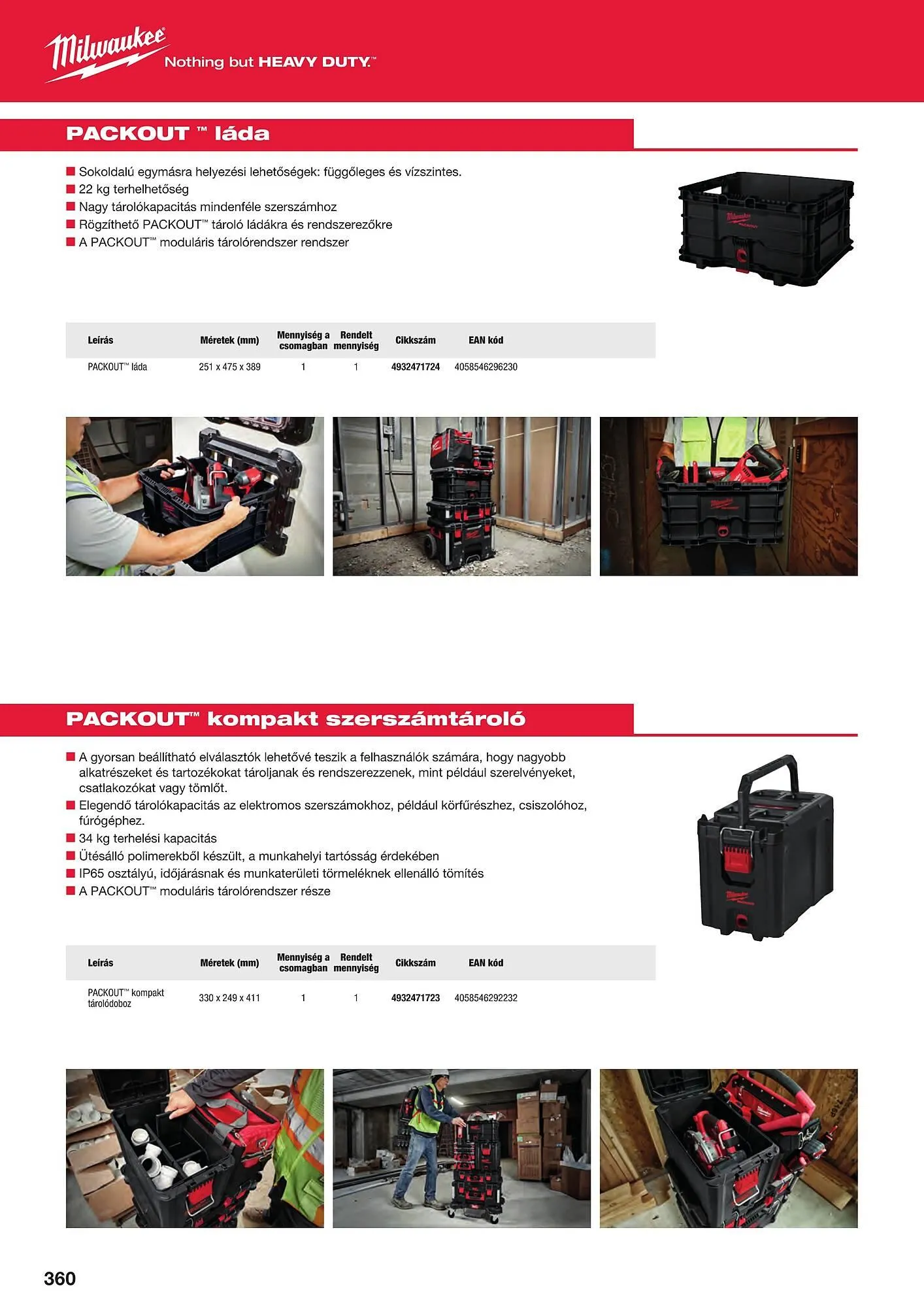 Milwaukee Nothing but HEAVY DUTY.™

PACKOUT ™ láda

■ Sokoldalú egymásra helyezési lehetőségek: függőleges és vízszintes.
■ 22 kg terhelhetőség
■ Nagy tárolókapacitás mindenféle szerszámhoz
■ Rögzíthető PACKOUT™ tároló ládákra és rendszerezőkre
■ A PACKOUT™ moduláris tárolórendszer rendszer

| Leírás | Méretek (mm) | Mennyiség a csomagban | Rendelt mennyiség | Cikkszám | EAN kód |
|---|---|---|---|---|---|
| PACKOUT™ láda | 251 x 475 x 389 | 1 | 1 | 4932471724 | 4058546296230 |

PACKOUT™ kompakt szerszámtároló

■ A gyorsan beállítható elválasztók lehetővé teszik a felhasználók számára, hogy nagyobb alkatrészeket és tartozékokat tároljanak és rendszerezzenek, mint például szerelvényeket, csatlakozókat vagy tömlőt.
■ Elegendő tárolókapacitás az elektromos szerszámokhoz, például körfűrészhez, csiszolóhoz, fúrógéphez.
■ 34 kg terhelési kapacitás
■ Ütésálló polimerekből készült, a munkahelyi tartósság érdekében
■ IP65 osztályú, időjárásnak és munkaterületi törmeléknek ellenálló tömítés
■ A PACKOUT™ moduláris tárolórendszer része

| Leírás | Méretek (mm) | Mennyiség a csomagban | Rendelt mennyiség | Cikkszám | EAN kód |
|---|---|---|---|---|---|
| PACKOUT™ kompakt tárolódoboz | 330 x 249 x 411 | 1 | 1 | 4932471723 | 4058546292232 |

360