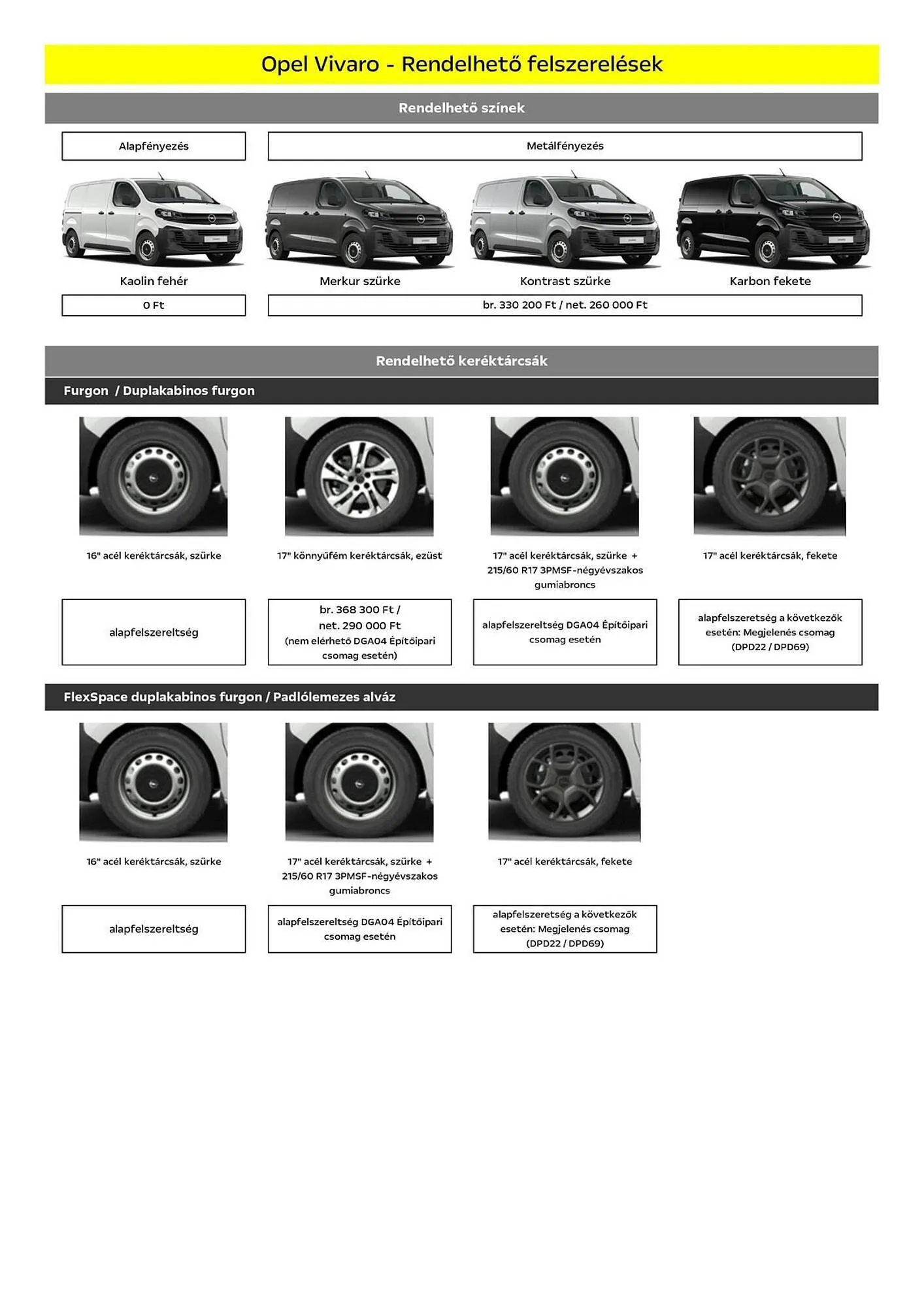 Opel Vivaro - Rendelhető felszerelések

Rendelhető színek

Alapfényezés

Metálfényezés

Kaolin fehér

Merkur szürke

Kontrast szürke

Karbon fekete

0 Ft

br. 330 200 Ft / net. 260 000 Ft

Rendelhető keréktárcsák

Furgon / Duplakabinos furgon

16" acél keréktárcsák, szürke

17" könnyűfém keréktárcsák, ezüst

17" acél keréktárcsák, szürke + 215/60 R17 3PMSF-négyévszakos gumiabroncs

17" acél keréktárcsák, fekete

alapfelszereltség

br. 368 300 Ft / net. 290 000 Ft (nem elérhető DGA04 Építőipari csomag esetén)

alapfelszereltség DGA04 Építőipari csomag esetén

alapfelszeretség a következők esetén: Megjelenés csomag (DPD22 / DPD69)

FlexSpace duplakabinos furgon / Padlólemezes alváz

16" acél keréktárcsák, szürke

17" acél keréktárcsák, szürke + 215/60 R17 3PMSF-négyévszakos gumiabroncs

17" acél keréktárcsák, fekete

alapfelszereltség

alapfelszereltség DGA04 Építőipari csomag esetén

alapfelszeretség a következők esetén: Megjelenés csomag (DPD22 / DPD69)