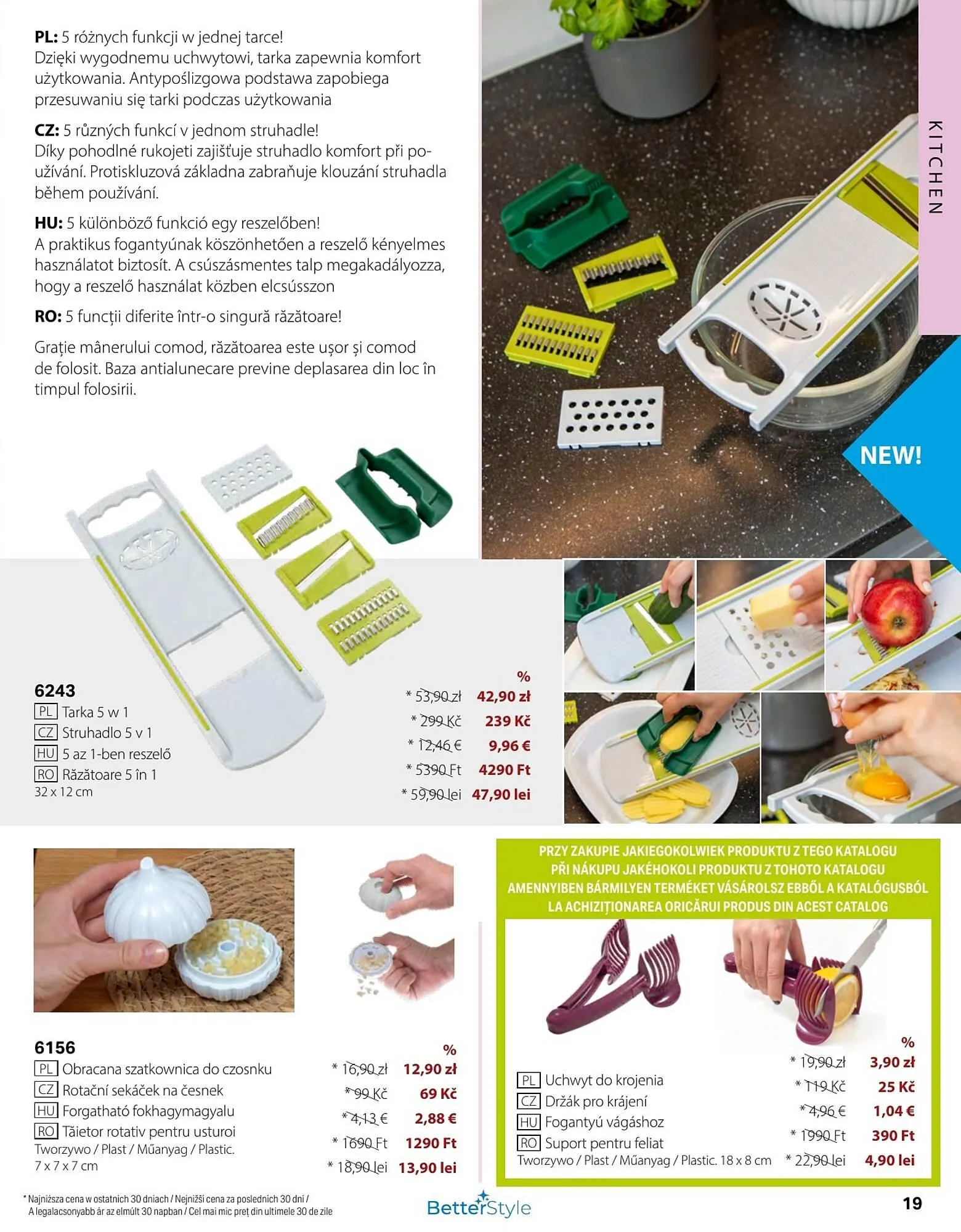 PL: 5 różnych funkcji w jednej tarce! Dzięki wygodnemu uchwytowi, tarka zapewnia komfort użytkowania. Antypoślizgowa podstawa zapobiega przesuwaniu się tarki podczas użytkowania

CZ: 5 různých funkcí v jednom struhadle! Díky pohodlné rukojeti zajišťuje struhadlo komfort při používání. Protiskluzová základna zabraňuje klouzání struhadla během používání.

HU: 5 különböző funkció egy reszelőben! A praktikus fogantyúnak köszönhetően a reszelő kényelmes használatot biztosít. A csúszásmentes talp megakadályozza, hogy a reszelő használat közben elcsússzon

RO: 5 funcții diferite într-o singură răzătoare!

Grație mânerului comod, răzătoarea este ușor și comod de folosit. Baza antialunecare previne deplasarea din loc în timpul folosirii.

KITCHEN

NEW!

6243
PL Tarka 5 w 1
CZ Struhadlo 5 v 1
HU 5 az 1-ben reszelő
RO Răzătoare 5 în 1
32 x 12 cm

%
* 53,90 zł 42,90 zł
* 299 Kč 239 Kč
* 12,46 € 9,96 €
* 5390 Ft 4290 Ft
* 59,90 lei 47,90 lei

6156
PL Obracana szatkownica do czosnku
CZ Rotační sekáček na česnek
HU Forgatható fokhagymagyalu
RO Tăietor rotativ pentru usturoi
Tworzywo / Plast / Műanyag / Plastic.
7 x 7 x 7 cm

%
* 16,90 zł 12,90 zł
* 99 Kč 69 Kč
* 4,13 € 2,88 €
* 1690 Ft 1290 Ft
* 18,90 lei 13,90 lei

PRZY ZAKUPIE JAKIEGOKOLWIEK PRODUKTU Z TEGO KATALOGU
PŘI NÁKUPU JAKÉHOKOLI PRODUKTU Z TOHOTO KATALOGU
AMENNYIBEN BÁRMILYEN TERMÉKET VÁSÁROLSZ EBBŐL A KATALÓGUSBÓL
LA ACHIZIȚIONAREA ORICĂRUI PRODUS DIN ACEST CATALOG

PL Uchwyt do krojenia
CZ Držák pro krájení
HU Fogantyú vágáshoz
RO Suport pentru feliat
Tworzywo / Plast / Műanyag / Plastic. 18 x 8 cm

%
* 19,90 zł 3,90 zł
* 119 Kč 25 Kč
* 4,96 € 1,04 €
* 1990 Ft 390 Ft
* 22,90 lei 4,90 lei

* Najniższa cena w ostatnich 30 dniach / Nejnižší cena za posledních 30 dní / A legalacsonyabb ár az elmúlt 30 napban / Cel mai mic preț din ultimele 30 de zile

BetterStyle

19