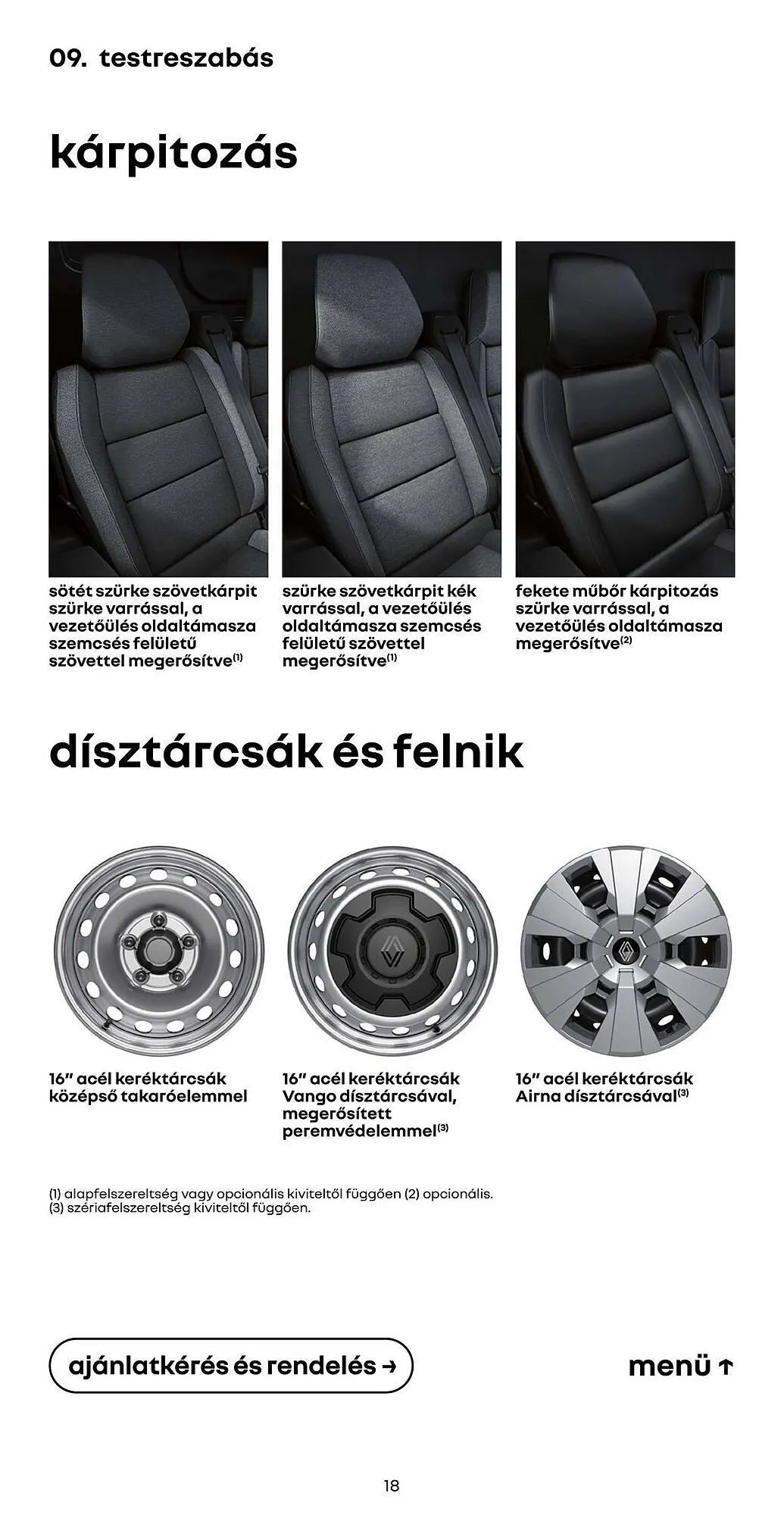 09. testreszabás

kárpitozás

sötét szürke szövetkárpit szürke varrással, a vezetőülés oldaltámasza szemcsés felületű szövettel megerősítve⁽¹⁾

szürke szövetkárpit kék varrással, a vezetőülés oldaltámasza szemcsés felületű szövettel megerősítve⁽¹⁾

fekete műbőr kárpitozás szürke varrással, a vezetőülés oldaltámasza megerősítve⁽²⁾

dísztárcsák és felnik

16" acél keréktárcsák középső takaróelemmel

16" acél keréktárcsák Vango dísztárcsával, megerősített peremvédelemmel⁽³⁾

16" acél keréktárcsák Airna dísztárcsával⁽³⁾

(1) alapfelszereltség vagy opcionális kiviteltől függően (2) opcionális.
(3) szériafelszereltség kiviteltől függően.

ajánlatkérés és rendelés →

menü ↑

18