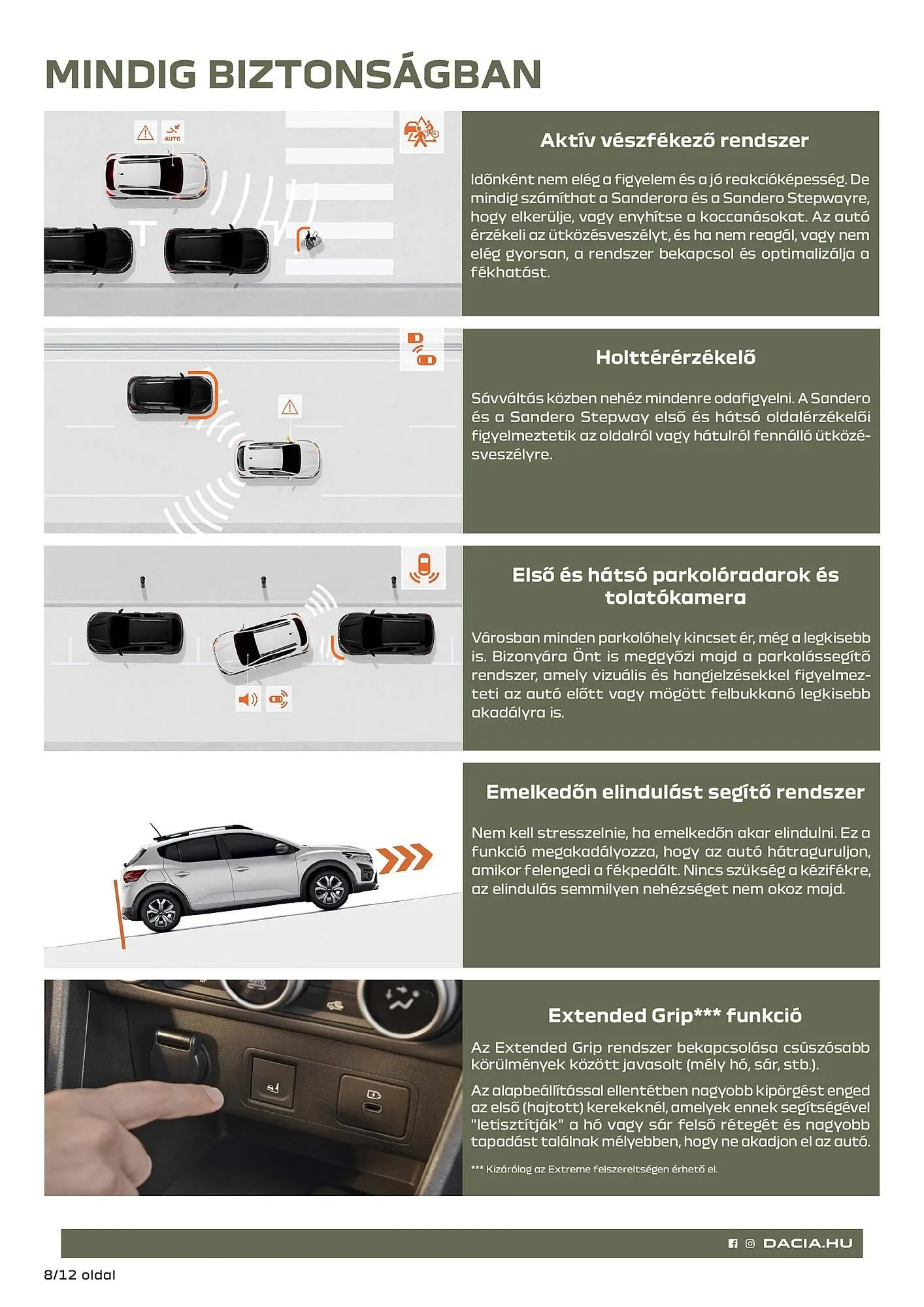 MINDIG BIZTONSÁGBAN

AUTO

Aktív vészfékező rendszer

Időnként nem elég a figyelem és a jó reakcióképesség. De mindig számíthat a Sanderora és a Sandero Stepwayre, hogy elkerülje, vagy enyhítse a koccanásokat. Az autó érzékeli az ütközésveszélyt, és ha nem reagál, vagy nem elég gyorsan, a rendszer bekapcsol és optimalizálja a fékhatást.

Holttérérzékelő

Sávváltás közben nehéz mindenre odafigyelni. A Sandero és a Sandero Stepway első és hátsó oldalérzékelői figyelmeztetik az oldalról vagy hátulról fennálló ütközésveszélyre.

Első és hátsó parkolóradarok és tolatókamera

Városban minden parkolóhely kincset ér, még a legkisebb is. Bizonyára Önt is meggyőzi majd a parkolássegítő rendszer, amely vizuális és hangjelzésekkel figyelmezteti az autó előtt vagy mögött felbukkanó legkisebb akadályra is.

Emelkedőn elindulást segítő rendszer

Nem kell stresszelnie, ha emelkedőn akar elindulni. Ez a funkció megakadályozza, hogy az autó hátraguruljon, amikor felengedi a fékpedált. Nincs szükség a kézifékre, az elindulás semmilyen nehézséget nem okoz majd.

Extended Grip*** funkció

Az Extended Grip rendszer bekapcsolása csúszósabb körülmények között javasolt (mély hó, sár, stb.).

Az alapbeállítással ellentétben nagyobb kipörgést enged az első (hajtott) kerekeknél, amelyek ennek segítségével "letisztítják" a hó vagy sár felső rétegét és nagyobb tapadást találnak mélyebben, hogy ne akadjon el az autó.

*** Kizárólag az Extreme felszereltségen érhető el.

DACIA.HU

8/12 oldal