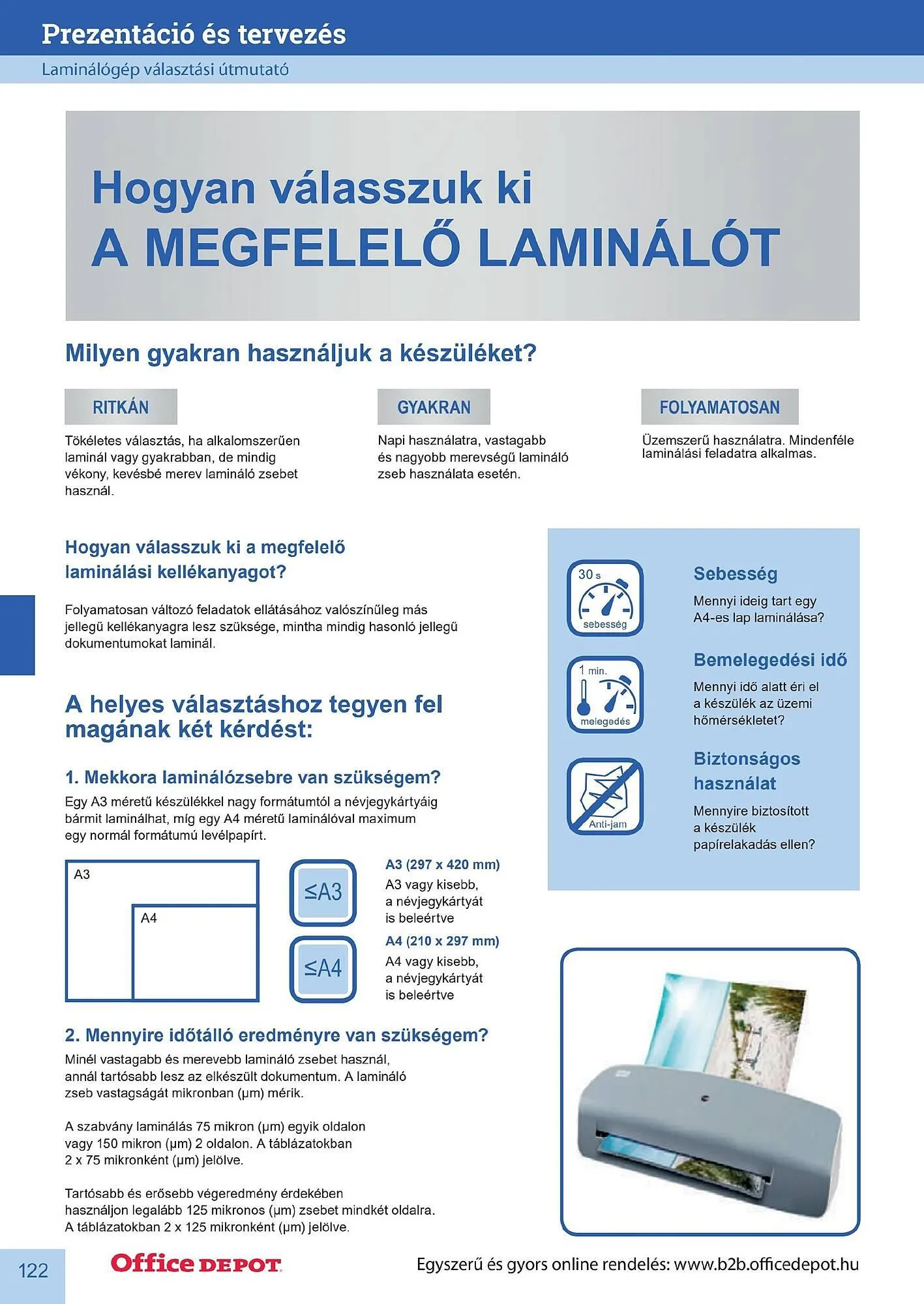 Prezentáció és tervezés

Laminálógép választási útmutató

Hogyan válasszuk ki
A MEGFELELŐ LAMINÁLÓT

Milyen gyakran használjuk a készüléket?

RITKÁN

Tökéletes választás, ha alkalomszerűen laminál vagy gyakrabban, de mindig vékony, kevésbé merev lamináló zsebet használ.

GYAKRAN

Napi használatra, vastagabb és nagyobb merevségű lamináló zseb használata esetén.

FOLYAMATOSAN

Üzemszerű használatra. Mindenféle laminálási feladatra alkalmas.

Hogyan válasszuk ki a megfelelő laminálási kellékanyagot?

Folyamatosan változó feladatok ellátásához valószínűleg más jellegű kellékanyagra lesz szüksége, mintha mindig hasonló jellegű dokumentumokat laminál.

A helyes választáshoz tegyen fel magának két kérdést:

1. Mekkora laminálózsebre van szükségem?

Egy A3 méretű készülékkel nagy formátumtól a névjegykártyáig bármit laminálhat, míg egy A4 méretű laminálóval maximum egy normál formátumú levélpapírt.

A3

A4

≤A3

A3 (297 x 420 mm)
A3 vagy kisebb, a névjegykártyát is beleértve

≤A4

A4 (210 x 297 mm)
A4 vagy kisebb, a névjegykártyát is beleértve

2. Mennyire időtálló eredményre van szükségem?

Minél vastagabb és merevebb lamináló zsebet használ, annál tartósabb lesz az elkészült dokumentum. A lamináló zseb vastagságát mikronban (µm) mérik.

A szabvány laminálás 75 mikron (µm) egyik oldalon vagy 150 mikron (µm) 2 oldalon. A táblázatokban 2 x 75 mikronként (µm) jelölve.

Tartósabb és erősebb végeredmény érdekében használjon legalább 125 mikronos (µm) zsebet mindkét oldalra. A táblázatokban 2 x 125 mikronként (µm) jelölve.

30 s
sebesség

Sebesség

Mennyi ideig tart egy A4-es lap laminálása?

1 min.
melegedés

Bemelegedési idő

Mennyi idő alatt éri el a készülék az üzemi hőmérsékletet?

Anti-jam

Biztonságos használat

Mennyire biztosított a készülék papírelakadás ellen?

122

Office DEPOT

Egyszerű és gyors online rendelés: www.b2b.officedepot.hu