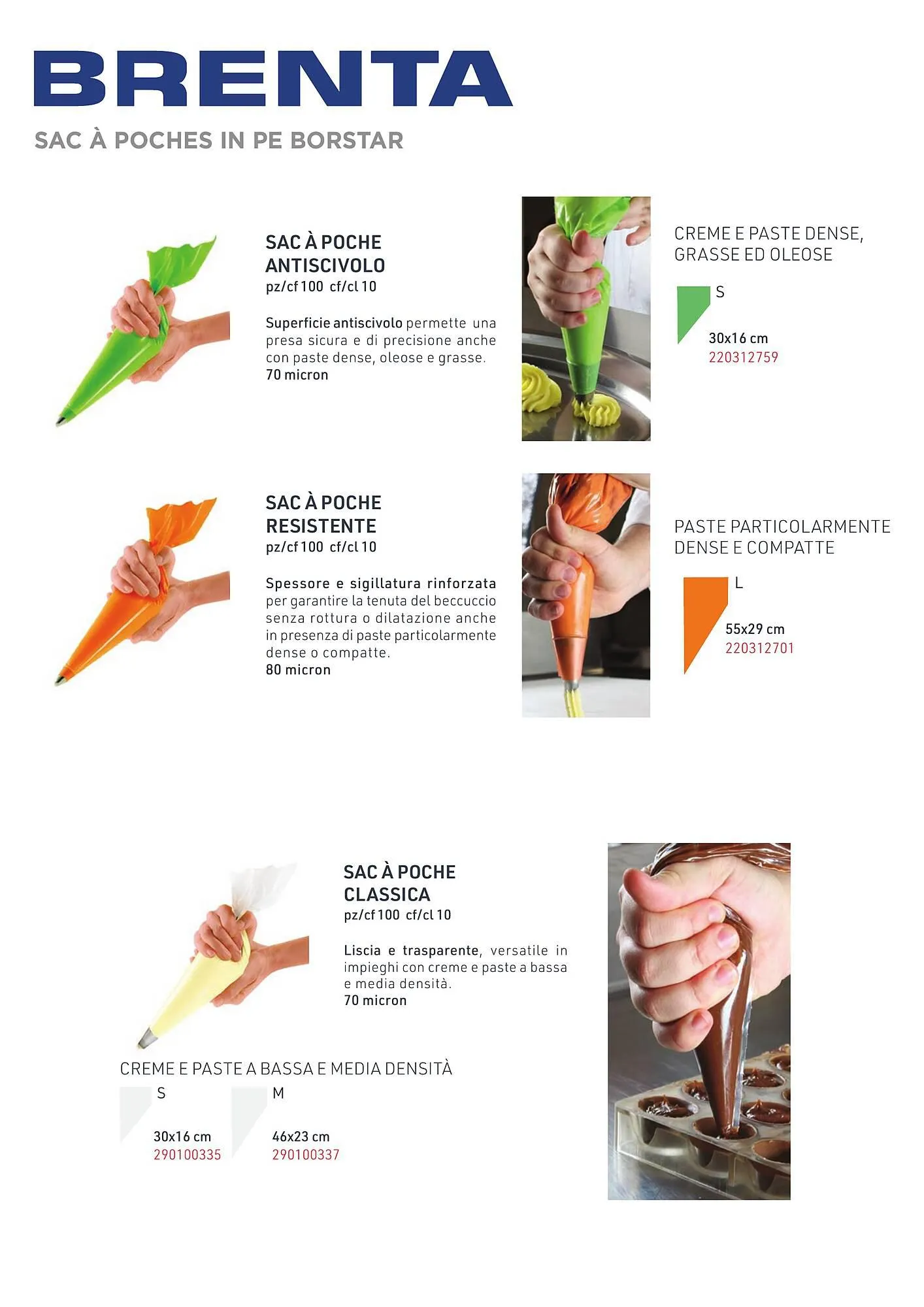 BRENTA

SAC À POCHES IN PE BORSTAR

SAC À POCHE
ANTISCIVOLO
pz/cf 100 cf/cl 10

Superficie antiscivolo permette una presa sicura e di precisione anche con paste dense, oleose e grasse.
70 micron

CREME E PASTE DENSE, GRASSE ED OLEOSE

S

30x16 cm
220312759

SAC À POCHE
RESISTENTE
pz/cf 100 cf/cl 10

Spessore e sigillatura rinforzata per garantire la tenuta del beccuccio senza rottura o dilatazione anche in presenza di paste particolarmente dense o compatte.
80 micron

PASTE PARTICOLARMENTE DENSE E COMPATTE

L

55x29 cm
220312701

SAC À POCHE
CLASSICA
pz/cf 100 cf/cl 10

Liscia e trasparente, versatile in impieghi con creme e paste a bassa e media densità.
70 micron

CREME E PASTE A BASSA E MEDIA DENSITÀ

S

30x16 cm
290100335

M

46x23 cm
290100337