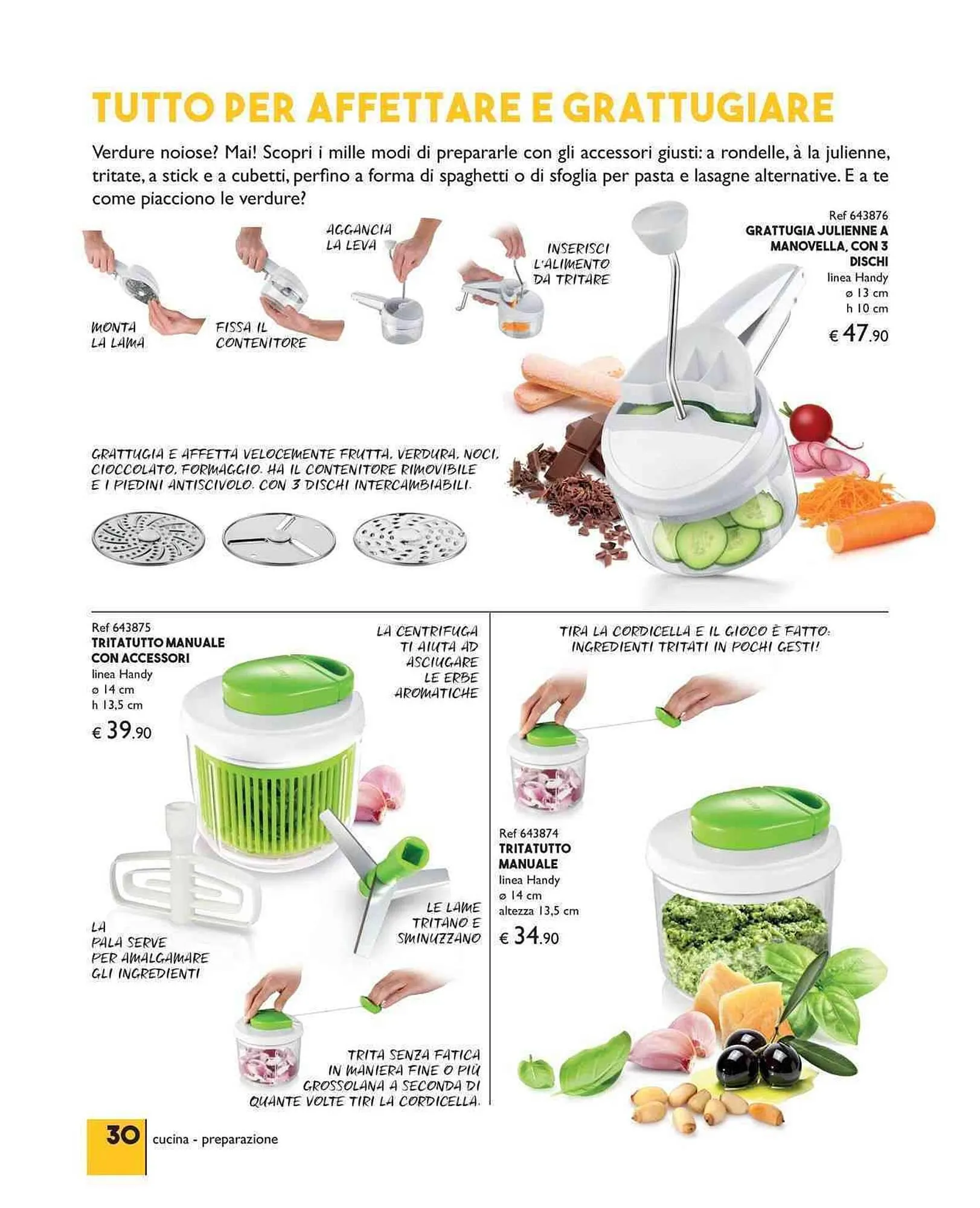 TUTTO PER AFFETTARE E GRATTUGIARE

Verdure noiose? Mai! Scopri i mille modi di prepararle con gli accessori giusti: a rondelle, à la julienne, tritate, a stick e a cubetti, perfino a forma di spaghetti o di sfoglia per pasta e lasagne alternative. E a te come piacciono le verdure?

MONTA LA LAMA

FISSA IL CONTENITORE

AGGANCIA LA LEVA

INSERISCI L'ALIMENTO DA TRITARE

Ref 643876
GRATTUGIA JULIENNE A MANOVELLA, CON 3 DISCHI
linea Handy
ø 13 cm
h 10 cm
€ 47.90

GRATTUGIA E AFFETTA VELOCEMENTE FRUTTA, VERDURA, NOCI, CIOCCOLATO, FORMAGGIO. HA IL CONTENITORE RIMOVIBILE E I PIEDINI ANTISCIVOLO. CON 3 DISCHI INTERCAMBIABILI.

Ref 643875
TRITATUTTO MANUALE CON ACCESSORI
linea Handy
ø 14 cm
h 13,5 cm
€ 39.90

LA CENTRIFUGA TI AIUTA AD ASCIUGARE LE ERBE AROMATICHE

LA PALA SERVE PER AMALGAMARE GLI INGREDIENTI

LE LAME TRITANO E SMINUZZANO

TRITA SENZA FATICA IN MANIERA FINE O PIÙ GROSSOLANA A SECONDA DI QUANTE VOLTE TIRI LA CORDICELLA.

TIRA LA CORDICELLA E IL GIOCO È FATTO: INGREDIENTI TRITATI IN POCHI GESTI!

Ref 643874
TRITATUTTO MANUALE
linea Handy
ø 14 cm
altezza 13,5 cm
€ 34.90

30 cucina - preparazione