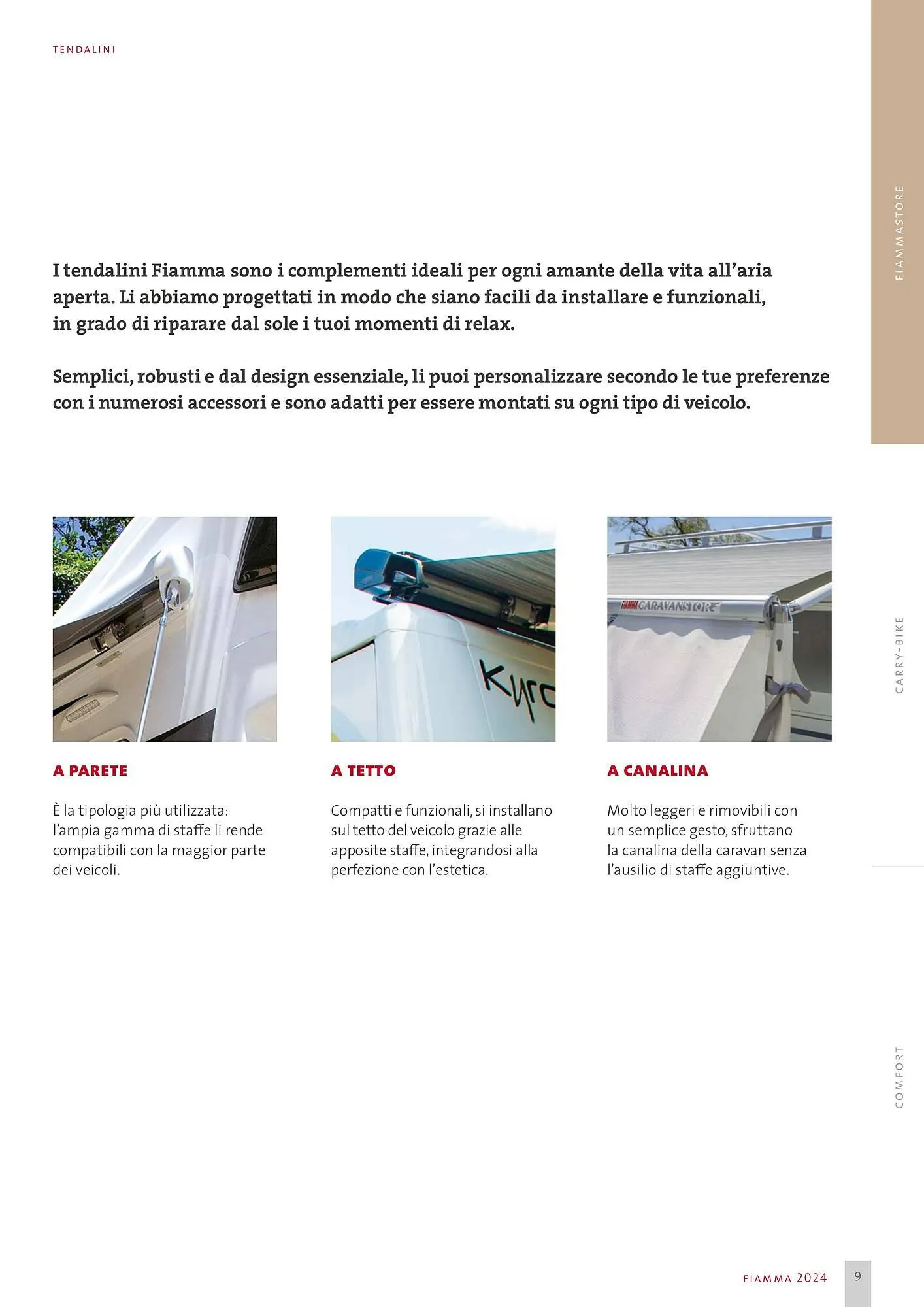 TENDALINI

FIAMMASTORE

I tendalini Fiamma sono i complementi ideali per ogni amante della vita all'aria aperta. Li abbiamo progettati in modo che siano facili da installare e funzionali, in grado di riparare dal sole i tuoi momenti di relax.

Semplici, robusti e dal design essenziale, li puoi personalizzare secondo le tue preferenze con i numerosi accessori e sono adatti per essere montati su ogni tipo di veicolo.

Kyro

FIAMMA CARAVANSTORE

CARRY-BIKE

A PARETE

È la tipologia più utilizzata: l'ampia gamma di staffe li rende compatibili con la maggior parte dei veicoli.

A TETTO

Compatti e funzionali, si installano sul tetto del veicolo grazie alle apposite staffe, integrandosi alla perfezione con l'estetica.

A CANALINA

Molto leggeri e rimovibili con un semplice gesto, sfruttano la canalina della caravan senza l'ausilio di staffe aggiuntive.

COMFORT

FIAMMA 2024

9