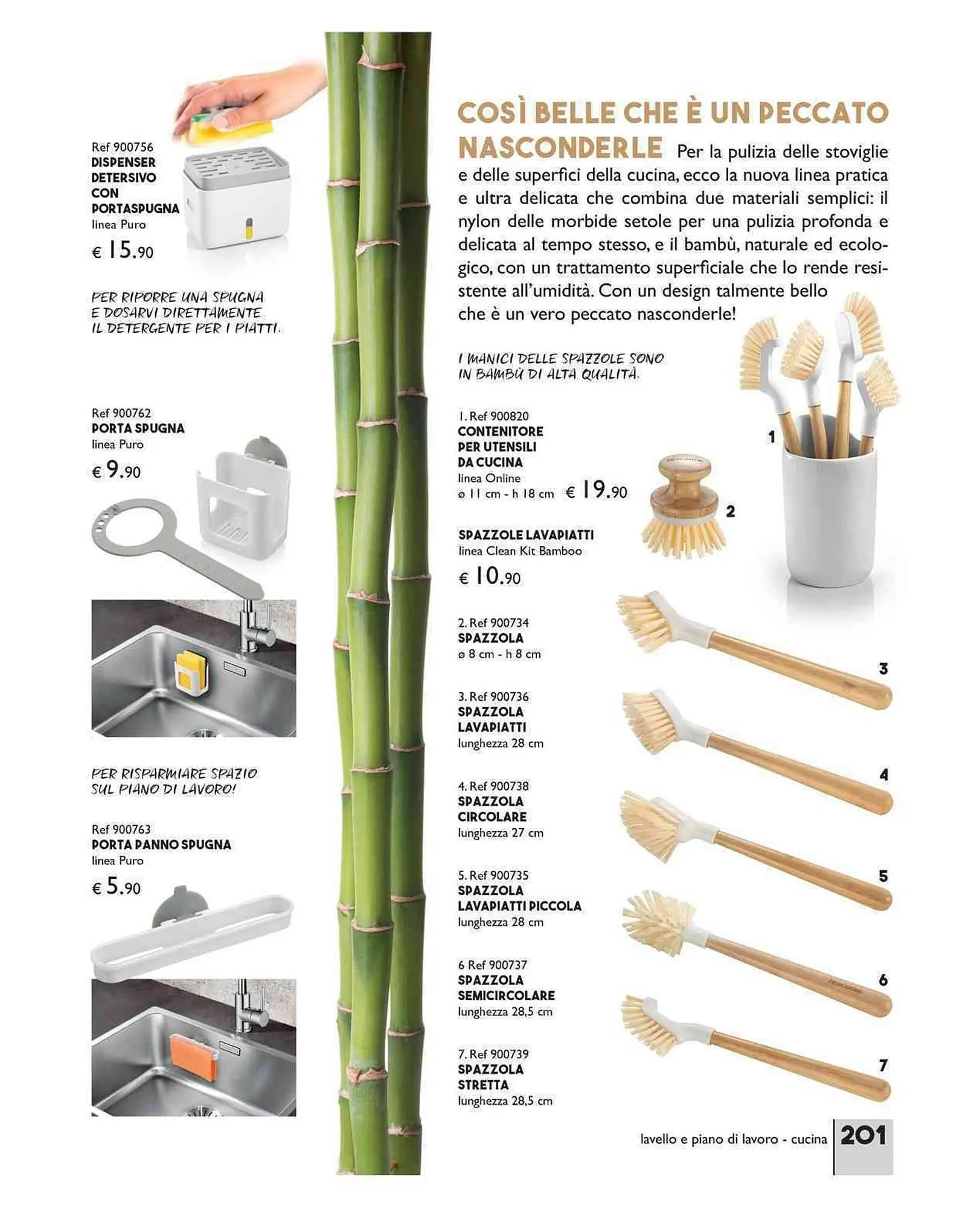 Ref 900756
DISPENSER DETERSIVO CON PORTASPUGNA
linea Puro
€ 15.90

PER RIPORRE UNA SPUGNA E DOSARVI DIRETTAMENTE IL DETERGENTE PER I PIATTI.

Ref 900762
PORTA SPUGNA
linea Puro
€ 9.90

PER RISPARMIARE SPAZIO SUL PIANO DI LAVORO!

Ref 900763
PORTA PANNO SPUGNA
linea Puro
€ 5.90

COSÌ BELLE CHE È UN PECCATO NASCONDERLE Per la pulizia delle stoviglie e delle superfici della cucina, ecco la nuova linea pratica e ultra delicata che combina due materiali semplici: il nylon delle morbide setole per una pulizia profonda e delicata al tempo stesso, e il bambù, naturale ed ecologico, con un trattamento superficiale che lo rende resistente all'umidità. Con un design talmente bello che è un vero peccato nasconderle!

I MANICI DELLE SPAZZOLE SONO IN BAMBÙ DI ALTA QUALITÀ.

1. Ref 900820
CONTENITORE PER UTENSILI DA CUCINA
linea Online
ø 11 cm - h 18 cm € 19.90

SPAZZOLE LAVAPIATTI
linea Clean Kit Bamboo
€ 10.90

2. Ref 900734
SPAZZOLA
ø 8 cm - h 8 cm

3. Ref 900736
SPAZZOLA LAVAPIATTI
lunghezza 28 cm

4. Ref 900738
SPAZZOLA CIRCOLARE
lunghezza 27 cm

5. Ref 900735
SPAZZOLA LAVAPIATTI PICCOLA
lunghezza 28 cm

6 Ref 900737
SPAZZOLA SEMICIRCOLARE
lunghezza 28,5 cm

7. Ref 900739
SPAZZOLA STRETTA
lunghezza 28,5 cm

1
2
3
4
5
6
7

lavello e piano di lavoro - cucina 201