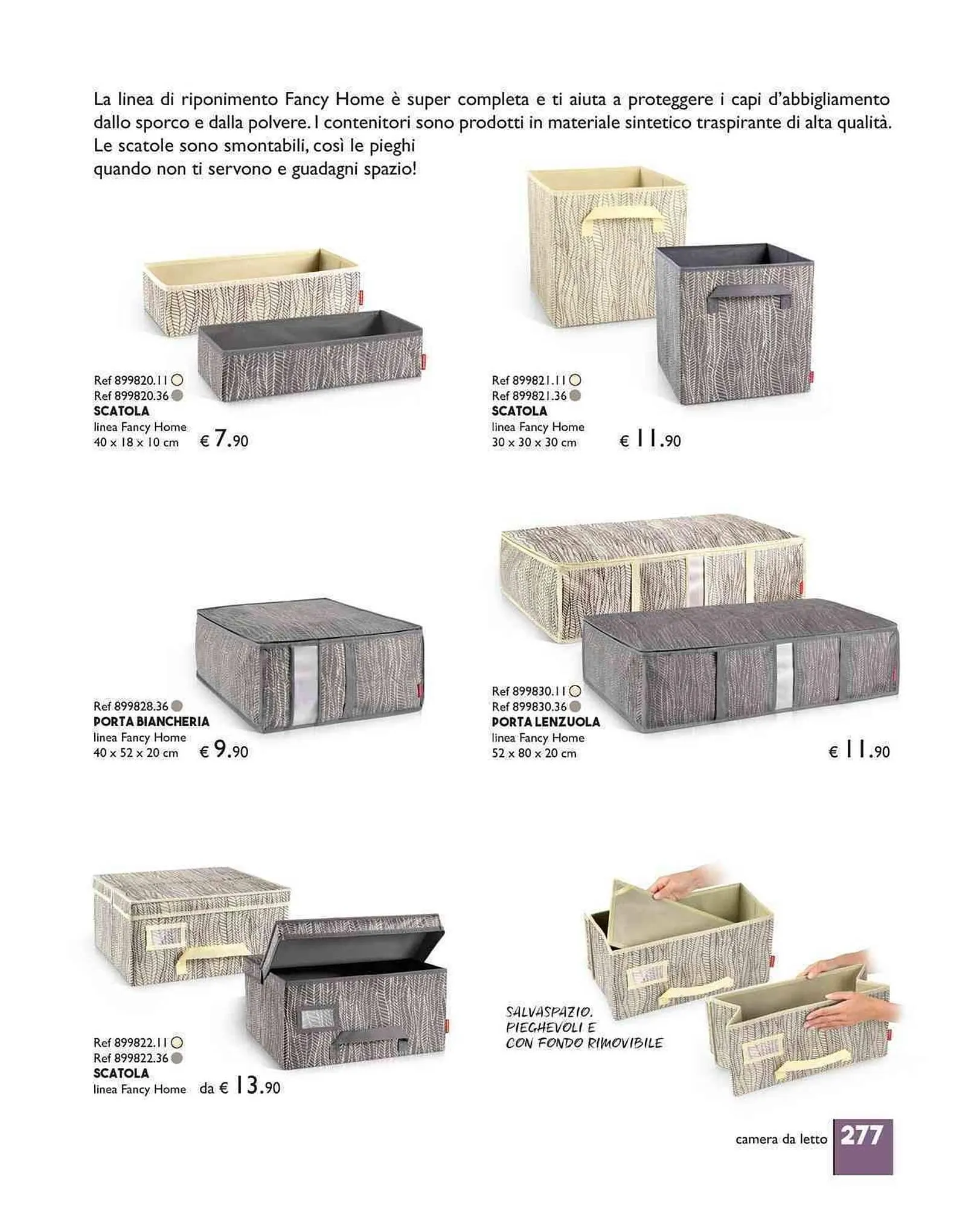 La linea di riponimento Fancy Home è super completa e ti aiuta a proteggere i capi d'abbigliamento dallo sporco e dalla polvere. I contenitori sono prodotti in materiale sintetico traspirante di alta qualità. Le scatole sono smontabili, così le pieghi quando non ti servono e guadagni spazio!

Ref 899820.11
Ref 899820.36
SCATOLA
linea Fancy Home
40 x 18 x 10 cm
€ 7.90

Ref 899821.11
Ref 899821.36
SCATOLA
linea Fancy Home
30 x 30 x 30 cm
€ 11.90

Ref 899828.36
PORTA BIANCHERIA
linea Fancy Home
40 x 52 x 20 cm
€ 9.90

Ref 899830.11
Ref 899830.36
PORTA LENZUOLA
linea Fancy Home
52 x 80 x 20 cm
€ 11.90

Ref 899822.11
Ref 899822.36
SCATOLA
linea Fancy Home
da € 13.90

SALVASPAZIO, PIEGHEVOLI E CON FONDO RIMOVIBILE

camera da letto 277