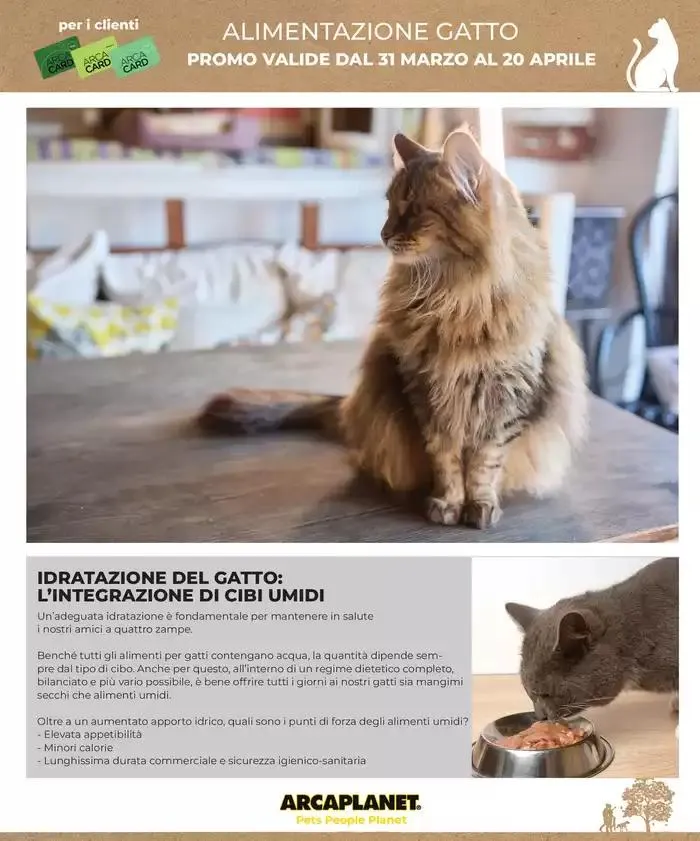 per i clienti
ARCA CARD ARCA CARD ARCA CARD

ALIMENTAZIONE GATTO
PROMO VALIDE DAL 31 MARZO AL 20 APRILE

IDRATAZIONE DEL GATTO:
L'INTEGRAZIONE DI CIBI UMIDI

Un'adeguata idratazione è fondamentale per mantenere in salute i nostri amici a quattro zampe.

Benché tutti gli alimenti per gatti contengano acqua, la quantità dipende sempre dal tipo di cibo. Anche per questo, all'interno di un regime dietetico completo, bilanciato e più vario possibile, è bene offrire tutti i giorni ai nostri gatti sia mangimi secchi che alimenti umidi.

Oltre a un aumentato apporto idrico, quali sono i punti di forza degli alimenti umidi?
- Elevata appetibilità
- Minori calorie
- Lunghissima durata commerciale e sicurezza igienico-sanitaria

ARCAPLANET
Pets People Planet